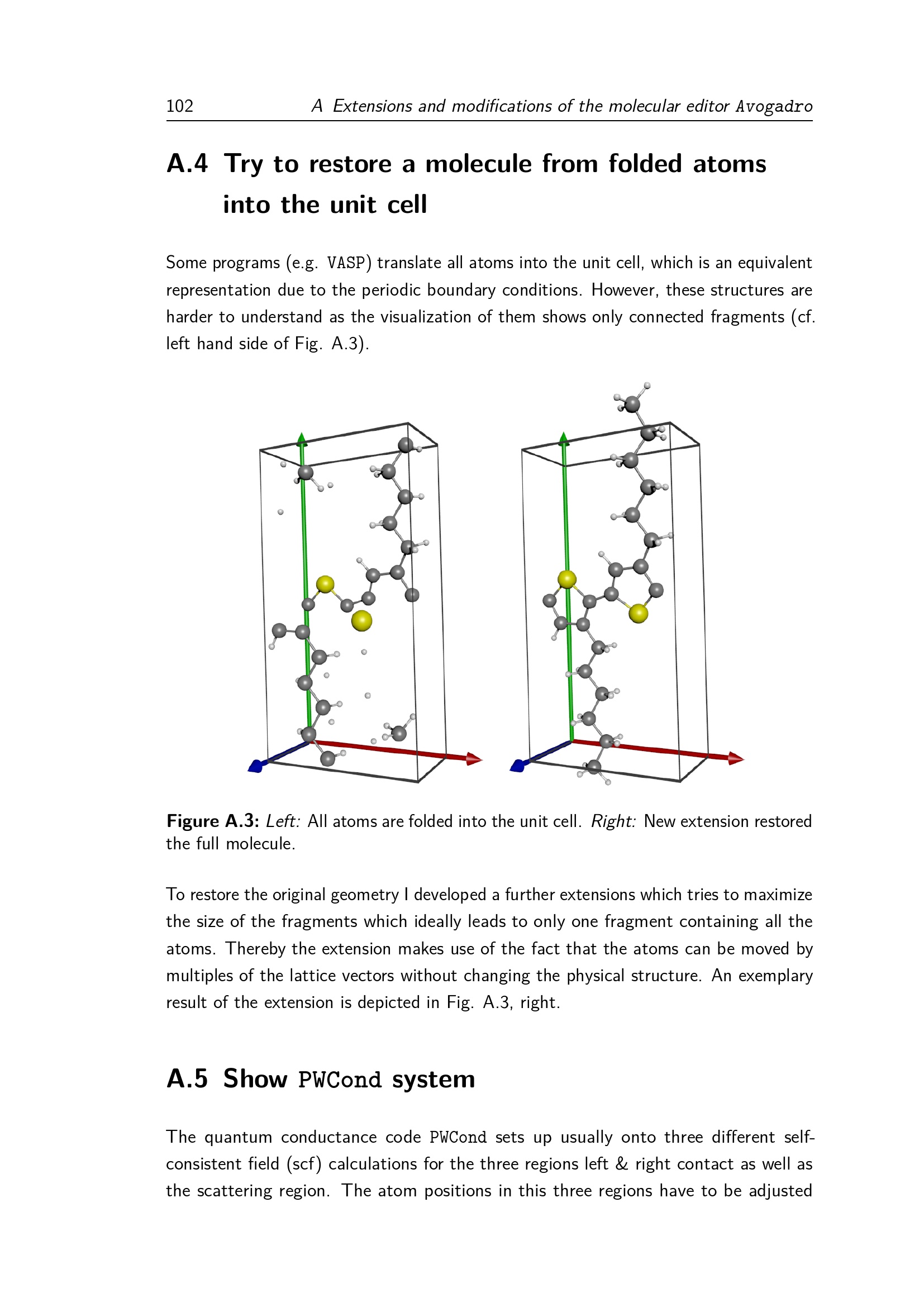 102 A Extensions and modifications of the molecular editor Avogadro

A.4 Try to restore a molecule from folded atoms into the unit cell

Some programs (e.g. VASP) translate all atoms into the unit cell, which is an equivalent representation due to the periodic boundary conditions. However, these structures are harder to understand as the visualization of them shows only connected fragments (cf. left hand side of Fig. A.3).

Figure A.3: Left: All atoms are folded into the unit cell. Right: New extension restored the full molecule.

To restore the original geometry I developed a further extensions which tries to maximize the size of the fragments which ideally leads to only one fragment containing all the atoms. Thereby the extension makes use of the fact that the atoms can be moved by multiples of the lattice vectors without changing the physical structure. An exemplary result of the extension is depicted in Fig. A.3, right.

A.5 Show PWCond system

The quantum conductance code PWCond sets up usually onto three different self-consistent field (scf) calculations for the three regions left & right contact as well as the scattering region. The atom positions in this three regions have to be adjusted