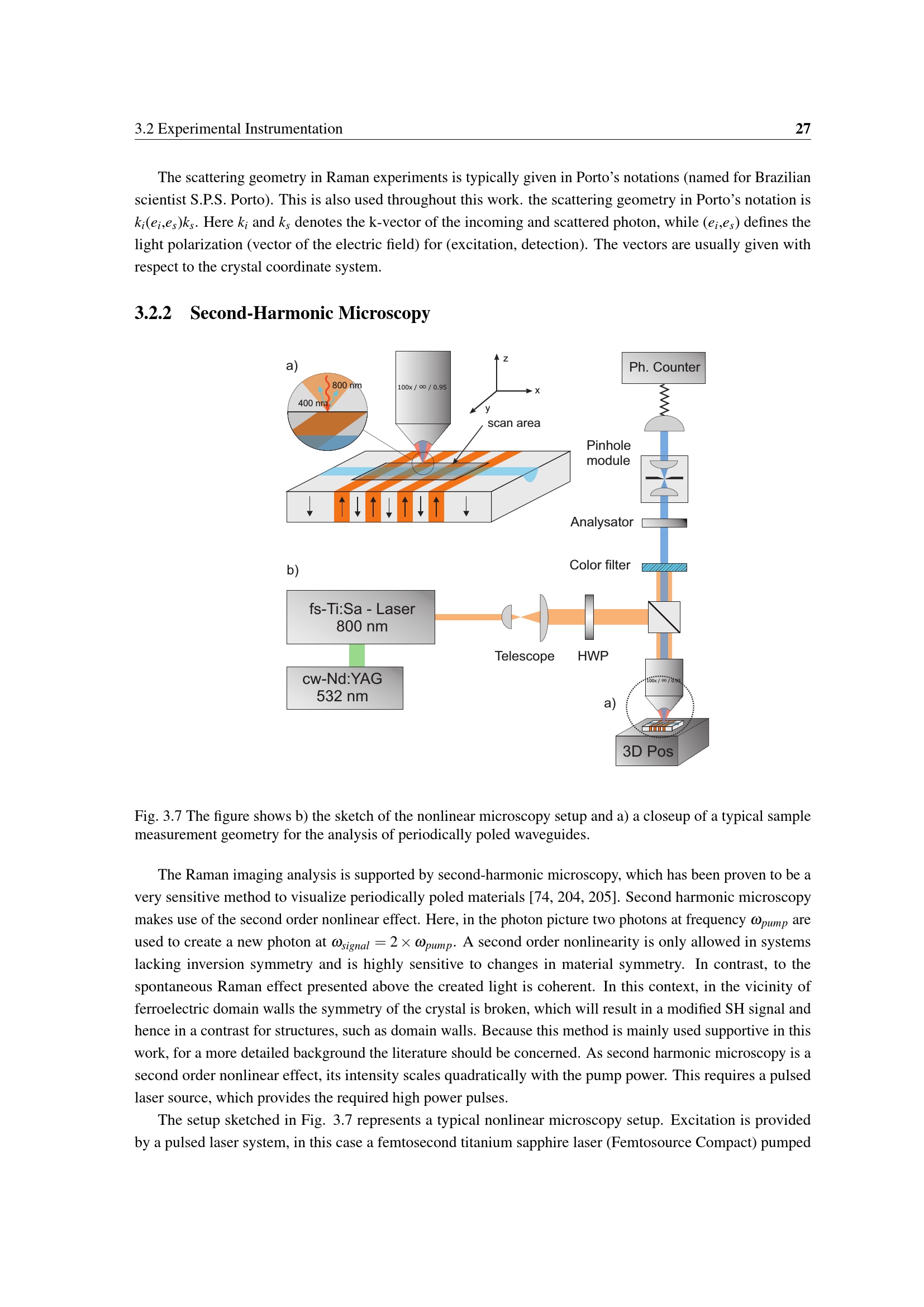 3.2 Experimental Instrumentation 27

The scattering geometry in Raman experiments is typically given in Porto's notations (named for Brazilian scientist S.P.S. Porto). This is also used throughout this work. the scattering geometry in Porto's notation is $k_i(e_i,e_s)k_s$. Here $k_i$ and $k_s$ denotes the k-vector of the incoming and scattered photon, while $(e_i,e_s)$ defines the light polarization (vector of the electric field) for (excitation, detection). The vectors are usually given with respect to the crystal coordinate system.

3.2.2 Second-Harmonic Microscopy

a)
800 nm
400 nm
100x / ∞ / 0.95
z
x
y
scan area
Ph. Counter
Pinhole module
Analysator
Color filter
b)
fs-Ti:Sa - Laser 800 nm
cw-Nd:YAG 532 nm
Telescope
HWP
100x / ∞ / 0.95
a)
3D Pos

Fig. 3.7 The figure shows b) the sketch of the nonlinear microscopy setup and a) a closeup of a typical sample measurement geometry for the analysis of periodically poled waveguides.

The Raman imaging analysis is supported by second-harmonic microscopy, which has been proven to be a very sensitive method to visualize periodically poled materials [74, 204, 205]. Second harmonic microscopy makes use of the second order nonlinear effect. Here, in the photon picture two photons at frequency $\omega_{pump}$ are used to create a new photon at $\omega_{signal} = 2 \times \omega_{pump}$. A second order nonlinearity is only allowed in systems lacking inversion symmetry and is highly sensitive to changes in material symmetry. In contrast, to the spontaneous Raman effect presented above the created light is coherent. In this context, in the vicinity of ferroelectric domain walls the symmetry of the crystal is broken, which will result in a modified SH signal and hence in a contrast for structures, such as domain walls. Because this method is mainly used supportive in this work, for a more detailed background the literature should be concerned. As second harmonic microscopy is a second order nonlinear effect, its intensity scales quadratically with the pump power. This requires a pulsed laser source, which provides the required high power pulses.

The setup sketched in Fig. 3.7 represents a typical nonlinear microscopy setup. Excitation is provided by a pulsed laser system, in this case a femtosecond titanium sapphire laser (Femtosource Compact) pumped