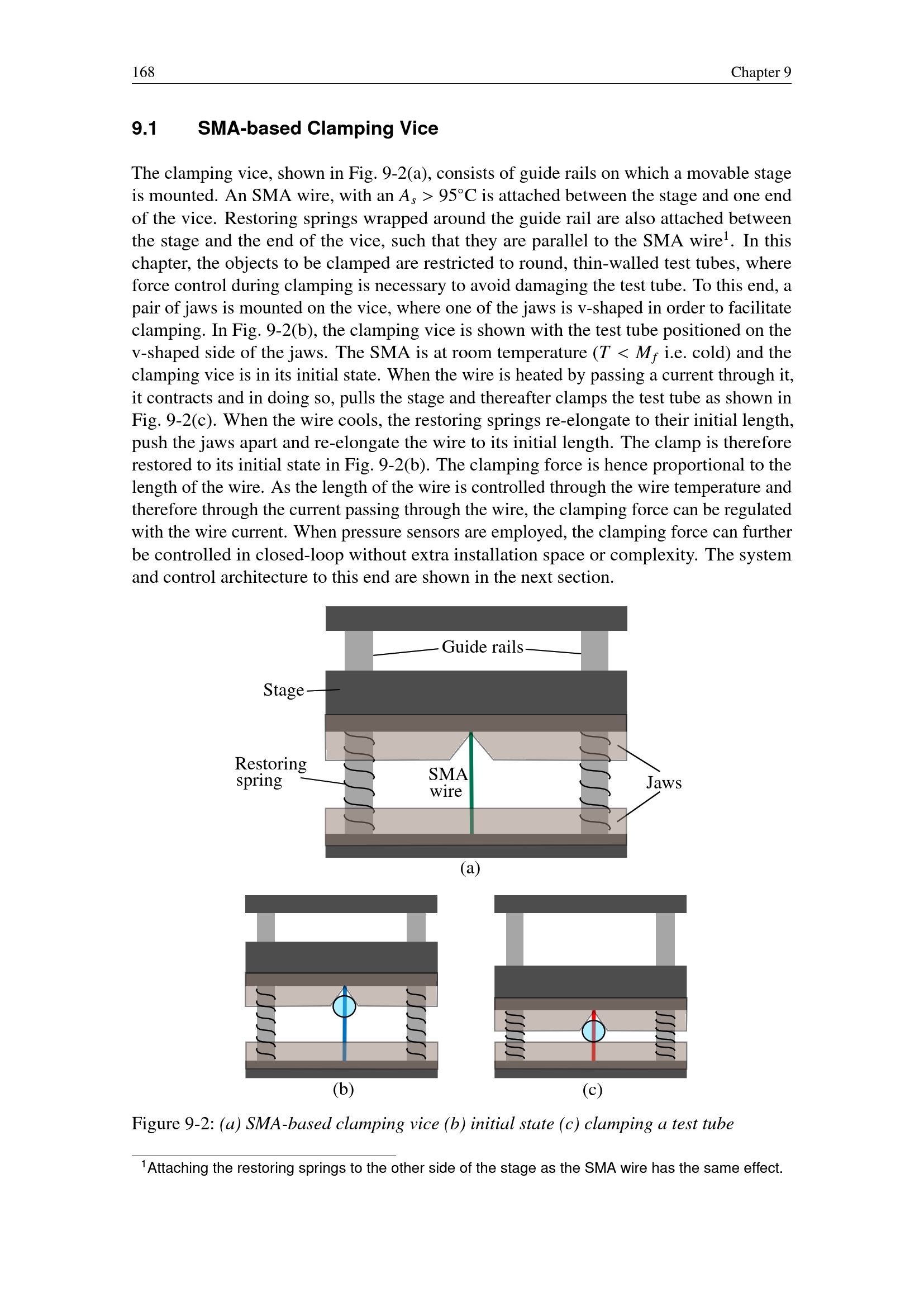 168 Chapter 9

9.1 SMA-based Clamping Vice

The clamping vice, shown in Fig. 9-2(a), consists of guide rails on which a movable stage is mounted. An SMA wire, with an $A_s > 95°C$ is attached between the stage and one end of the vice. Restoring springs wrapped around the guide rail are also attached between the stage and the end of the vice, such that they are parallel to the SMA wire$^1$. In this chapter, the objects to be clamped are restricted to round, thin-walled test tubes, where force control during clamping is necessary to avoid damaging the test tube. To this end, a pair of jaws is mounted on the vice, where one of the jaws is v-shaped in order to facilitate clamping. In Fig. 9-2(b), the clamping vice is shown with the test tube positioned on the v-shaped side of the jaws. The SMA is at room temperature ($T < M_f$ i.e. cold) and the clamping vice is in its initial state. When the wire is heated by passing a current through it, it contracts and in doing so, pulls the stage and thereafter clamps the test tube as shown in Fig. 9-2(c). When the wire cools, the restoring springs re-elongate to their initial length, push the jaws apart and re-elongate the wire to its initial length. The clamp is therefore restored to its initial state in Fig. 9-2(b). The clamping force is hence proportional to the length of the wire. As the length of the wire is controlled through the wire temperature and therefore through the current passing through the wire, the clamping force can be regulated with the wire current. When pressure sensors are employed, the clamping force can further be controlled in closed-loop without extra installation space or complexity. The system and control architecture to this end are shown in the next section.

Guide rails
Stage
Restoring spring
SMA wire
Jaws
(a)
(b)
(c)

Figure 9-2: (a) SMA-based clamping vice (b) initial state (c) clamping a test tube

$^1$Attaching the restoring springs to the other side of the stage as the SMA wire has the same effect.