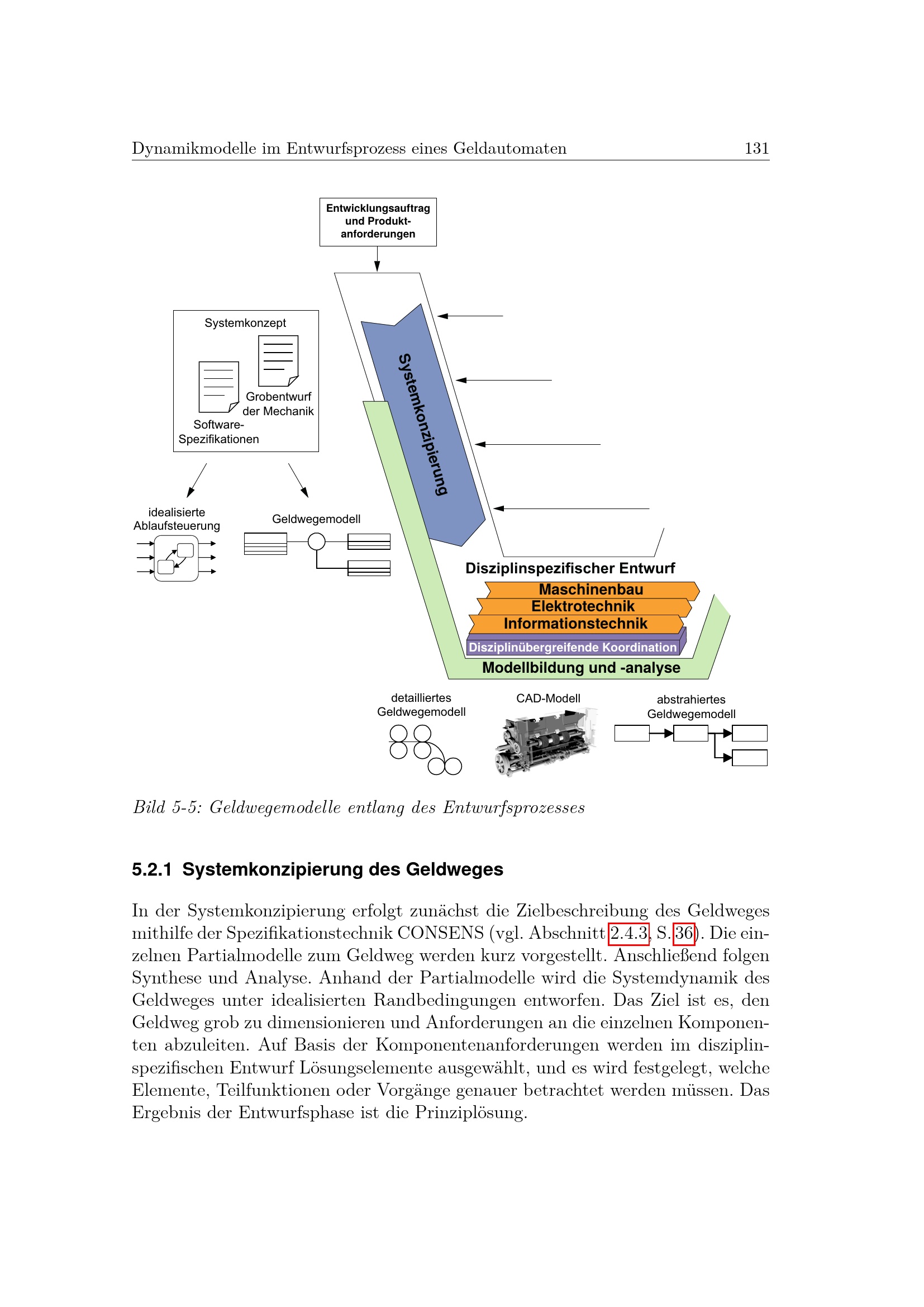 Dynamikmodelle im Entwurfsprozess eines Geldautomaten 131

Entwicklungsauftrag und Produktanforderungen

Systemkonzept

Grobentwurf der Mechanik

Software-Spezifikationen

Systemkonzipierung

idealisierte Ablaufsteuerung

Geldwegemodell

Disziplinspezifischer Entwurf

Maschinenbau

Elektrotechnik

Informationstechnik

Disziplinübergreifende Koordination

Modellbildung und -analyse

detailliertes Geldwegemodell

CAD-Modell

abstrahiertes Geldwegemodell

Bild 5-5: Geldwegemodelle entlang des Entwurfsprozesses

5.2.1 Systemkonzipierung des Geldweges

In der Systemkonzipierung erfolgt zunächst die Zielbeschreibung des Geldweges mithilfe der Spezifikationstechnik CONSENS (vgl. Abschnitt 2.4.3, S. 36). Die einzelnen Partialmodelle zum Geldweg werden kurz vorgestellt. Anschließend folgen Synthese und Analyse. Anhand der Partialmodelle wird die Systemdynamik des Geldweges unter idealisierten Randbedingungen entworfen. Das Ziel ist es, den Geldweg grob zu dimensionieren und Anforderungen an die einzelnen Komponenten abzuleiten. Auf Basis der Komponentenanforderungen werden im disziplinspezifischen Entwurf Lösungselemente ausgewählt, und es wird festgelegt, welche Elemente, Teilfunktionen oder Vorgänge genauer betrachtet werden müssen. Das Ergebnis der Entwurfsphase ist die Prinziplösung.