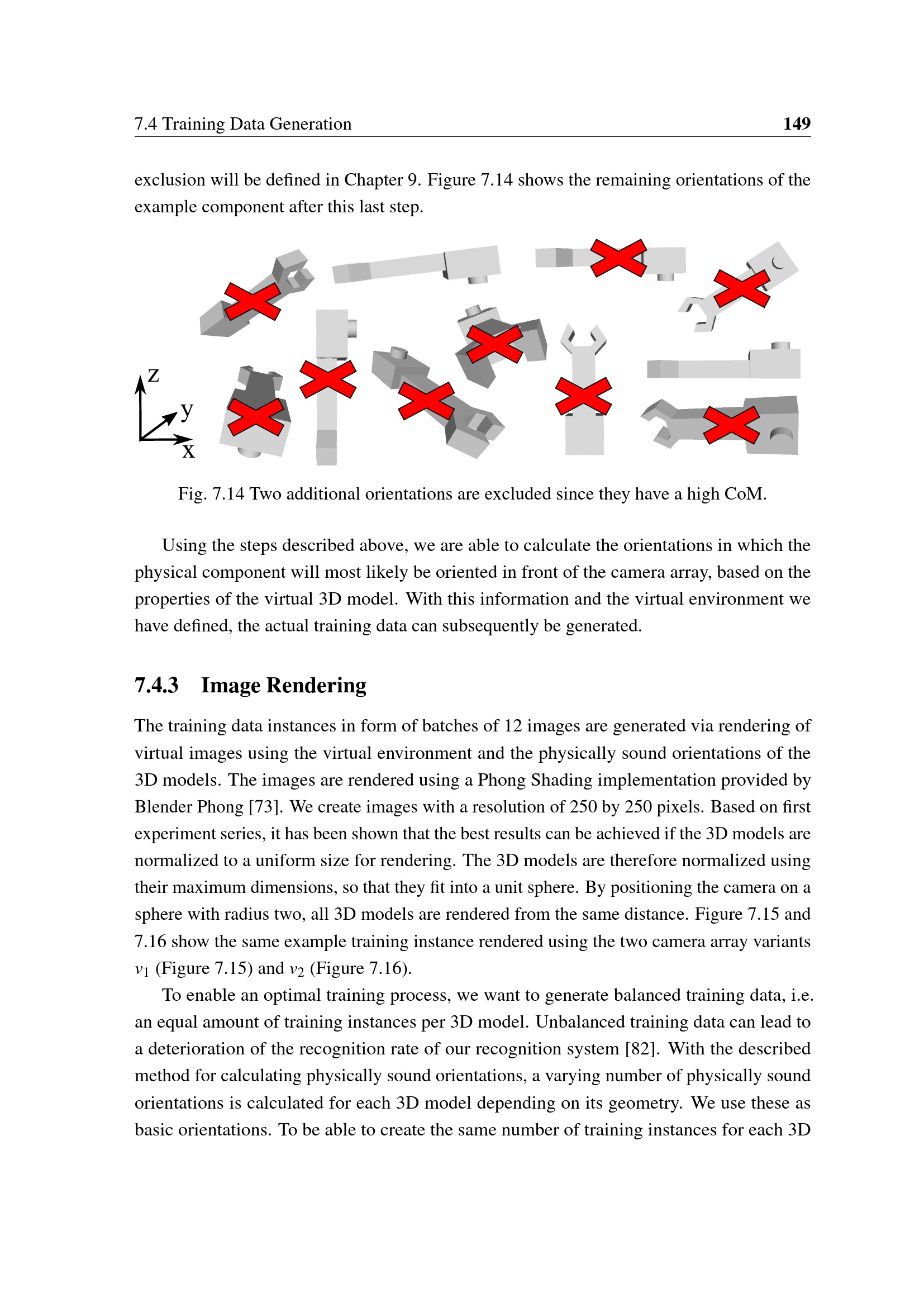 7.4 Training Data Generation 149

exclusion will be defined in Chapter 9. Figure 7.14 shows the remaining orientations of the example component after this last step.

z
y
x

Fig. 7.14 Two additional orientations are excluded since they have a high CoM.

Using the steps described above, we are able to calculate the orientations in which the physical component will most likely be oriented in front of the camera array, based on the properties of the virtual 3D model. With this information and the virtual environment we have defined, the actual training data can subsequently be generated.

7.4.3 Image Rendering

The training data instances in form of batches of 12 images are generated via rendering of virtual images using the virtual environment and the physically sound orientations of the 3D models. The images are rendered using a Phong Shading implementation provided by Blender Phong [73]. We create images with a resolution of 250 by 250 pixels. Based on first experiment series, it has been shown that the best results can be achieved if the 3D models are normalized to a uniform size for rendering. The 3D models are therefore normalized using their maximum dimensions, so that they fit into a unit sphere. By positioning the camera on a sphere with radius two, all 3D models are rendered from the same distance. Figure 7.15 and 7.16 show the same example training instance rendered using the two camera array variants $v_1$ (Figure 7.15) and $v_2$ (Figure 7.16).

To enable an optimal training process, we want to generate balanced training data, i.e. an equal amount of training instances per 3D model. Unbalanced training data can lead to a deterioration of the recognition rate of our recognition system [82]. With the described method for calculating physically sound orientations, a varying number of physically sound orientations is calculated for each 3D model depending on its geometry. We use these as basic orientations. To be able to create the same number of training instances for each 3D