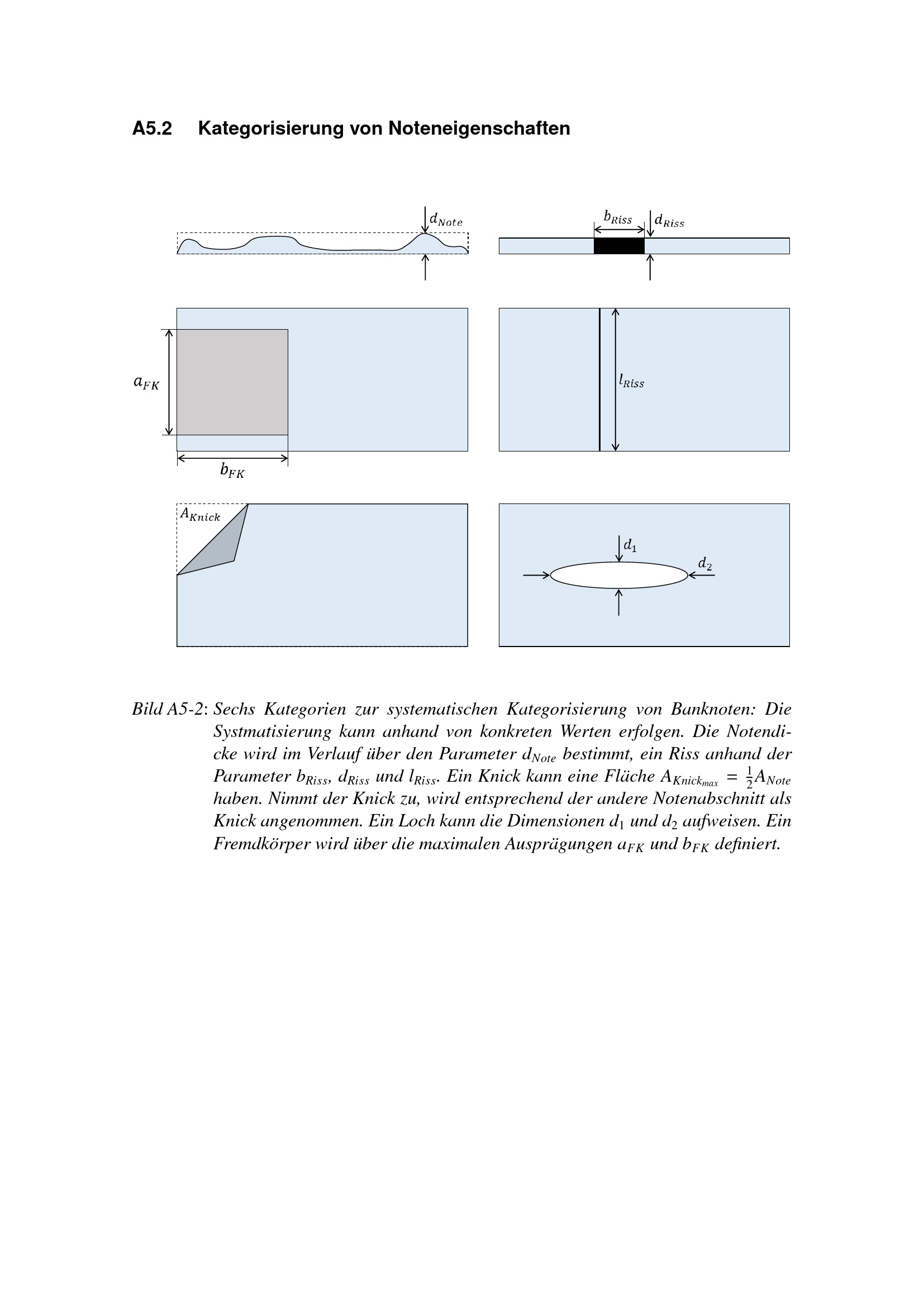 A5.2 Kategorisierung von Noteneigenschaften

$d_{Note}$

$b_{Riss}$ $d_{Riss}$

$a_{FK}$

$b_{FK}$

$l_{Riss}$

$A_{Knick}$

$d_1$

$d_2$

Bild A5-2: Sechs Kategorien zur systematischen Kategorisierung von Banknoten: Die Systmatisierung kann anhand von konkreten Werten erfolgen. Die Notendicke wird im Verlauf über den Parameter $d_{Note}$ bestimmt, ein Riss anhand der Parameter $b_{Riss}$, $d_{Riss}$ und $l_{Riss}$. Ein Knick kann eine Fläche $A_{Knick_{max}} = \frac{1}{2}A_{Note}$ haben. Nimmt der Knick zu, wird entsprechend der andere Notenabschnitt als Knick angenommen. Ein Loch kann die Dimensionen $d_1$ und $d_2$ aufweisen. Ein Fremdkörper wird über die maximalen Ausprägungen $a_{FK}$ und $b_{FK}$ definiert.