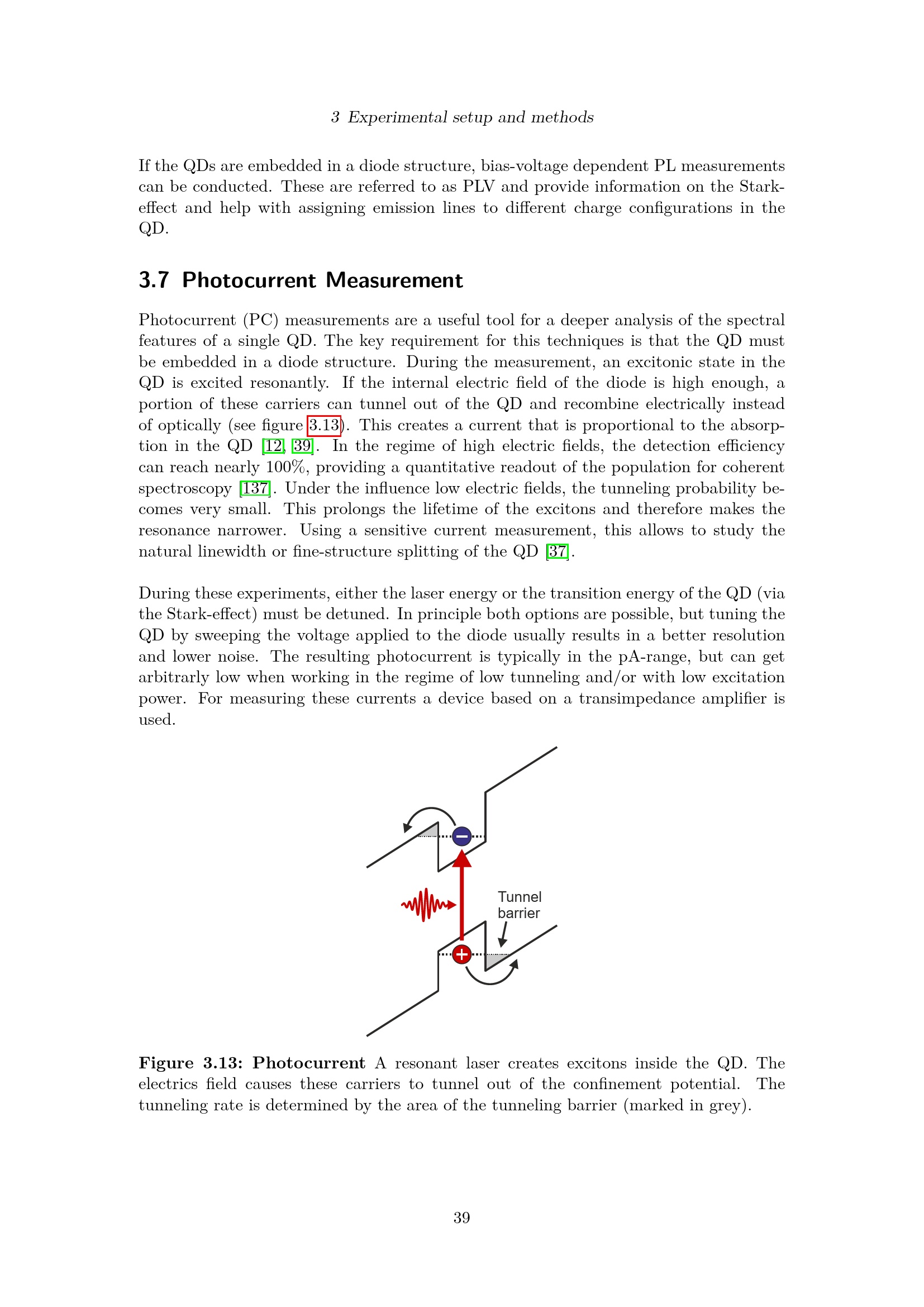 3 Experimental setup and methods

If the QDs are embedded in a diode structure, bias-voltage dependent PL measurements can be conducted. These are referred to as PLV and provide information on the Stark-effect and help with assigning emission lines to different charge configurations in the QD.

3.7 Photocurrent Measurement

Photocurrent (PC) measurements are a useful tool for a deeper analysis of the spectral features of a single QD. The key requirement for this techniques is that the QD must be embedded in a diode structure. During the measurement, an excitonic state in the QD is excited resonantly. If the internal electric field of the diode is high enough, a portion of these carriers can tunnel out of the QD and recombine electrically instead of optically (see figure 3.13). This creates a current that is proportional to the absorption in the QD [12, 39]. In the regime of high electric fields, the detection efficiency can reach nearly 100%, providing a quantitative readout of the population for coherent spectroscopy [137]. Under the influence low electric fields, the tunneling probability becomes very small. This prolongs the lifetime of the excitons and therefore makes the resonance narrower. Using a sensitive current measurement, this allows to study the natural linewidth or fine-structure splitting of the QD [37].

During these experiments, either the laser energy or the transition energy of the QD (via the Stark-effect) must be detuned. In principle both options are possible, but tuning the QD by sweeping the voltage applied to the diode usually results in a better resolution and lower noise. The resulting photocurrent is typically in the pA-range, but can get arbitrarly low when working in the regime of low tunneling and/or with low excitation power. For measuring these currents a device based on a transimpedance amplifier is used.

Tunnel barrier

Figure 3.13: Photocurrent A resonant laser creates excitons inside the QD. The electrics field causes these carriers to tunnel out of the confinement potential. The tunneling rate is determined by the area of the tunneling barrier (marked in grey).

39