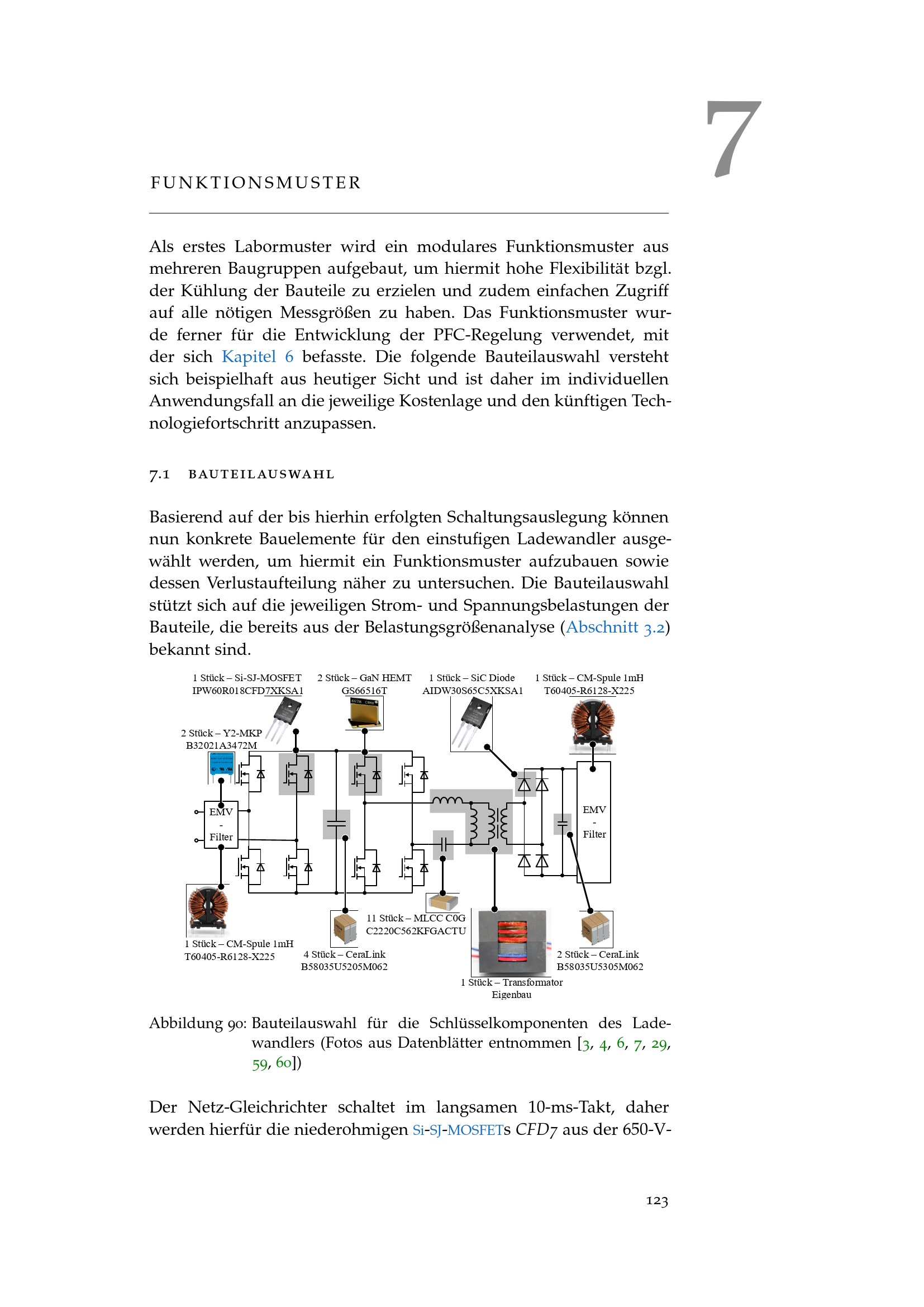 7

FUNKTIONSMUSTER

Als erstes Labormuster wird ein modulares Funktionsmuster aus mehreren Baugruppen aufgebaut, um hiermit hohe Flexibilität bzgl. der Kühlung der Bauteile zu erzielen und zudem einfachen Zugriff auf alle nötigen Messgrößen zu haben. Das Funktionsmuster wurde ferner für die Entwicklung der PFC-Regelung verwendet, mit der sich Kapitel 6 befasste. Die folgende Bauteilauswahl versteht sich beispielhaft aus heutiger Sicht und ist daher im individuellen Anwendungsfall an die jeweilige Kostenlage und den künftigen Technologiefortschritt anzupassen.

7.1 BAUTEILAUSWAHL

Basierend auf der bis hierhin erfolgten Schaltungsauslegung können nun konkrete Bauelemente für den einstufigen Ladewandler ausgewählt werden, um hiermit ein Funktionsmuster aufzubauen sowie dessen Verlustaufteilung näher zu untersuchen. Die Bauteilauswahl stützt sich auf die jeweiligen Strom- und Spannungsbelastungen der Bauteile, die bereits aus der Belastungsgrößenanalyse (Abschnitt 3.2) bekannt sind.

1 Stück – Si-SJ-MOSFET IPW60R018CFD7XKSA1
2 Stück – GaN HEMT GS66516T
1 Stück – SiC Diode AIDW30S65C5XKSA1
1 Stück – CM-Spule 1mH T60405-R6128-X225
2 Stück – Y2-MKP B32021A3472M
EMV - Filter
EMV - Filter
1 Stück – CM-Spule 1mH T60405-R6128-X225
4 Stück – CeraLink B58035U5205M062
11 Stück – MLCC C0G C2220C562KFGACTU
1 Stück – Transformator Eigenbau
2 Stück – CeraLink B58035U5305M062

Abbildung 90: Bauteilauswahl für die Schlüsselkomponenten des Ladewandlers (Fotos aus Datenblätter entnommen [3, 4, 6, 7, 29, 59, 60])

Der Netz-Gleichrichter schaltet im langsamen 10-ms-Takt, daher werden hierfür die niederohmigen Si-SJ-MOSFETs CFD7 aus der 650-V-

123