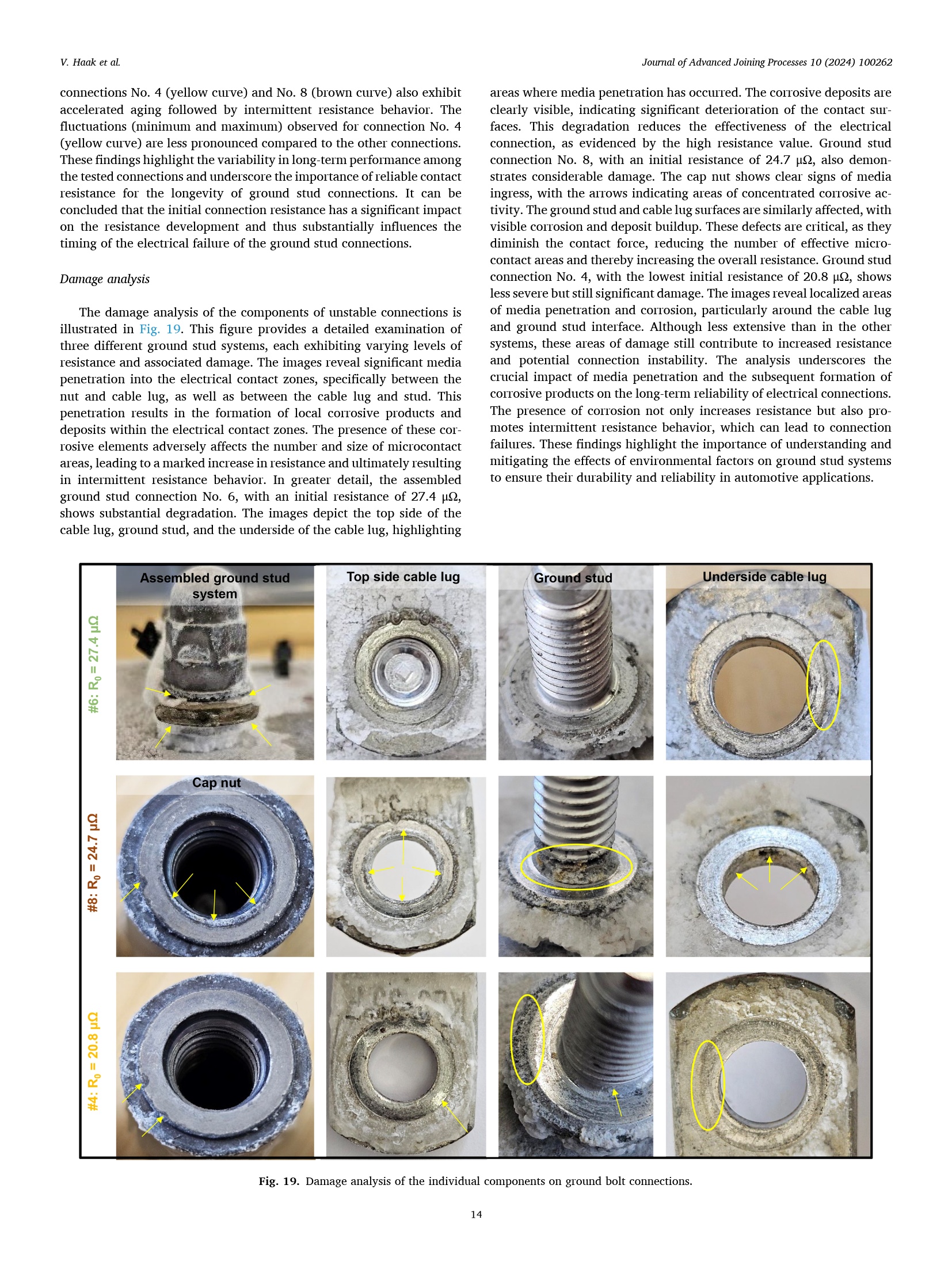 V. Haak et al.

Journal of Advanced Joining Processes 10 (2024) 100262

connections No. 4 (yellow curve) and No. 8 (brown curve) also exhibit accelerated aging followed by intermittent resistance behavior. The fluctuations (minimum and maximum) observed for connection No. 4 (yellow curve) are less pronounced compared to the other connections. These findings highlight the variability in long-term performance among the tested connections and underscore the importance of reliable contact resistance for the longevity of ground stud connections. It can be concluded that the initial connection resistance has a significant impact on the resistance development and thus substantially influences the timing of the electrical failure of the ground stud connections.

Damage analysis

The damage analysis of the components of unstable connections is illustrated in Fig. 19. This figure provides a detailed examination of three different ground stud systems, each exhibiting varying levels of resistance and associated damage. The images reveal significant media penetration into the electrical contact zones, specifically between the nut and cable lug, as well as between the cable lug and stud. This penetration results in the formation of local corrosive products and deposits within the electrical contact zones. The presence of these corrosive elements adversely affects the number and size of microcontact areas, leading to a marked increase in resistance and ultimately resulting in intermittent resistance behavior. In greater detail, the assembled ground stud connection No. 6, with an initial resistance of 27.4 μΩ, shows substantial degradation. The images depict the top side of the cable lug, ground stud, and the underside of the cable lug, highlighting areas where media penetration has occurred. The corrosive deposits are clearly visible, indicating significant deterioration of the contact surfaces. This degradation reduces the effectiveness of the electrical connection, as evidenced by the high resistance value. Ground stud connection No. 8, with an initial resistance of 24.7 μΩ, also demonstrates considerable damage. The cap nut shows clear signs of media ingress, with the arrows indicating areas of concentrated corrosive activity. The ground stud and cable lug surfaces are similarly affected, with visible corrosion and deposit buildup. These defects are critical, as they diminish the contact force, reducing the number of effective microcontact areas and thereby increasing the overall resistance. Ground stud connection No. 4, with the lowest initial resistance of 20.8 μΩ, shows less severe but still significant damage. The images reveal localized areas of media penetration and corrosion, particularly around the cable lug and ground stud interface. Although less extensive than in the other systems, these areas of damage still contribute to increased resistance and potential connection instability. The analysis underscores the crucial impact of media penetration and the subsequent formation of corrosive products on the long-term reliability of electrical connections. The presence of corrosion not only increases resistance but also promotes intermittent resistance behavior, which can lead to connection failures. These findings highlight the importance of understanding and mitigating the effects of environmental factors on ground stud systems to ensure their durability and reliability in automotive applications.

Assembled ground stud system
Top side cable lug
Ground stud
Underside cable lug
#6: $R_0$ = 27.4 μΩ
Cap nut
#8: $R_0$ = 24.7 μΩ
#4: $R_0$ = 20.8 μΩ

Fig. 19. Damage analysis of the individual components on ground bolt connections.

14