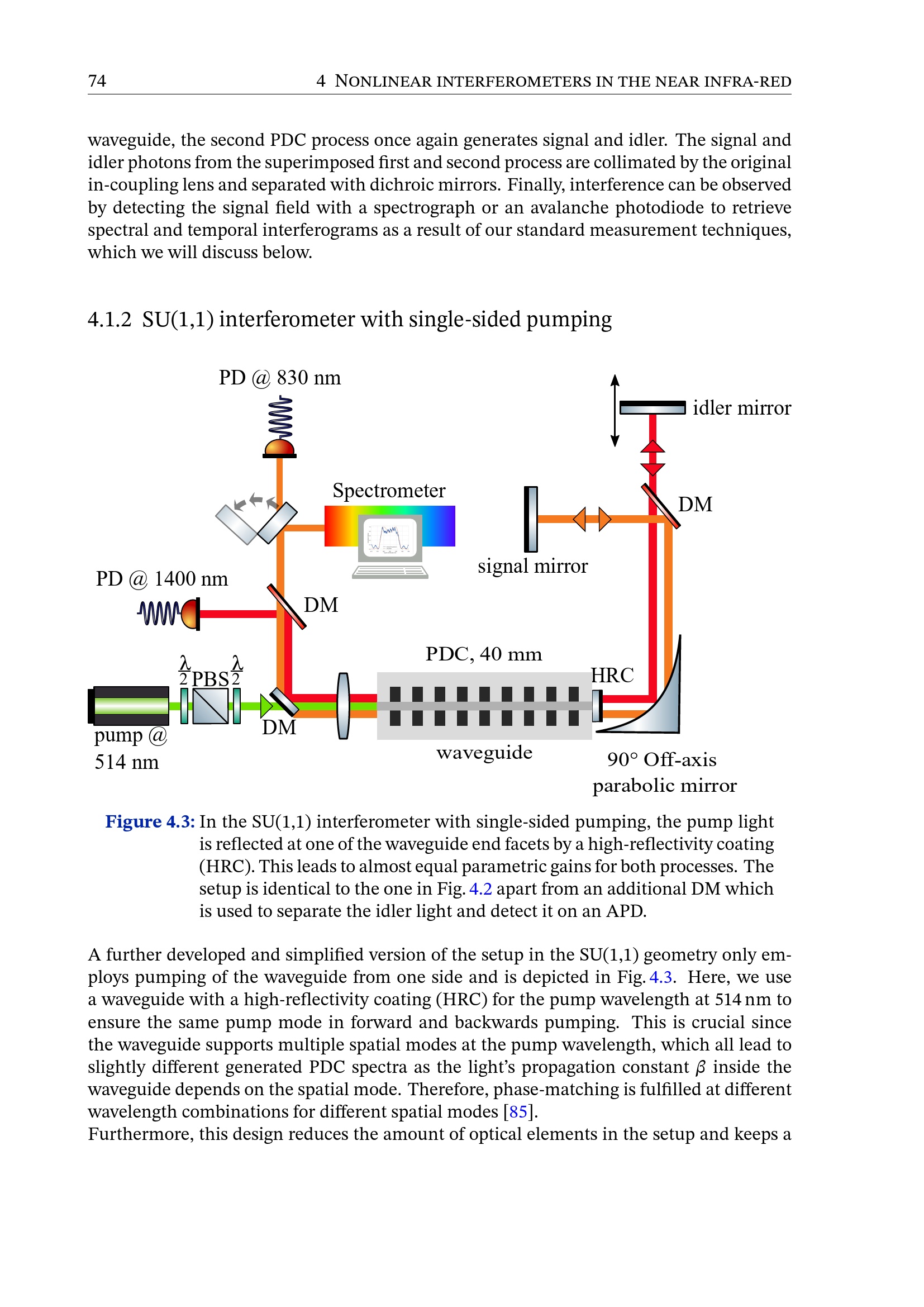 74 4 NONLINEAR INTERFEROMETERS IN THE NEAR INFRA-RED

waveguide, the second PDC process once again generates signal and idler. The signal and idler photons from the superimposed first and second process are collimated by the original in-coupling lens and separated with dichroic mirrors. Finally, interference can be observed by detecting the signal field with a spectrograph or an avalanche photodiode to retrieve spectral and temporal interferograms as a result of our standard measurement techniques, which we will discuss below.

4.1.2 SU(1,1) interferometer with single-sided pumping

PD @ 830 nm

idler mirror

Spectrometer

DM

signal mirror

PD @ 1400 nm

DM

PDC, 40 mm

HRC

$\frac{\lambda}{2}$ PBS $\frac{\lambda}{2}$

DM

pump @ 514 nm

waveguide

90° Off-axis parabolic mirror

Figure 4.3: In the SU(1,1) interferometer with single-sided pumping, the pump light is reflected at one of the waveguide end facets by a high-reflectivity coating (HRC). This leads to almost equal parametric gains for both processes. The setup is identical to the one in Fig. 4.2 apart from an additional DM which is used to separate the idler light and detect it on an APD.

A further developed and simplified version of the setup in the SU(1,1) geometry only employs pumping of the waveguide from one side and is depicted in Fig. 4.3. Here, we use a waveguide with a high-reflectivity coating (HRC) for the pump wavelength at 514 nm to ensure the same pump mode in forward and backwards pumping. This is crucial since the waveguide supports multiple spatial modes at the pump wavelength, which all lead to slightly different generated PDC spectra as the light's propagation constant $\beta$ inside the waveguide depends on the spatial mode. Therefore, phase-matching is fulfilled at different wavelength combinations for different spatial modes [85].
Furthermore, this design reduces the amount of optical elements in the setup and keeps a