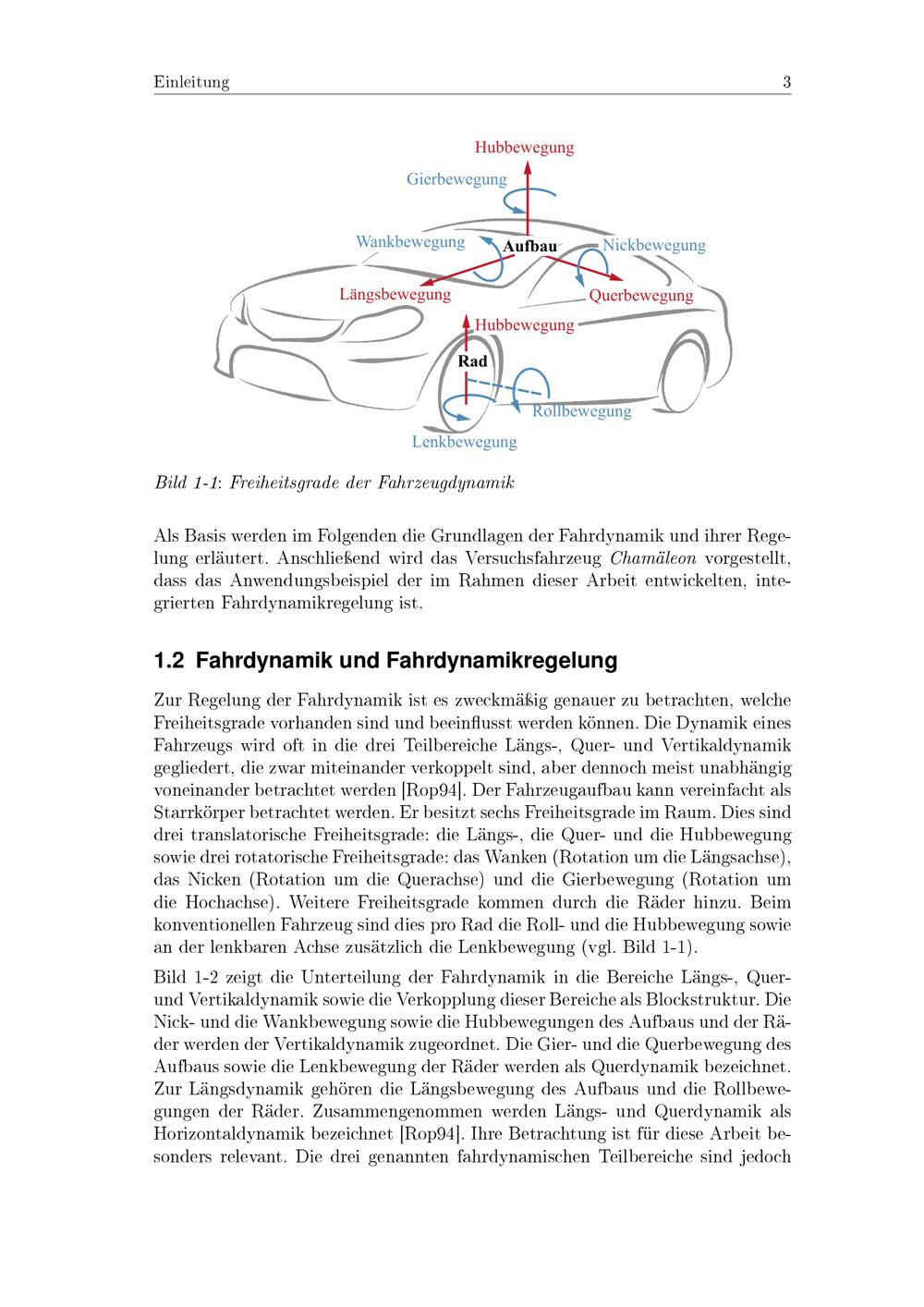 Einleitung 3

Hubbewegung
Gierbewegung
Wankbewegung
Aufbau
Nickbewegung
Längsbewegung
Querbewegung
Hubbewegung
Rad
Rollbewegung
Lenkbewegung

Bild 1-1: Freiheitsgrade der Fahrzeugdynamik

Als Basis werden im Folgenden die Grundlagen der Fahrdynamik und ihrer Regelung erläutert. Anschließend wird das Versuchsfahrzeug Chamäleon vorgestellt, dass das Anwendungsbeispiel der im Rahmen dieser Arbeit entwickelten, integrierten Fahrdynamikregelung ist.

1.2 Fahrdynamik und Fahrdynamikregelung

Zur Regelung der Fahrdynamik ist es zweckmäßig genauer zu betrachten, welche Freiheitsgrade vorhanden sind und beeinflusst werden können. Die Dynamik eines Fahrzeugs wird oft in die drei Teilbereiche Längs-, Quer- und Vertikaldynamik gegliedert, die zwar miteinander verkoppelt sind, aber dennoch meist unabhängig voneinander betrachtet werden [Rop94]. Der Fahrzeugaufbau kann vereinfacht als Starrkörper betrachtet werden. Er besitzt sechs Freiheitsgrade im Raum. Dies sind drei translatorische Freiheitsgrade: die Längs-, die Quer- und die Hubbewegung sowie drei rotatorische Freiheitsgrade: das Wanken (Rotation um die Längsachse), das Nicken (Rotation um die Querachse) und die Gierbewegung (Rotation um die Hochachse). Weitere Freiheitsgrade kommen durch die Räder hinzu. Beim konventionellen Fahrzeug sind dies pro Rad die Roll- und die Hubbewegung sowie an der lenkbaren Achse zusätzlich die Lenkbewegung (vgl. Bild 1-1).

Bild 1-2 zeigt die Unterteilung der Fahrdynamik in die Bereiche Längs-, Quer- und Vertikaldynamik sowie die Verkopplung dieser Bereiche als Blockstruktur. Die Nick- und die Wankbewegung sowie die Hubbewegungen des Aufbaus und der Räder werden der Vertikaldynamik zugeordnet. Die Gier- und die Querbewegung des Aufbaus sowie die Lenkbewegung der Räder werden als Querdynamik bezeichnet. Zur Längsdynamik gehören die Längsbewegung des Aufbaus und die Rollbewegungen der Räder. Zusammengenommen werden Längs- und Querdynamik als Horizontaldynamik bezeichnet [Rop94]. Ihre Betrachtung ist für diese Arbeit besonders relevant. Die drei genannten fahrdynamischen Teilbereiche sind jedoch