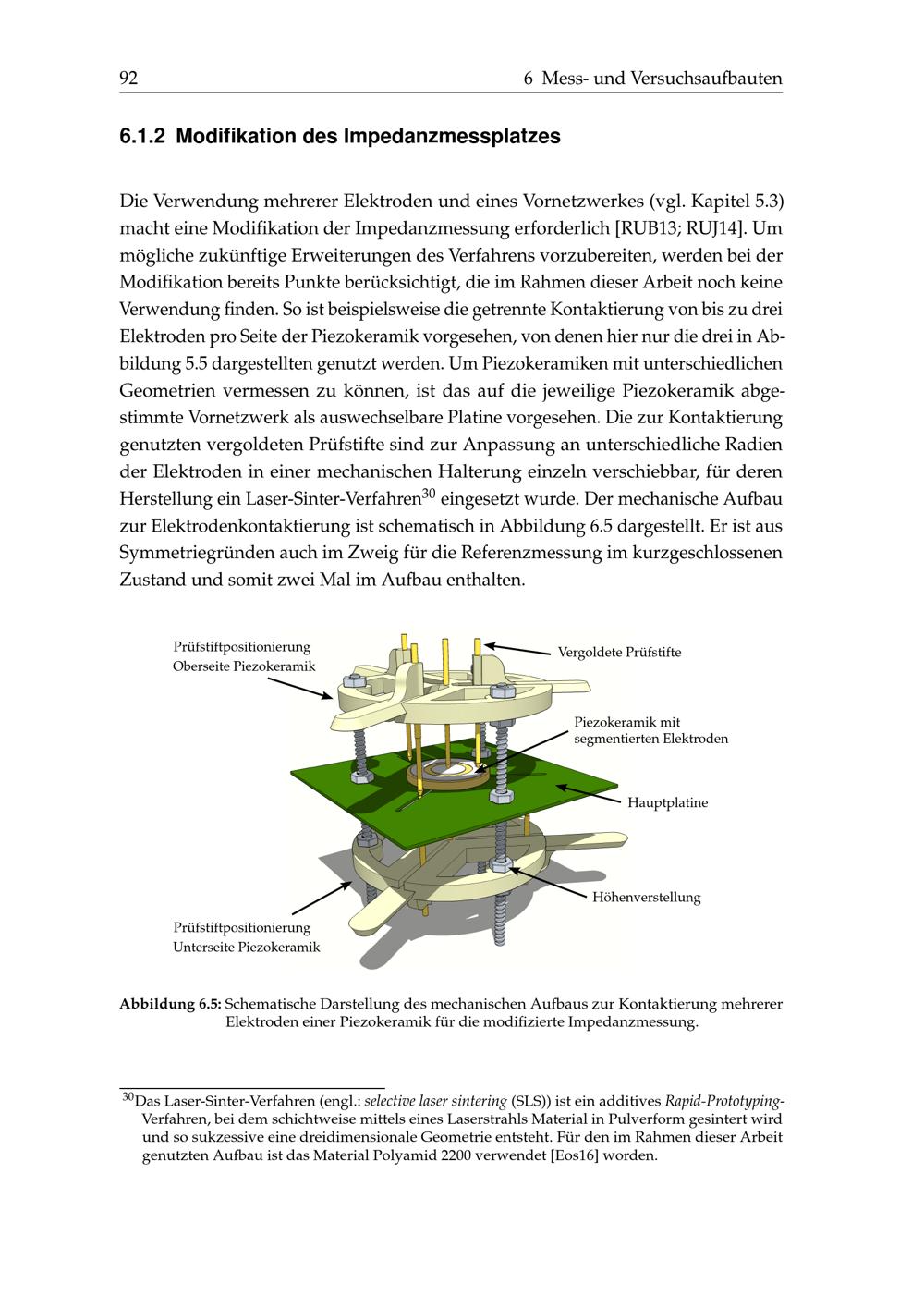 92 6 Mess- und Versuchsaufbauten

6.1.2 Modifikation des Impedanzmessplatzes

Die Verwendung mehrerer Elektroden und eines Vornetzwerkes (vgl. Kapitel 5.3) macht eine Modifikation der Impedanzmessung erforderlich [RUB13; RUJ14]. Um mögliche zukünftige Erweiterungen des Verfahrens vorzubereiten, werden bei der Modifikation bereits Punkte berücksichtigt, die im Rahmen dieser Arbeit noch keine Verwendung finden. So ist beispielsweise die getrennte Kontaktierung von bis zu drei Elektroden pro Seite der Piezokeramik vorgesehen, von denen hier nur die drei in Abbildung 5.5 dargestellten genutzt werden. Um Piezokeramiken mit unterschiedlichen Geometrien vermessen zu können, ist das auf die jeweilige Piezokeramik abgestimmte Vornetzwerk als auswechselbare Platine vorgesehen. Die zur Kontaktierung genutzten vergoldeten Prüfstifte sind zur Anpassung an unterschiedliche Radien der Elektroden in einer mechanischen Halterung einzeln verschiebbar, für deren Herstellung ein Laser-Sinter-Verfahren$^{30}$ eingesetzt wurde. Der mechanische Aufbau zur Elektrodenkontaktierung ist schematisch in Abbildung 6.5 dargestellt. Er ist aus Symmetriegründen auch im Zweig für die Referenzmessung im kurzgeschlossenen Zustand und somit zwei Mal im Aufbau enthalten.

Prüfstiftpositionierung Oberseite Piezokeramik

Vergoldete Prüfstifte

Piezokeramik mit segmentierten Elektroden

Hauptplatine

Höhenverstellung

Prüfstiftpositionierung Unterseite Piezokeramik

Abbildung 6.5: Schematische Darstellung des mechanischen Aufbaus zur Kontaktierung mehrerer Elektroden einer Piezokeramik für die modifizierte Impedanzmessung.

$^{30}$Das Laser-Sinter-Verfahren (engl.: selective laser sintering (SLS)) ist ein additives Rapid-Prototyping-Verfahren, bei dem schichtweise mittels eines Laserstrahls Material in Pulverform gesintert wird und so sukzessive eine dreidimensionale Geometrie entsteht. Für den im Rahmen dieser Arbeit genutzten Aufbau ist das Material Polyamid 2200 verwendet [Eos16] worden.