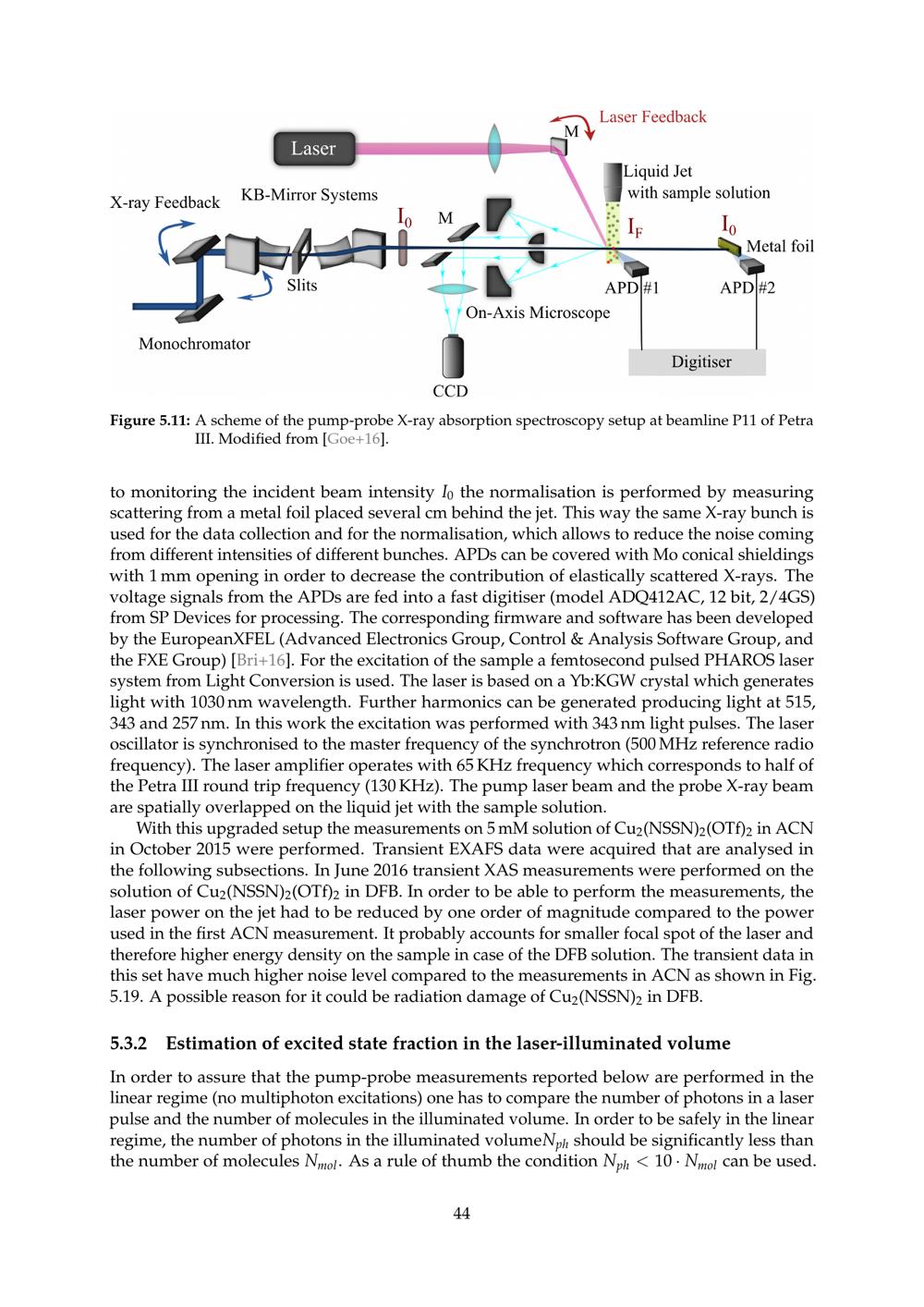 Laser Feedback
M
Laser
Liquid Jet
with sample solution
X-ray Feedback
KB-Mirror Systems
$I_0$
M
$I_F$
$I_0$
Metal foil
Slits
APD #1
APD #2
On-Axis Microscope
Monochromator
Digitiser
CCD

**Figure 5.11:** A scheme of the pump-probe X-ray absorption spectroscopy setup at beamline P11 of Petra III. Modified from [Goe+16].

to monitoring the incident beam intensity $I_0$ the normalisation is performed by measuring scattering from a metal foil placed several cm behind the jet. This way the same X-ray bunch is used for the data collection and for the normalisation, which allows to reduce the noise coming from different intensities of different bunches. APDs can be covered with Mo conical shieldings with 1 mm opening in order to decrease the contribution of elastically scattered X-rays. The voltage signals from the APDs are fed into a fast digitiser (model ADQ412AC, 12 bit, 2/4GS) from SP Devices for processing. The corresponding firmware and software has been developed by the EuropeanXFEL (Advanced Electronics Group, Control & Analysis Software Group, and the FXE Group) [Bri+16]. For the excitation of the sample a femtosecond pulsed PHAROS laser system from Light Conversion is used. The laser is based on a Yb:KGW crystal which generates light with 1030 nm wavelength. Further harmonics can be generated producing light at 515, 343 and 257 nm. In this work the excitation was performed with 343 nm light pulses. The laser oscillator is synchronised to the master frequency of the synchrotron (500 MHz reference radio frequency). The laser amplifier operates with 65 KHz frequency which corresponds to half of the Petra III round trip frequency (130 KHz). The pump laser beam and the probe X-ray beam are spatially overlapped on the liquid jet with the sample solution.

With this upgraded setup the measurements on 5 mM solution of $Cu_2(NSSN)_2(OTf)_2$ in ACN in October 2015 were performed. Transient EXAFS data were acquired that are analysed in the following subsections. In June 2016 transient XAS measurements were performed on the solution of $Cu_2(NSSN)_2(OTf)_2$ in DFB. In order to be able to perform the measurements, the laser power on the jet had to be reduced by one order of magnitude compared to the power used in the first ACN measurement. It probably accounts for smaller focal spot of the laser and therefore higher energy density on the sample in case of the DFB solution. The transient data in this set have much higher noise level compared to the measurements in ACN as shown in Fig. 5.19. A possible reason for it could be radiation damage of $Cu_2(NSSN)_2$ in DFB.

**5.3.2 Estimation of excited state fraction in the laser-illuminated volume**

In order to assure that the pump-probe measurements reported below are performed in the linear regime (no multiphoton excitations) one has to compare the number of photons in a laser pulse and the number of molecules in the illuminated volume. In order to be safely in the linear regime, the number of photons in the illuminated volume$N_{ph}$ should be significantly less than the number of molecules $N_{mol}$. As a rule of thumb the condition $N_{ph} < 10 \cdot N_{mol}$ can be used.

44