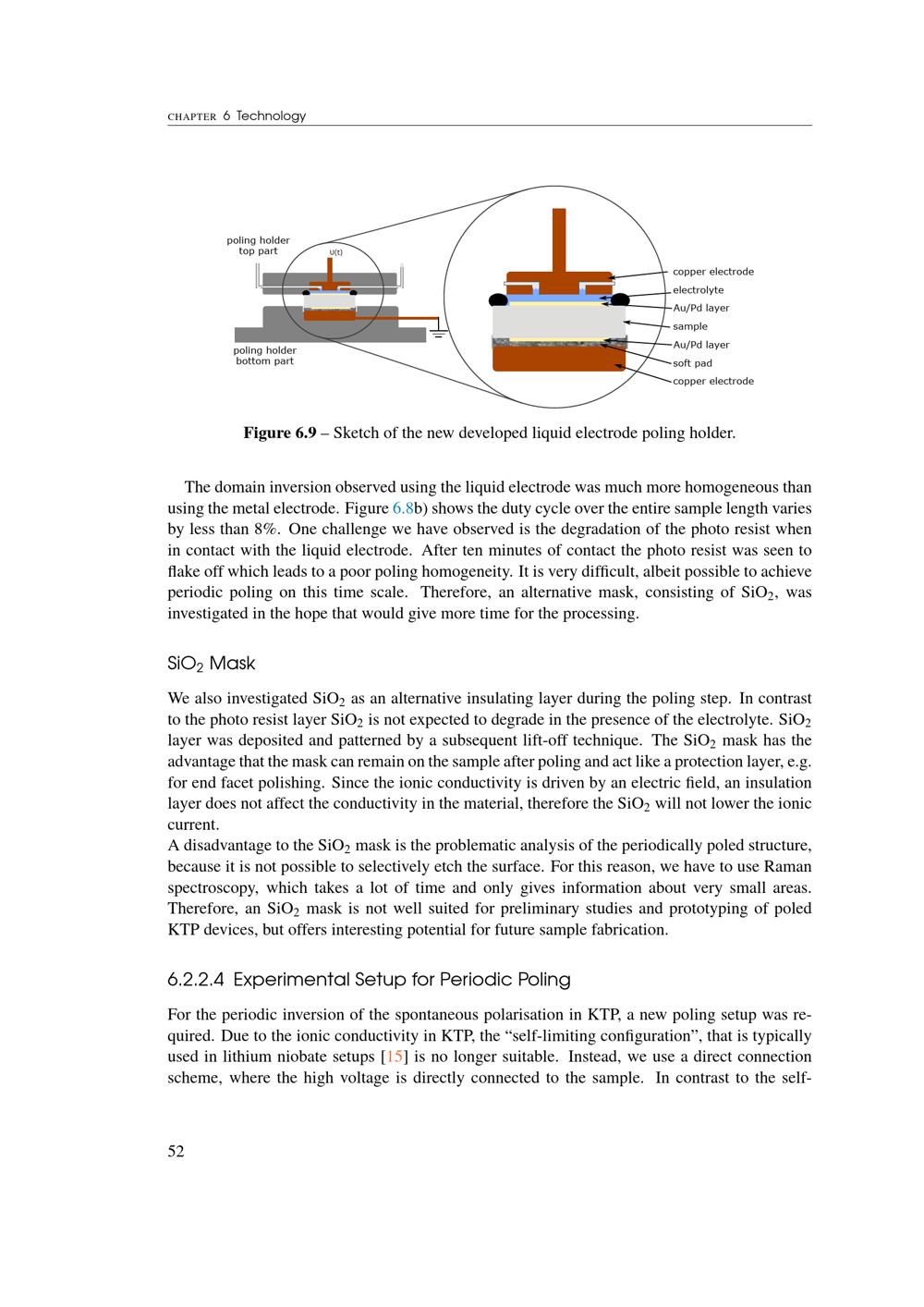 CHAPTER 6 Technology

poling holder top part

U(t)

poling holder bottom part

copper electrode

electrolyte

Au/Pd layer

sample

Au/Pd layer

soft pad

copper electrode

**Figure 6.9** – Sketch of the new developed liquid electrode poling holder.

The domain inversion observed using the liquid electrode was much more homogeneous than using the metal electrode. Figure 6.8b) shows the duty cycle over the entire sample length varies by less than 8%. One challenge we have observed is the degradation of the photo resist when in contact with the liquid electrode. After ten minutes of contact the photo resist was seen to flake off which leads to a poor poling homogeneity. It is very difficult, albeit possible to achieve periodic poling on this time scale. Therefore, an alternative mask, consisting of $SiO_2$, was investigated in the hope that would give more time for the processing.

$SiO_2$ Mask

We also investigated $SiO_2$ as an alternative insulating layer during the poling step. In contrast to the photo resist layer $SiO_2$ is not expected to degrade in the presence of the electrolyte. $SiO_2$ layer was deposited and patterned by a subsequent lift-off technique. The $SiO_2$ mask has the advantage that the mask can remain on the sample after poling and act like a protection layer, e.g. for end facet polishing. Since the ionic conductivity is driven by an electric field, an insulation layer does not affect the conductivity in the material, therefore the $SiO_2$ will not lower the ionic current.
A disadvantage to the $SiO_2$ mask is the problematic analysis of the periodically poled structure, because it is not possible to selectively etch the surface. For this reason, we have to use Raman spectroscopy, which takes a lot of time and only gives information about very small areas. Therefore, an $SiO_2$ mask is not well suited for preliminary studies and prototyping of poled KTP devices, but offers interesting potential for future sample fabrication.

6.2.2.4 Experimental Setup for Periodic Poling

For the periodic inversion of the spontaneous polarisation in KTP, a new poling setup was required. Due to the ionic conductivity in KTP, the “self-limiting configuration”, that is typically used in lithium niobate setups [15] is no longer suitable. Instead, we use a direct connection scheme, where the high voltage is directly connected to the sample. In contrast to the self-

52