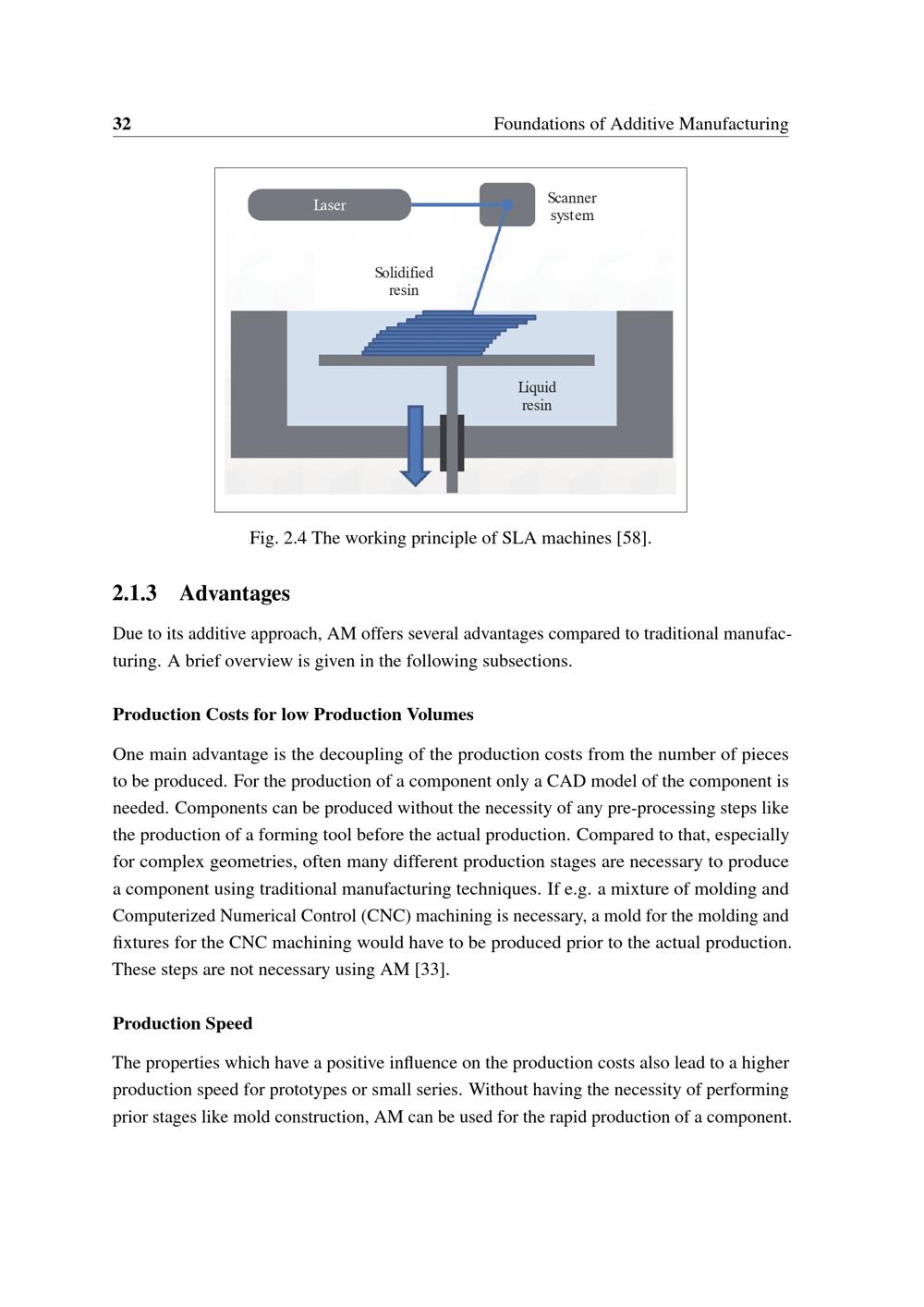 32 Foundations of Additive Manufacturing

Laser

Scanner system

Solidified resin

Liquid resin

Fig. 2.4 The working principle of SLA machines [58].

2.1.3 Advantages

Due to its additive approach, AM offers several advantages compared to traditional manufacturing. A brief overview is given in the following subsections.

Production Costs for low Production Volumes

One main advantage is the decoupling of the production costs from the number of pieces to be produced. For the production of a component only a CAD model of the component is needed. Components can be produced without the necessity of any pre-processing steps like the production of a forming tool before the actual production. Compared to that, especially for complex geometries, often many different production stages are necessary to produce a component using traditional manufacturing techniques. If e.g. a mixture of molding and Computerized Numerical Control (CNC) machining is necessary, a mold for the molding and fixtures for the CNC machining would have to be produced prior to the actual production. These steps are not necessary using AM [33].

Production Speed

The properties which have a positive influence on the production costs also lead to a higher production speed for prototypes or small series. Without having the necessity of performing prior stages like mold construction, AM can be used for the rapid production of a component.