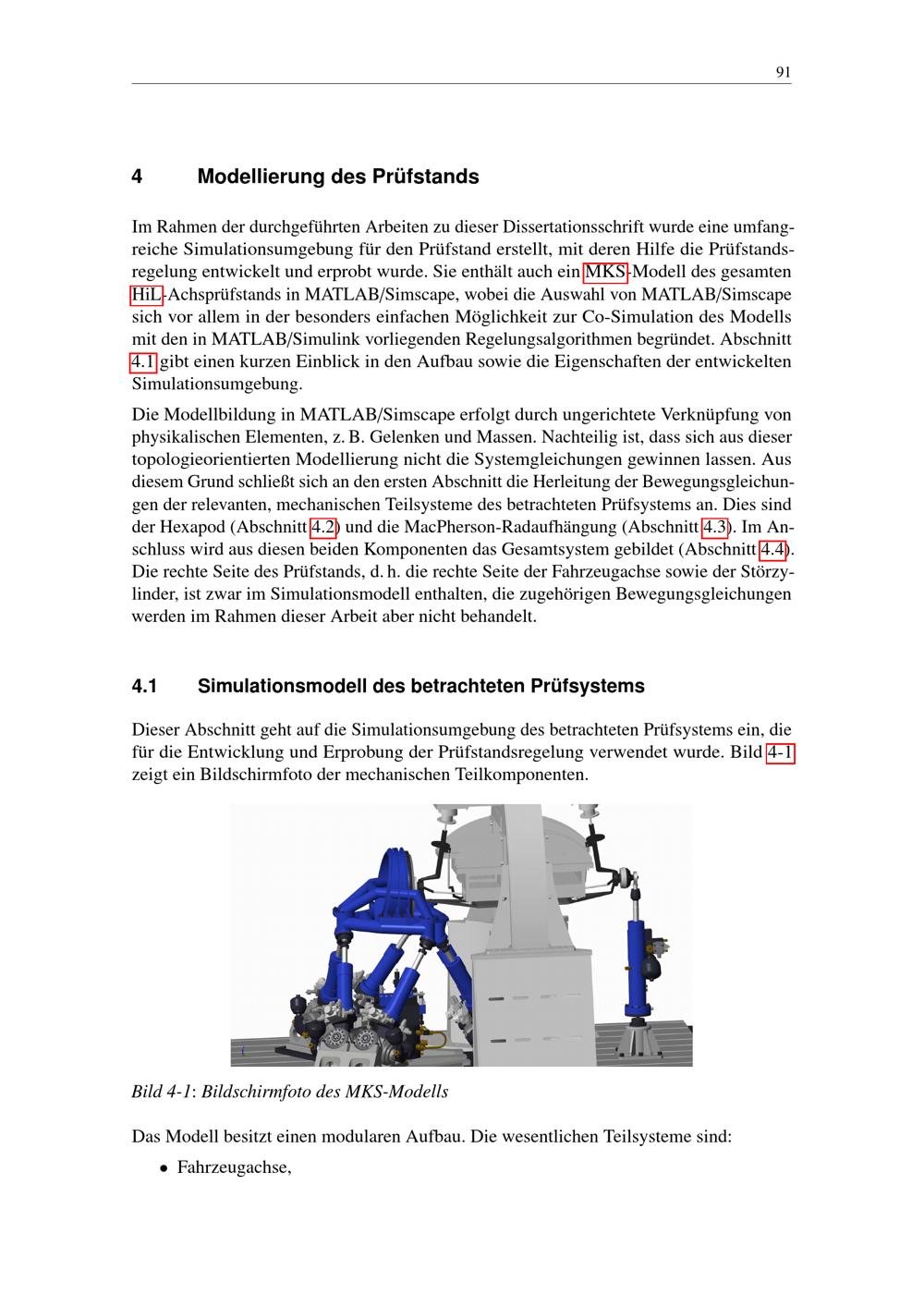 91

4 Modellierung des Prüfstands

Im Rahmen der durchgeführten Arbeiten zu dieser Dissertationsschrift wurde eine umfangreiche Simulationsumgebung für den Prüfstand erstellt, mit deren Hilfe die Prüfstandsregelung entwickelt und erprobt wurde. Sie enthält auch ein MKS-Modell des gesamten HiL-Achsprüfstands in MATLAB/Simscape, wobei die Auswahl von MATLAB/Simscape sich vor allem in der besonders einfachen Möglichkeit zur Co-Simulation des Modells mit den in MATLAB/Simulink vorliegenden Regelungsalgorithmen begründet. Abschnitt 4.1 gibt einen kurzen Einblick in den Aufbau sowie die Eigenschaften der entwickelten Simulationsumgebung.

Die Modellbildung in MATLAB/Simscape erfolgt durch ungerichtete Verknüpfung von physikalischen Elementen, z. B. Gelenken und Massen. Nachteilig ist, dass sich aus dieser topologieorientierten Modellierung nicht die Systemgleichungen gewinnen lassen. Aus diesem Grund schließt sich an den ersten Abschnitt die Herleitung der Bewegungsgleichungen der relevanten, mechanischen Teilsysteme des betrachteten Prüfsystems an. Dies sind der Hexapod (Abschnitt 4.2) und die MacPherson-Radaufhängung (Abschnitt 4.3). Im Anschluss wird aus diesen beiden Komponenten das Gesamtsystem gebildet (Abschnitt 4.4). Die rechte Seite des Prüfstands, d. h. die rechte Seite der Fahrzeugachse sowie der Störzylinder, ist zwar im Simulationsmodell enthalten, die zugehörigen Bewegungsgleichungen werden im Rahmen dieser Arbeit aber nicht behandelt.

4.1 Simulationsmodell des betrachteten Prüfsystems

Dieser Abschnitt geht auf die Simulationsumgebung des betrachteten Prüfsystems ein, die für die Entwicklung und Erprobung der Prüfstandsregelung verwendet wurde. Bild 4-1 zeigt ein Bildschirmfoto der mechanischen Teilkomponenten.

Bild 4-1: Bildschirmfoto des MKS-Modells

Das Modell besitzt einen modularen Aufbau. Die wesentlichen Teilsysteme sind:

• Fahrzeugachse,