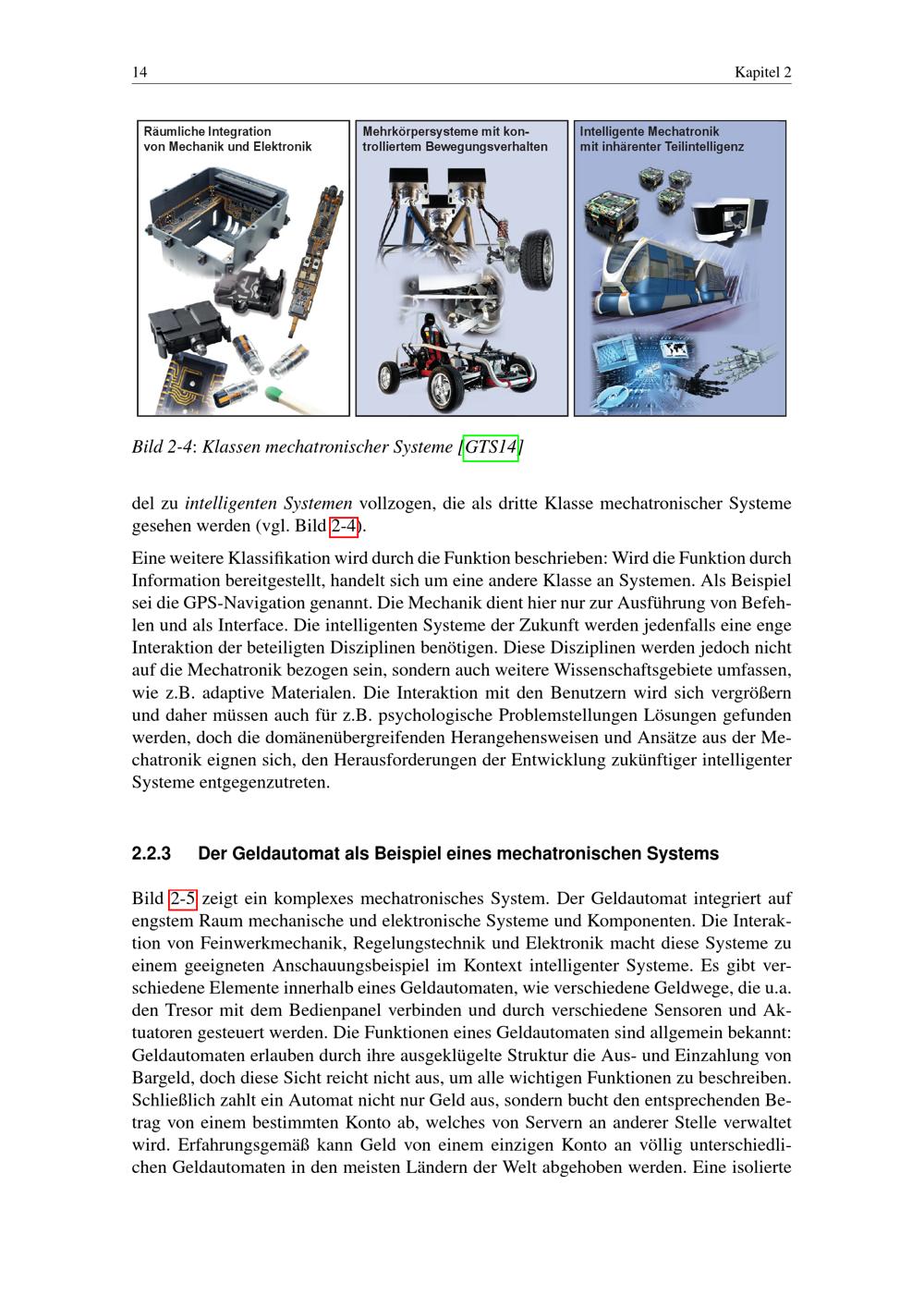 14 Kapitel 2

Räumliche Integration von Mechanik und Elektronik

Mehrkörpersysteme mit kontrolliertem Bewegungsverhalten

Intelligente Mechatronik mit inhärenter Teilintelligenz

Bild 2-4: Klassen mechatronischer Systeme [GTS14]

del zu intelligenten Systemen vollzogen, die als dritte Klasse mechatronischer Systeme gesehen werden (vgl. Bild 2-4).

Eine weitere Klassifikation wird durch die Funktion beschrieben: Wird die Funktion durch Information bereitgestellt, handelt sich um eine andere Klasse an Systemen. Als Beispiel sei die GPS-Navigation genannt. Die Mechanik dient hier nur zur Ausführung von Befehlen und als Interface. Die intelligenten Systeme der Zukunft werden jedenfalls eine enge Interaktion der beteiligten Disziplinen benötigen. Diese Disziplinen werden jedoch nicht auf die Mechatronik bezogen sein, sondern auch weitere Wissenschaftsgebiete umfassen, wie z.B. adaptive Materialen. Die Interaktion mit den Benutzern wird sich vergrößern und daher müssen auch für z.B. psychologische Problemstellungen Lösungen gefunden werden, doch die domänenübergreifenden Herangehensweisen und Ansätze aus der Mechatronik eignen sich, den Herausforderungen der Entwicklung zukünftiger intelligenter Systeme entgegenzutreten.

2.2.3 Der Geldautomat als Beispiel eines mechatronischen Systems

Bild 2-5 zeigt ein komplexes mechatronisches System. Der Geldautomat integriert auf engstem Raum mechanische und elektronische Systeme und Komponenten. Die Interaktion von Feinwerkmechanik, Regelungstechnik und Elektronik macht diese Systeme zu einem geeigneten Anschauungsbeispiel im Kontext intelligenter Systeme. Es gibt verschiedene Elemente innerhalb eines Geldautomaten, wie verschiedene Geldwege, die u.a. den Tresor mit dem Bedienpanel verbinden und durch verschiedene Sensoren und Aktuatoren gesteuert werden. Die Funktionen eines Geldautomaten sind allgemein bekannt: Geldautomaten erlauben durch ihre ausgeklügelte Struktur die Aus- und Einzahlung von Bargeld, doch diese Sicht reicht nicht aus, um alle wichtigen Funktionen zu beschreiben. Schließlich zahlt ein Automat nicht nur Geld aus, sondern bucht den entsprechenden Betrag von einem bestimmten Konto ab, welches von Servern an anderer Stelle verwaltet wird. Erfahrungsgemäß kann Geld von einem einzigen Konto an völlig unterschiedlichen Geldautomaten in den meisten Ländern der Welt abgehoben werden. Eine isolierte