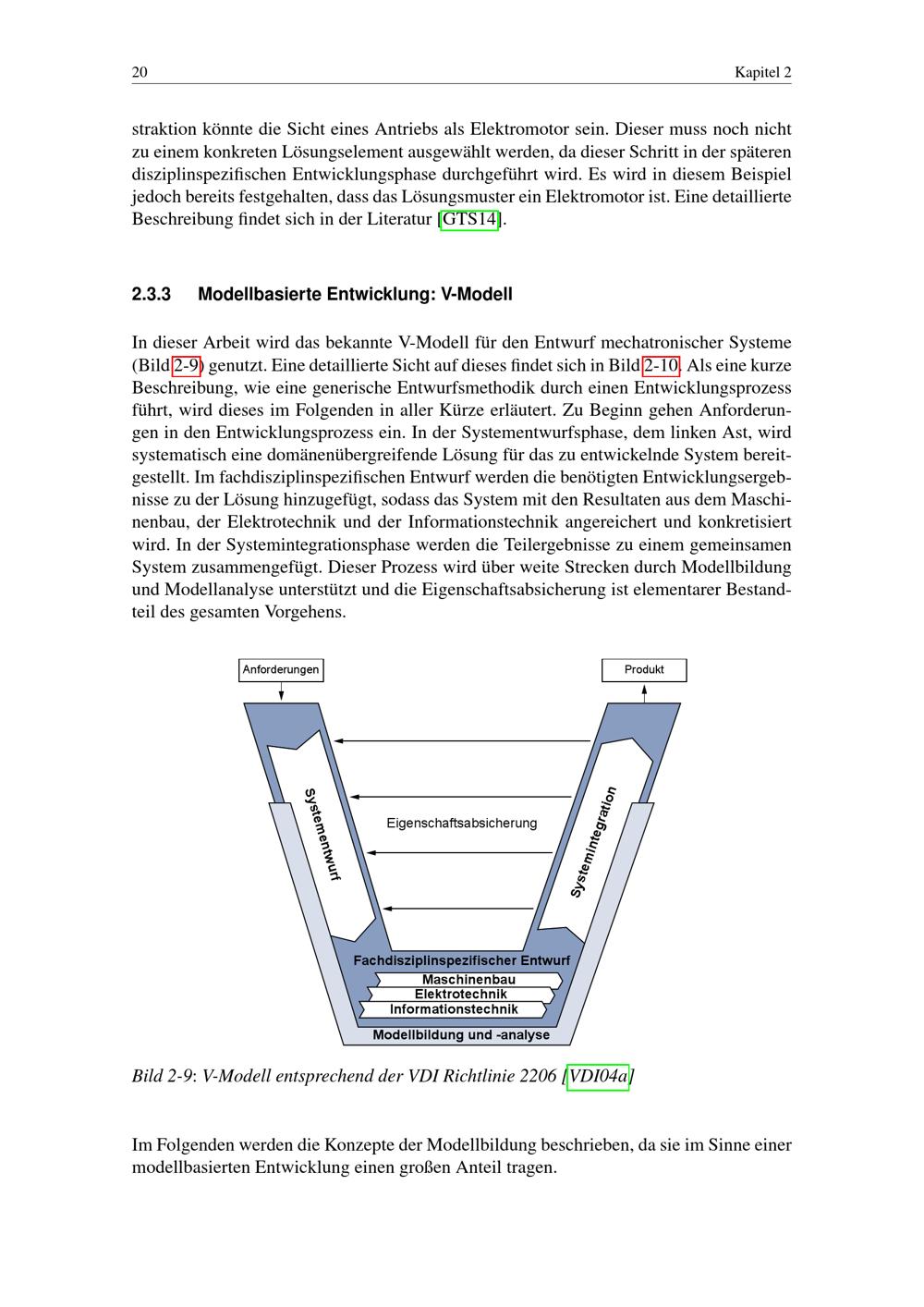 20 Kapitel 2

straktion könnte die Sicht eines Antriebs als Elektromotor sein. Dieser muss noch nicht zu einem konkreten Lösungselement ausgewählt werden, da dieser Schritt in der späteren disziplinspezifischen Entwicklungsphase durchgeführt wird. Es wird in diesem Beispiel jedoch bereits festgehalten, dass das Lösungsmuster ein Elektromotor ist. Eine detaillierte Beschreibung findet sich in der Literatur [GTS14].

2.3.3 Modellbasierte Entwicklung: V-Modell

In dieser Arbeit wird das bekannte V-Modell für den Entwurf mechatronischer Systeme (Bild 2-9) genutzt. Eine detaillierte Sicht auf dieses findet sich in Bild 2-10. Als eine kurze Beschreibung, wie eine generische Entwurfsmethodik durch einen Entwicklungsprozess führt, wird dieses im Folgenden in aller Kürze erläutert. Zu Beginn gehen Anforderungen in den Entwicklungsprozess ein. In der Systementwurfsphase, dem linken Ast, wird systematisch eine domänenübergreifende Lösung für das zu entwickelnde System bereitgestellt. Im fachdisziplinspezifischen Entwurf werden die benötigten Entwicklungsergebnisse zu der Lösung hinzugefügt, sodass das System mit den Resultaten aus dem Maschinenbau, der Elektrotechnik und der Informationstechnik angereichert und konkretisiert wird. In der Systemintegrationsphase werden die Teilergebnisse zu einem gemeinsamen System zusammengefügt. Dieser Prozess wird über weite Strecken durch Modellbildung und Modellanalyse unterstützt und die Eigenschaftsabsicherung ist elementarer Bestandteil des gesamten Vorgehens.

Anforderungen
Produkt
Systementwurf
Eigenschaftsabsicherung
Systemintegration
Fachdisziplinspezifischer Entwurf
Maschinenbau
Elektrotechnik
Informationstechnik
Modellbildung und -analyse

Bild 2-9: V-Modell entsprechend der VDI Richtlinie 2206 [VDI04a]

Im Folgenden werden die Konzepte der Modellbildung beschrieben, da sie im Sinne einer modellbasierten Entwicklung einen großen Anteil tragen.