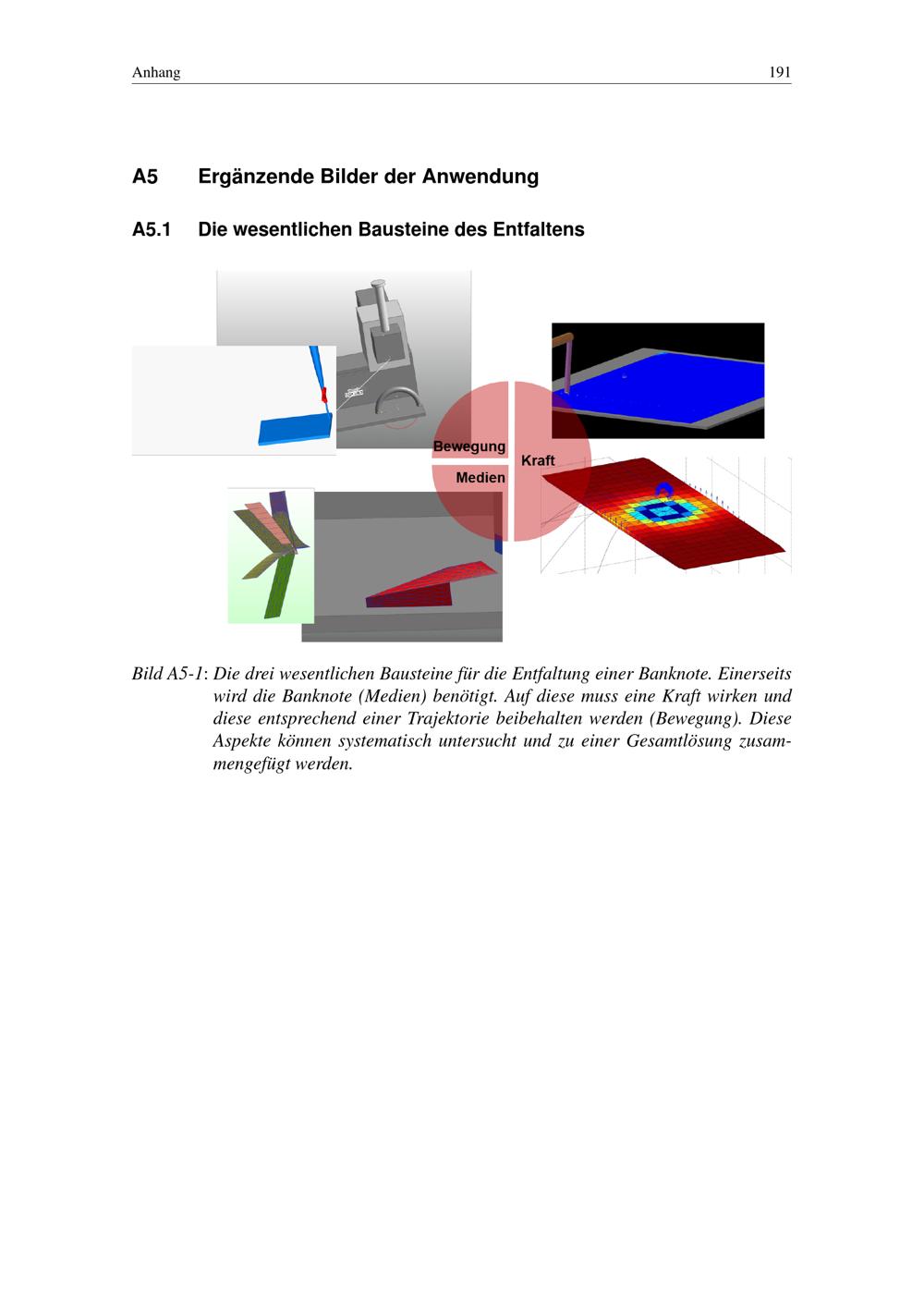 Anhang 191

A5 Ergänzende Bilder der Anwendung

A5.1 Die wesentlichen Bausteine des Entfaltens

Bewegung

Kraft

Medien

Bild A5-1: Die drei wesentlichen Bausteine für die Entfaltung einer Banknote. Einerseits wird die Banknote (Medien) benötigt. Auf diese muss eine Kraft wirken und diese entsprechend einer Trajektorie beibehalten werden (Bewegung). Diese Aspekte können systematisch untersucht und zu einer Gesamtlösung zusammengefügt werden.