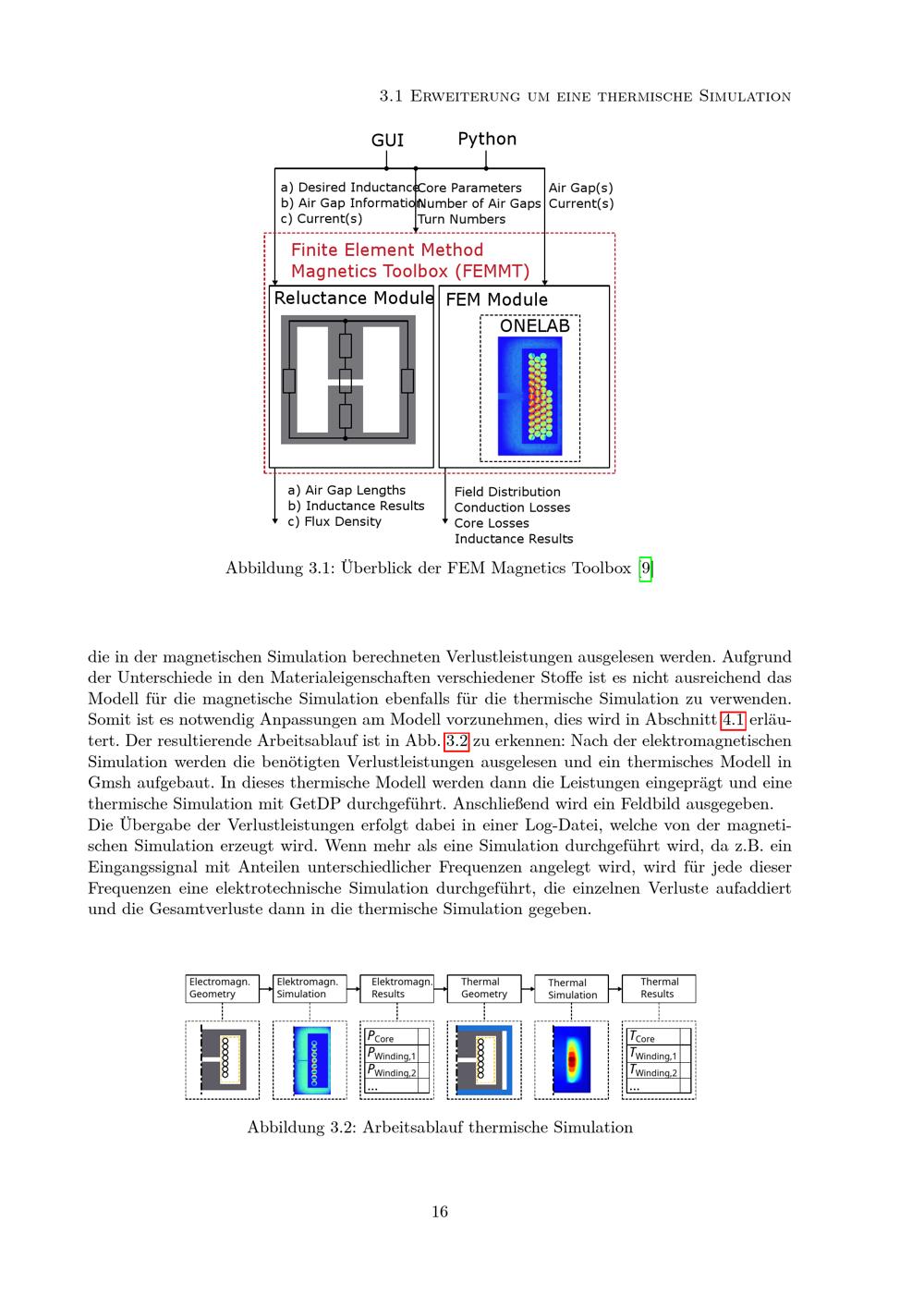 3.1 Erweiterung um eine thermische Simulation

GUI

Python

a) Desired Inductance
b) Air Gap Information
c) Current(s)

Core Parameters
Number of Air Gaps
Turn Numbers

Air Gap(s)
Current(s)

Finite Element Method
Magnetics Toolbox (FEMMT)

Reluctance Module

FEM Module

ONELAB

a) Air Gap Lengths
b) Inductance Results
c) Flux Density

Field Distribution
Conduction Losses
Core Losses
Inductance Results

Abbildung 3.1: Überblick der FEM Magnetics Toolbox [9]

die in der magnetischen Simulation berechneten Verlustleistungen ausgelesen werden. Aufgrund der Unterschiede in den Materialeigenschaften verschiedener Stoffe ist es nicht ausreichend das Modell für die magnetische Simulation ebenfalls für die thermische Simulation zu verwenden. Somit ist es notwendig Anpassungen am Modell vorzunehmen, dies wird in Abschnitt 4.1 erläutert. Der resultierende Arbeitsablauf ist in Abb. 3.2 zu erkennen: Nach der elektromagnetischen Simulation werden die benötigten Verlustleistungen ausgelesen und ein thermisches Modell in Gmsh aufgebaut. In dieses thermische Modell werden dann die Leistungen eingeprägt und eine thermische Simulation mit GetDP durchgeführt. Anschließend wird ein Feldbild ausgegeben.
Die Übergabe der Verlustleistungen erfolgt dabei in einer Log-Datei, welche von der magnetischen Simulation erzeugt wird. Wenn mehr als eine Simulation durchgeführt wird, da z.B. ein Eingangssignal mit Anteilen unterschiedlicher Frequenzen angelegt wird, wird für jede dieser Frequenzen eine elektrotechnische Simulation durchgeführt, die einzelnen Verluste aufaddiert und die Gesamtverluste dann in die thermische Simulation gegeben.

Electromagn. Geometry

Elektromagn. Simulation

Elektromagn. Results

Thermal Geometry

Thermal Simulation

Thermal Results

$P_{Core}$
$P_{Winding,1}$
$P_{Winding,2}$
...

$T_{Core}$
$T_{Winding,1}$
$T_{Winding,2}$
...

Abbildung 3.2: Arbeitsablauf thermische Simulation

16