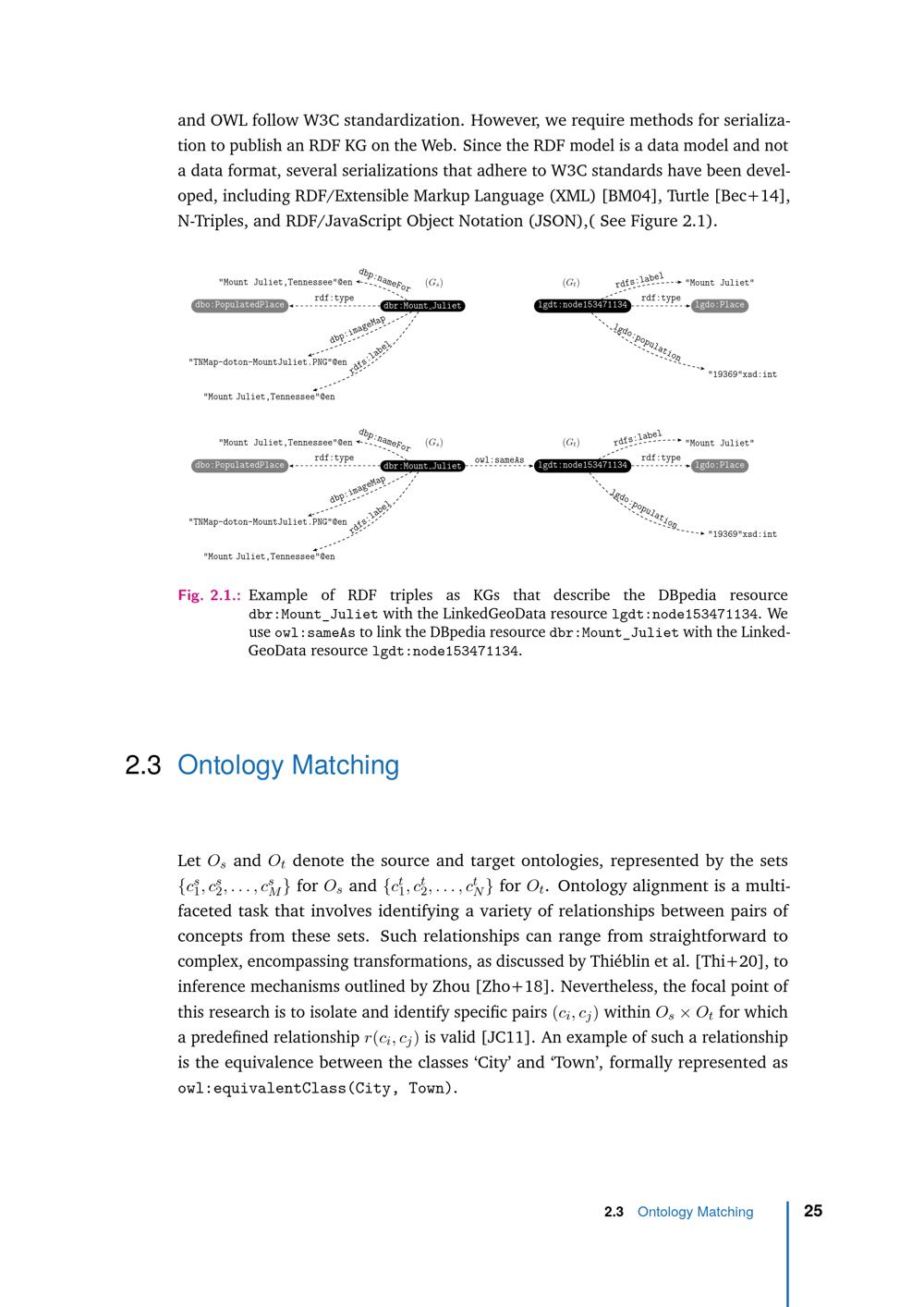 and OWL follow W3C standardization. However, we require methods for serialization to publish an RDF KG on the Web. Since the RDF model is a data model and not a data format, several serializations that adhere to W3C standards have been developed, including RDF/Extensible Markup Language (XML) [BM04], Turtle [Bec+14], N-Triples, and RDF/JavaScript Object Notation (JSON),( See Figure 2.1).

"Mount Juliet,Tennessee"@en dbp:nameFor $(G_s)$ dbo:PopulatedPlace rdf:type dbr:Mount_Juliet dbp:imageMap "TNMap-doton-MountJuliet.PNG"@en rdfs:label "Mount Juliet,Tennessee"@en

$(G_t)$ rdfs:label "Mount Juliet" lgdt:node153471134 rdf:type lgdo:Place lgdo:population "19369"xsd:int

"Mount Juliet,Tennessee"@en dbp:nameFor $(G_s)$ dbo:PopulatedPlace rdf:type dbr:Mount_Juliet owl:sameAs dbp:imageMap "TNMap-doton-MountJuliet.PNG"@en rdfs:label "Mount Juliet,Tennessee"@en

$(G_t)$ rdfs:label "Mount Juliet" lgdt:node153471134 rdf:type lgdo:Place lgdo:population "19369"xsd:int

Fig. 2.1.: Example of RDF triples as KGs that describe the DBpedia resource dbr:Mount_Juliet with the LinkedGeoData resource lgdt:node153471134. We use owl:sameAs to link the DBpedia resource dbr:Mount_Juliet with the LinkedGeoData resource lgdt:node153471134.

2.3 Ontology Matching

Let $O_s$ and $O_t$ denote the source and target ontologies, represented by the sets $\{c_1^s, c_2^s, \ldots, c_M^s\}$ for $O_s$ and $\{c_1^t, c_2^t, \ldots, c_N^t\}$ for $O_t$. Ontology alignment is a multifaceted task that involves identifying a variety of relationships between pairs of concepts from these sets. Such relationships can range from straightforward to complex, encompassing transformations, as discussed by Thiéblin et al. [Thi+20], to inference mechanisms outlined by Zhou [Zho+18]. Nevertheless, the focal point of this research is to isolate and identify specific pairs $(c_i, c_j)$ within $O_s \times O_t$ for which a predefined relationship $r(c_i, c_j)$ is valid [JC11]. An example of such a relationship is the equivalence between the classes 'City' and 'Town', formally represented as owl:equivalentClass(City, Town).

2.3 Ontology Matching 25