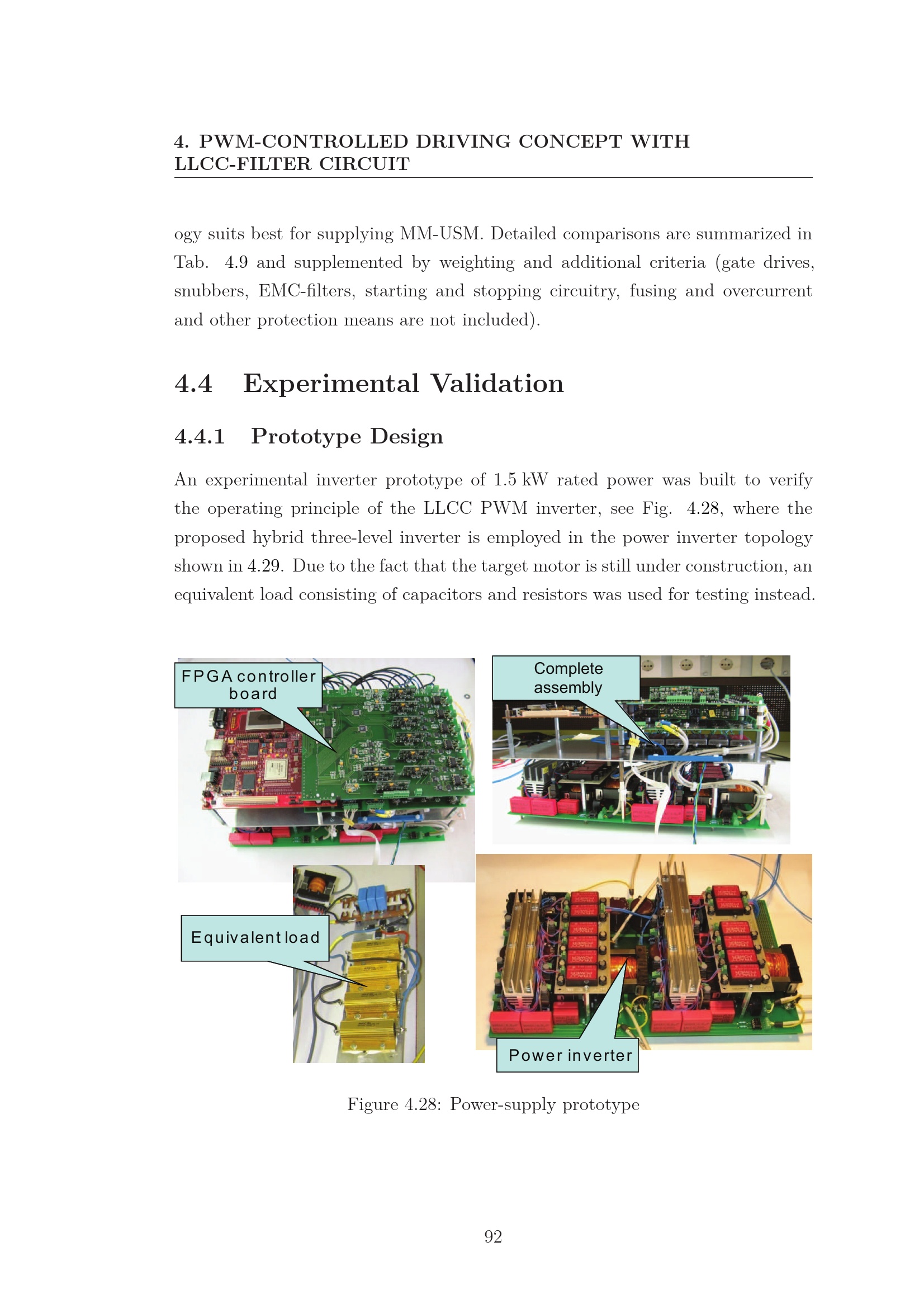 4. PWM-CONTROLLED DRIVING CONCEPT WITH LLCC-FILTER CIRCUIT

ogy suits best for supplying MM-USM. Detailed comparisons are summarized in Tab. 4.9 and supplemented by weighting and additional criteria (gate drives, snubbers, EMC-filters, starting and stopping circuitry, fusing and overcurrent and other protection means are not included).

4.4 Experimental Validation

4.4.1 Prototype Design

An experimental inverter prototype of 1.5 kW rated power was built to verify the operating principle of the LLCC PWM inverter, see Fig. 4.28, where the proposed hybrid three-level inverter is employed in the power inverter topology shown in 4.29. Due to the fact that the target motor is still under construction, an equivalent load consisting of capacitors and resistors was used for testing instead.

FPGA controller board

Complete assembly

Equivalent load

Power inverter

Figure 4.28: Power-supply prototype

92