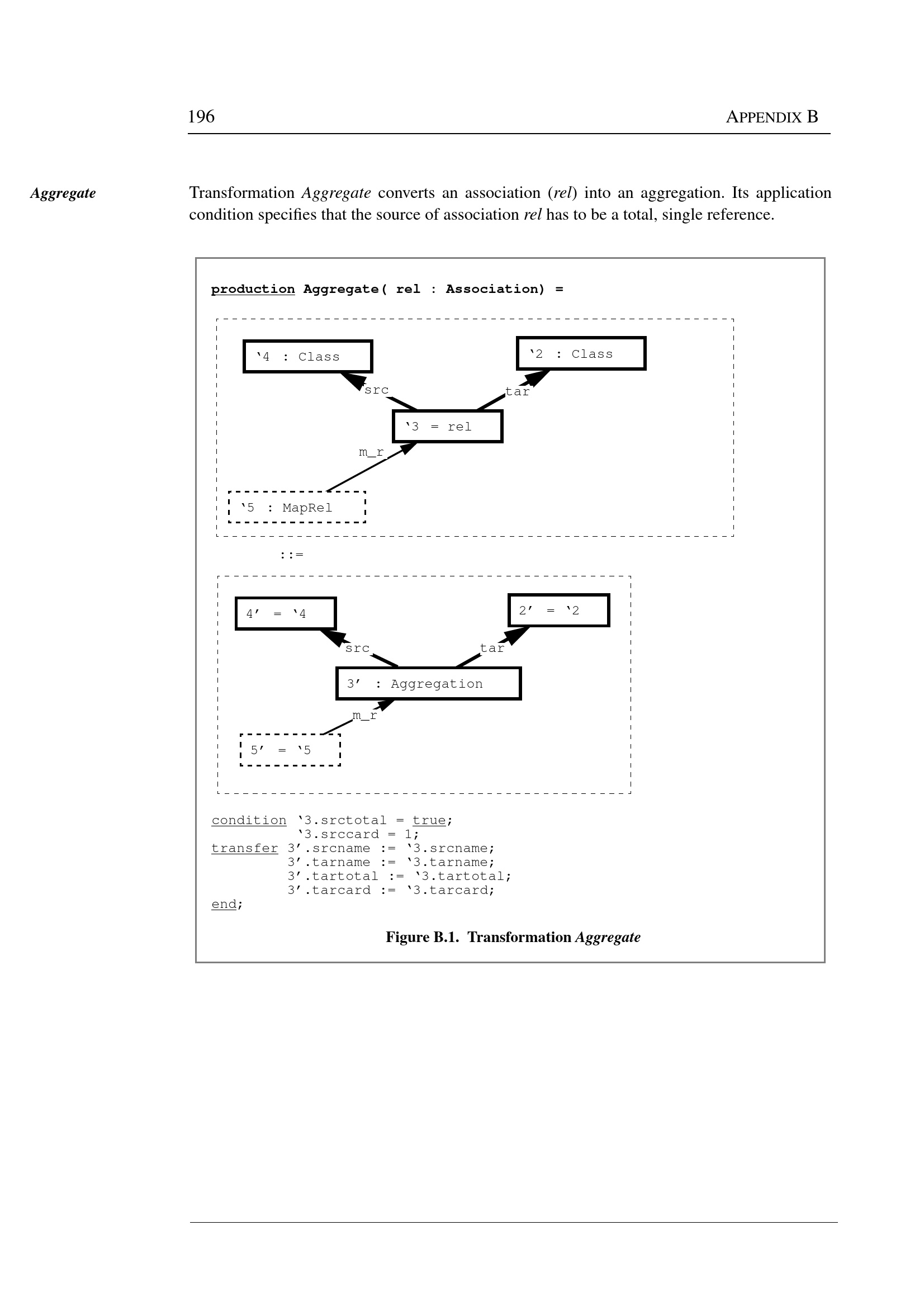 196 APPENDIX B

Aggregate

Transformation Aggregate converts an association (rel) into an aggregation. Its application condition specifies that the source of association rel has to be a total, single reference.

production Aggregate( rel : Association) =

‘4 : Class

‘2 : Class

src

tar

‘3 = rel

m_r

‘5 : MapRel

::=

4’ = ‘4

2’ = ‘2

src

tar

3’ : Aggregation

m_r

5’ = ‘5

condition ‘3.srctotal = true;
‘3.srccard = 1;
transfer 3’.srcname := ‘3.srcname;
3’.tarname := ‘3.tarname;
3’.tartotal := ‘3.tartotal;
3’.tarcard := ‘3.tarcard;
end;

Figure B.1. Transformation Aggregate