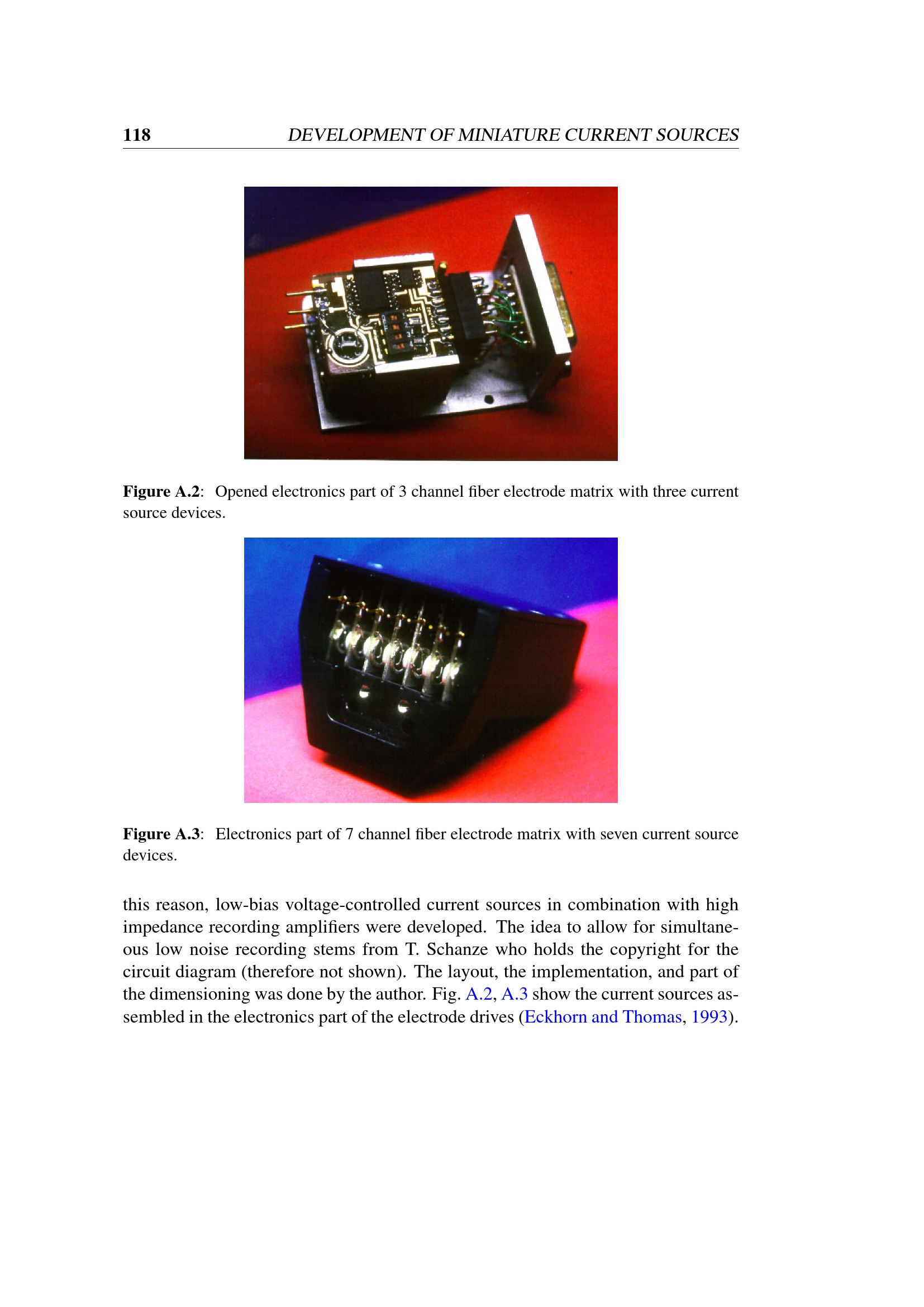 118 DEVELOPMENT OF MINIATURE CURRENT SOURCES

Figure A.2: Opened electronics part of 3 channel fiber electrode matrix with three current source devices.

Figure A.3: Electronics part of 7 channel fiber electrode matrix with seven current source devices.

this reason, low-bias voltage-controlled current sources in combination with high impedance recording amplifiers were developed. The idea to allow for simultaneous low noise recording stems from T. Schanze who holds the copyright for the circuit diagram (therefore not shown). The layout, the implementation, and part of the dimensioning was done by the author. Fig. A.2, A.3 show the current sources assembled in the electronics part of the electrode drives (Eckhorn and Thomas, 1993).