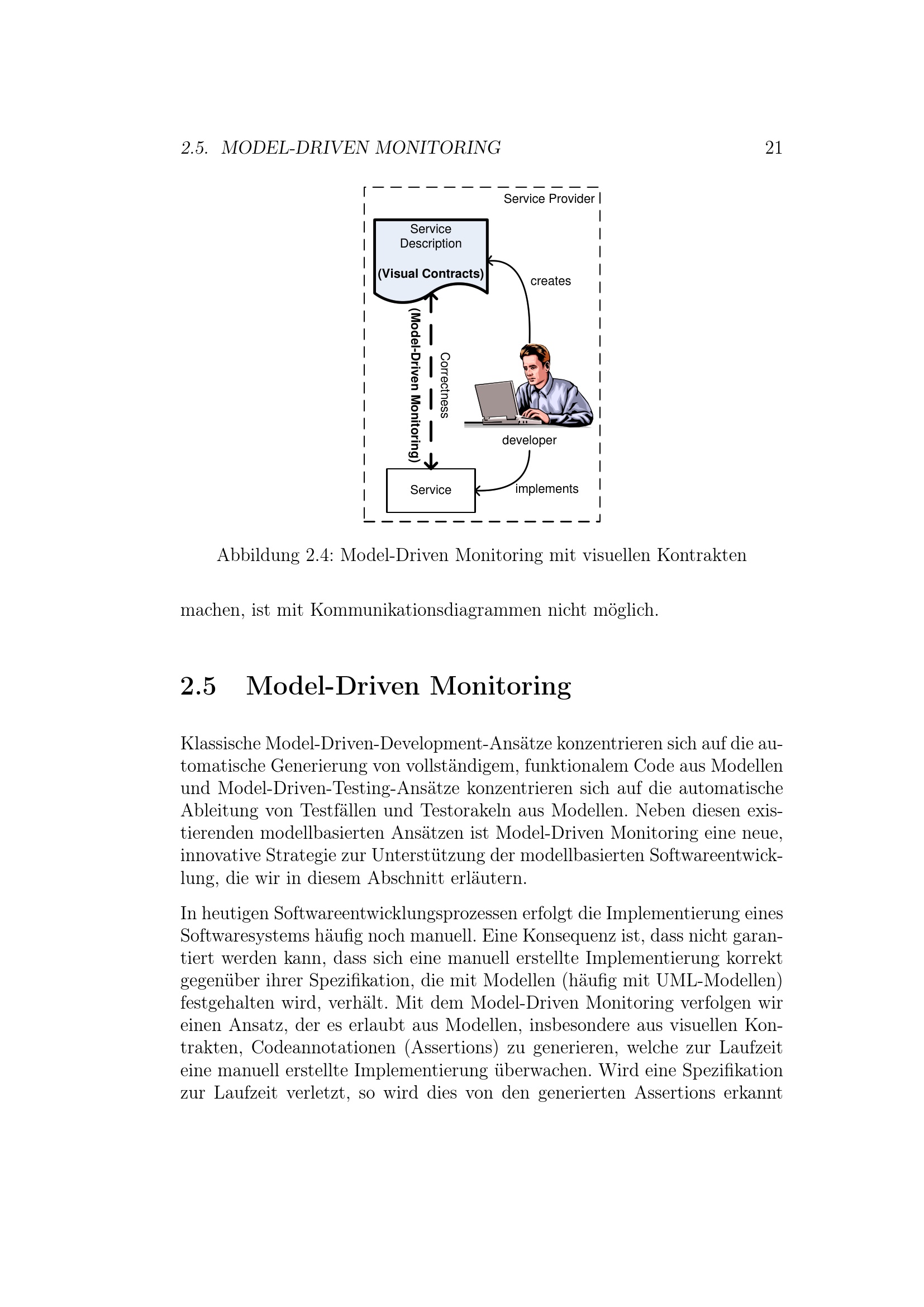 2.5. MODEL-DRIVEN MONITORING 21

Service Provider

Service Description

(Visual Contracts)

creates

(Model-Driven Monitoring)

Correctness

developer

Service

implements

Abbildung 2.4: Model-Driven Monitoring mit visuellen Kontrakten

machen, ist mit Kommunikationsdiagrammen nicht möglich.

2.5 Model-Driven Monitoring

Klassische Model-Driven-Development-Ansätze konzentrieren sich auf die automatische Generierung von vollständigem, funktionalem Code aus Modellen und Model-Driven-Testing-Ansätze konzentrieren sich auf die automatische Ableitung von Testfällen und Testorakeln aus Modellen. Neben diesen existierenden modellbasierten Ansätzen ist Model-Driven Monitoring eine neue, innovative Strategie zur Unterstützung der modellbasierten Softwareentwicklung, die wir in diesem Abschnitt erläutern.

In heutigen Softwareentwicklungsprozessen erfolgt die Implementierung eines Softwaresystems häufig noch manuell. Eine Konsequenz ist, dass nicht garantiert werden kann, dass sich eine manuell erstellte Implementierung korrekt gegenüber ihrer Spezifikation, die mit Modellen (häufig mit UML-Modellen) festgehalten wird, verhält. Mit dem Model-Driven Monitoring verfolgen wir einen Ansatz, der es erlaubt aus Modellen, insbesondere aus visuellen Kontrakten, Codeannotationen (Assertions) zu generieren, welche zur Laufzeit eine manuell erstellte Implementierung überwachen. Wird eine Spezifikation zur Laufzeit verletzt, so wird dies von den generierten Assertions erkannt