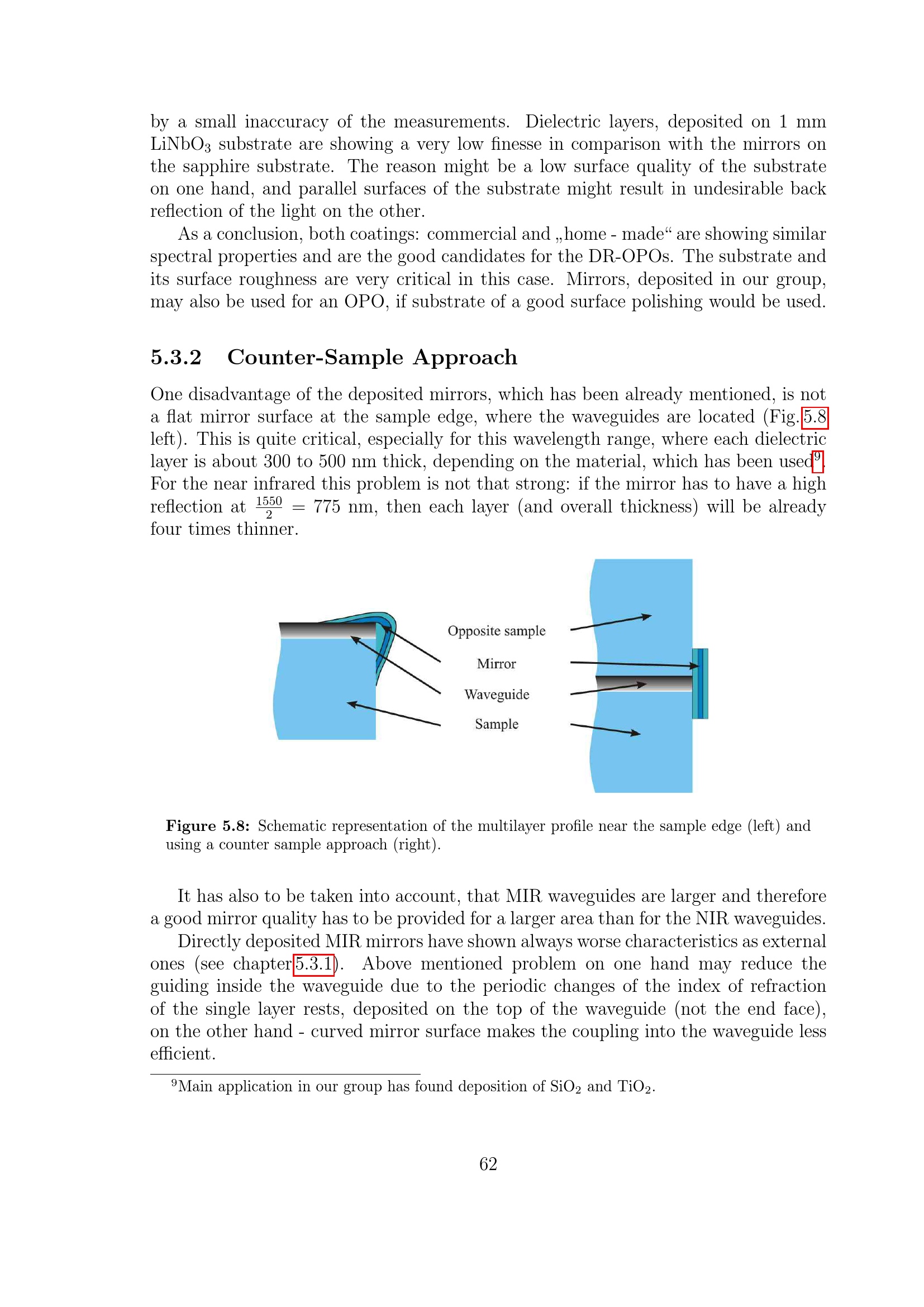 by a small inaccuracy of the measurements. Dielectric layers, deposited on 1 mm $LiNbO_3$ substrate are showing a very low finesse in comparison with the mirrors on the sapphire substrate. The reason might be a low surface quality of the substrate on one hand, and parallel surfaces of the substrate might result in undesirable back reflection of the light on the other.

As a conclusion, both coatings: commercial and „home - made“ are showing similar spectral properties and are the good candidates for the DR-OPOs. The substrate and its surface roughness are very critical in this case. Mirrors, deposited in our group, may also be used for an OPO, if substrate of a good surface polishing would be used.

5.3.2 Counter-Sample Approach

One disadvantage of the deposited mirrors, which has been already mentioned, is not a flat mirror surface at the sample edge, where the waveguides are located (Fig. 5.8 left). This is quite critical, especially for this wavelength range, where each dielectric layer is about 300 to 500 nm thick, depending on the material, which has been used$^9$. For the near infrared this problem is not that strong: if the mirror has to have a high reflection at $\frac{1550}{2} = 775$ nm, then each layer (and overall thickness) will be already four times thinner.

Opposite sample
Mirror
Waveguide
Sample

Figure 5.8: Schematic representation of the multilayer profile near the sample edge (left) and using a counter sample approach (right).

It has also to be taken into account, that MIR waveguides are larger and therefore a good mirror quality has to be provided for a larger area than for the NIR waveguides.

Directly deposited MIR mirrors have shown always worse characteristics as external ones (see chapter 5.3.1). Above mentioned problem on one hand may reduce the guiding inside the waveguide due to the periodic changes of the index of refraction of the single layer rests, deposited on the top of the waveguide (not the end face), on the other hand - curved mirror surface makes the coupling into the waveguide less efficient.

$^9$Main application in our group has found deposition of $SiO_2$ and $TiO_2$.

62