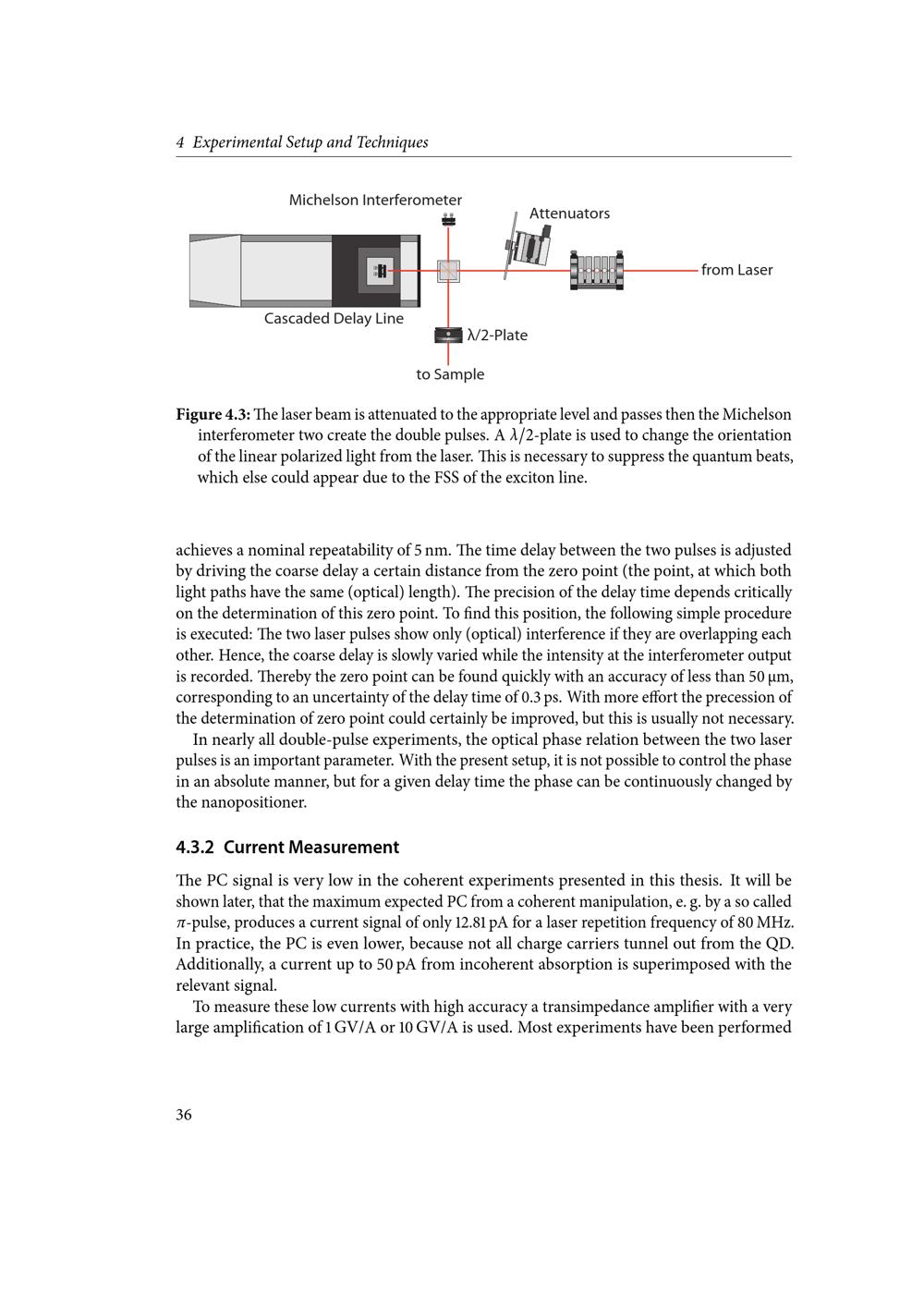 4 Experimental Setup and Techniques

Michelson Interferometer

Attenuators

from Laser

Cascaded Delay Line

λ/2-Plate

to Sample

**Figure 4.3:** The laser beam is attenuated to the appropriate level and passes then the Michelson interferometer two create the double pulses. A $\lambda/2$-plate is used to change the orientation of the linear polarized light from the laser. This is necessary to suppress the quantum beats, which else could appear due to the FSS of the exciton line.

achieves a nominal repeatability of 5 nm. The time delay between the two pulses is adjusted by driving the coarse delay a certain distance from the zero point (the point, at which both light paths have the same (optical) length). The precision of the delay time depends critically on the determination of this zero point. To find this position, the following simple procedure is executed: The two laser pulses show only (optical) interference if they are overlapping each other. Hence, the coarse delay is slowly varied while the intensity at the interferometer output is recorded. Thereby the zero point can be found quickly with an accuracy of less than 50 μm, corresponding to an uncertainty of the delay time of 0.3 ps. With more effort the precession of the determination of zero point could certainly be improved, but this is usually not necessary.

In nearly all double-pulse experiments, the optical phase relation between the two laser pulses is an important parameter. With the present setup, it is not possible to control the phase in an absolute manner, but for a given delay time the phase can be continuously changed by the nanopositioner.

**4.3.2 Current Measurement**

The PC signal is very low in the coherent experiments presented in this thesis. It will be shown later, that the maximum expected PC from a coherent manipulation, e. g. by a so called $\pi$-pulse, produces a current signal of only 12.81 pA for a laser repetition frequency of 80 MHz. In practice, the PC is even lower, because not all charge carriers tunnel out from the QD. Additionally, a current up to 50 pA from incoherent absorption is superimposed with the relevant signal.

To measure these low currents with high accuracy a transimpedance amplifier with a very large amplification of 1 GV/A or 10 GV/A is used. Most experiments have been performed

36