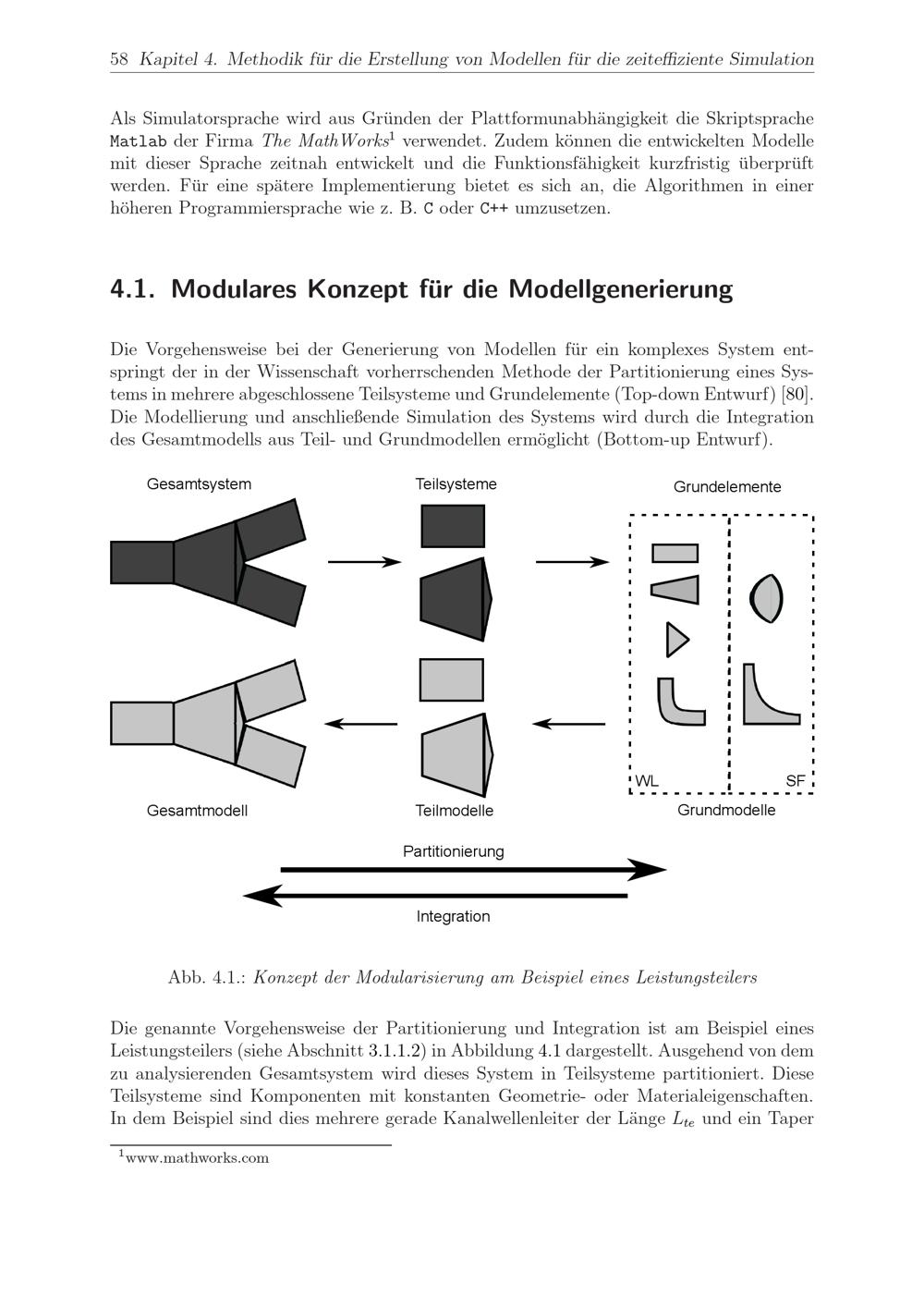 58 Kapitel 4. Methodik für die Erstellung von Modellen für die zeiteffiziente Simulation

Als Simulatorsprache wird aus Gründen der Plattformunabhängigkeit die Skriptsprache Matlab der Firma The MathWorks$^1$ verwendet. Zudem können die entwickelten Modelle mit dieser Sprache zeitnah entwickelt und die Funktionsfähigkeit kurzfristig überprüft werden. Für eine spätere Implementierung bietet es sich an, die Algorithmen in einer höheren Programmiersprache wie z. B. C oder C++ umzusetzen.

4.1. Modulares Konzept für die Modellgenerierung

Die Vorgehensweise bei der Generierung von Modellen für ein komplexes System entspringt der in der Wissenschaft vorherrschenden Methode der Partitionierung eines Systems in mehrere abgeschlossene Teilsysteme und Grundelemente (Top-down Entwurf) [80]. Die Modellierung und anschließende Simulation des Systems wird durch die Integration des Gesamtmodells aus Teil- und Grundmodellen ermöglicht (Bottom-up Entwurf).

Gesamtsystem

Teilsysteme

Grundelemente

WL

SF

Gesamtmodell

Teilmodelle

Grundmodelle

Partitionierung

Integration

Abb. 4.1.: Konzept der Modularisierung am Beispiel eines Leistungsteilers

Die genannte Vorgehensweise der Partitionierung und Integration ist am Beispiel eines Leistungsteilers (siehe Abschnitt 3.1.1.2) in Abbildung 4.1 dargestellt. Ausgehend von dem zu analysierenden Gesamtsystem wird dieses System in Teilsysteme partitioniert. Diese Teilsysteme sind Komponenten mit konstanten Geometrie- oder Materialeigenschaften. In dem Beispiel sind dies mehrere gerade Kanalwellenleiter der Länge $L_{te}$ und ein Taper

$^1$www.mathworks.com