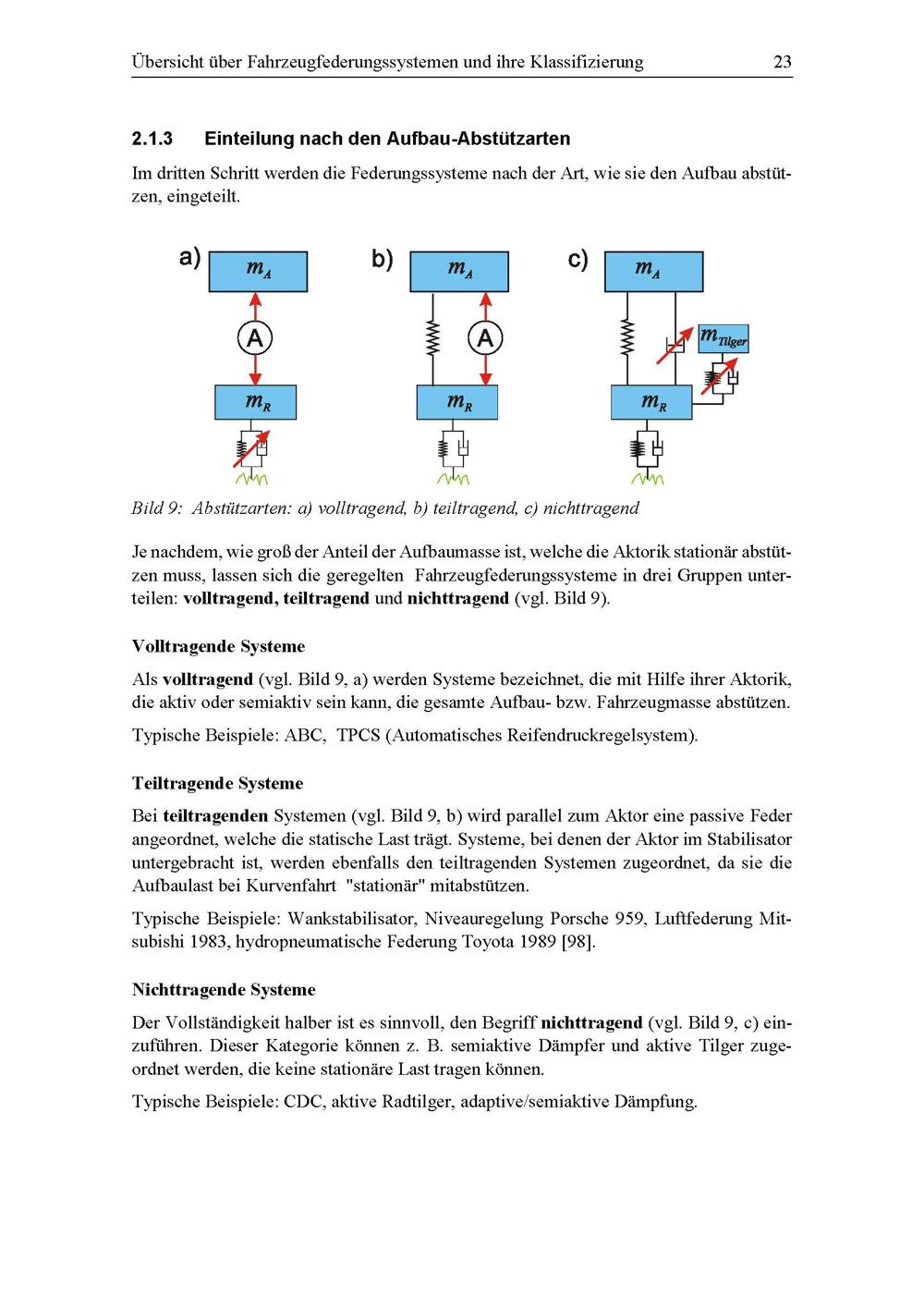 Übersicht über Fahrzeugfederungssystemen und ihre Klassifizierung 23

2.1.3 Einteilung nach den Aufbau-Abstützarten

Im dritten Schritt werden die Federungssysteme nach der Art, wie sie den Aufbau abstützen, eingeteilt.

a) $m_A$ A $m_R$

b) $m_A$ A $m_R$

c) $m_A$ $m_{Tilger}$ $m_R$

Bild 9: Abstützarten: a) volltragend, b) teiltragend, c) nichttragend

Je nachdem, wie groß der Anteil der Aufbaumasse ist, welche die Aktorik stationär abstützen muss, lassen sich die geregelten Fahrzeugfederungssysteme in drei Gruppen unterteilen: volltragend, teiltragend und nichttragend (vgl. Bild 9).

Volltragende Systeme

Als volltragend (vgl. Bild 9, a) werden Systeme bezeichnet, die mit Hilfe ihrer Aktorik, die aktiv oder semiaktiv sein kann, die gesamte Aufbau- bzw. Fahrzeugmasse abstützen.

Typische Beispiele: ABC, TPCS (Automatisches Reifendruckregelsystem).

Teiltragende Systeme

Bei teiltragenden Systemen (vgl. Bild 9, b) wird parallel zum Aktor eine passive Feder angeordnet, welche die statische Last trägt. Systeme, bei denen der Aktor im Stabilisator untergebracht ist, werden ebenfalls den teiltragenden Systemen zugeordnet, da sie die Aufbaulast bei Kurvenfahrt "stationär" mitabstützen.

Typische Beispiele: Wankstabilisator, Niveauregelung Porsche 959, Luftfederung Mitsubishi 1983, hydropneumatische Federung Toyota 1989 [98].

Nichttragende Systeme

Der Vollständigkeit halber ist es sinnvoll, den Begriff nichttragend (vgl. Bild 9, c) einzuführen. Dieser Kategorie können z. B. semiaktive Dämpfer und aktive Tilger zugeordnet werden, die keine stationäre Last tragen können.

Typische Beispiele: CDC, aktive Radtilger, adaptive/semiaktive Dämpfung.