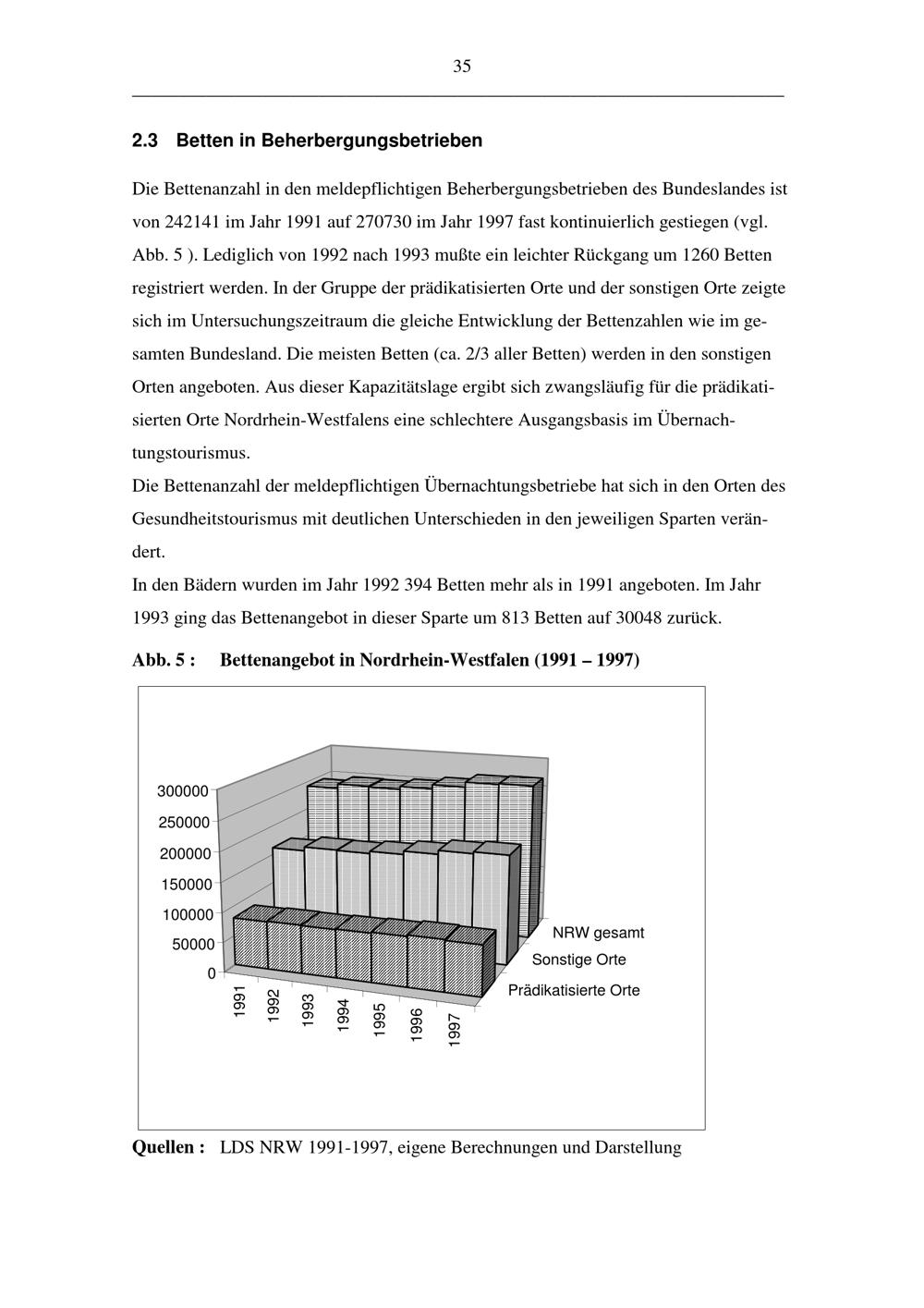 35

2.3 Betten in Beherbergungsbetrieben

Die Bettenanzahl in den meldepflichtigen Beherbergungsbetrieben des Bundeslandes ist von 242141 im Jahr 1991 auf 270730 im Jahr 1997 fast kontinuierlich gestiegen (vgl. Abb. 5 ). Lediglich von 1992 nach 1993 mußte ein leichter Rückgang um 1260 Betten registriert werden. In der Gruppe der prädikatisierten Orte und der sonstigen Orte zeigte sich im Untersuchungszeitraum die gleiche Entwicklung der Bettenzahlen wie im gesamten Bundesland. Die meisten Betten (ca. 2/3 aller Betten) werden in den sonstigen Orten angeboten. Aus dieser Kapazitätslage ergibt sich zwangsläufig für die prädikatisierten Orte Nordrhein-Westfalens eine schlechtere Ausgangsbasis im Übernachtungstourismus.
Die Bettenanzahl der meldepflichtigen Übernachtungsbetriebe hat sich in den Orten des Gesundheitstourismus mit deutlichen Unterschieden in den jeweiligen Sparten verändert.
In den Bädern wurden im Jahr 1992 394 Betten mehr als in 1991 angeboten. Im Jahr 1993 ging das Bettenangebot in dieser Sparte um 813 Betten auf 30048 zurück.

Abb. 5 : Bettenangebot in Nordrhein-Westfalen (1991 – 1997)

300000
250000
200000
150000
100000
50000
0
1991
1992
1993
1994
1995
1996
1997
NRW gesamt
Sonstige Orte
Prädikatisierte Orte

Quellen : LDS NRW 1991-1997, eigene Berechnungen und Darstellung