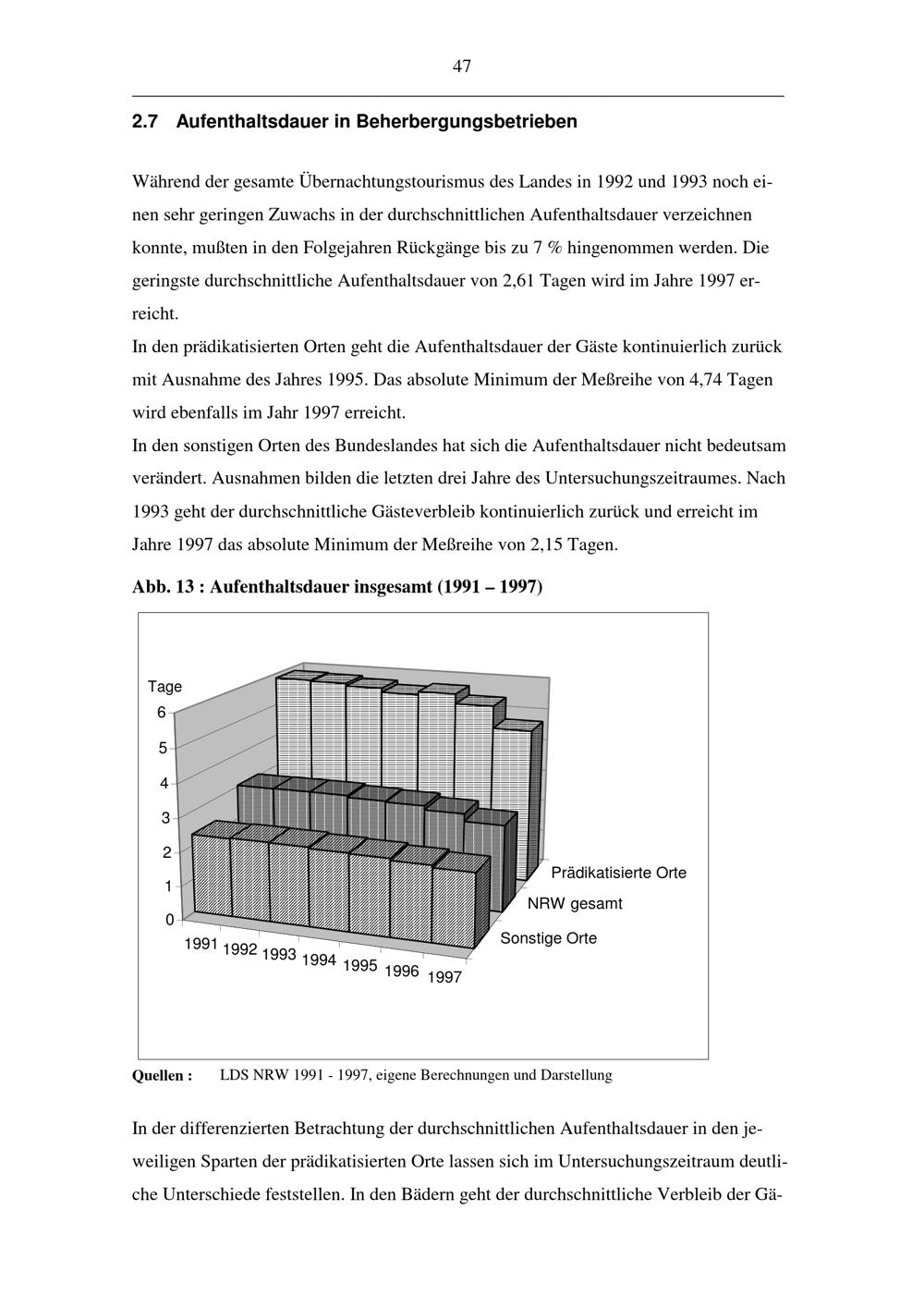 47

2.7 Aufenthaltsdauer in Beherbergungsbetrieben

Während der gesamte Übernachtungstourismus des Landes in 1992 und 1993 noch einen sehr geringen Zuwachs in der durchschnittlichen Aufenthaltsdauer verzeichnen konnte, mußten in den Folgejahren Rückgänge bis zu 7 % hingenommen werden. Die geringste durchschnittliche Aufenthaltsdauer von 2,61 Tagen wird im Jahre 1997 erreicht.
In den prädikatisierten Orten geht die Aufenthaltsdauer der Gäste kontinuierlich zurück mit Ausnahme des Jahres 1995. Das absolute Minimum der Meßreihe von 4,74 Tagen wird ebenfalls im Jahr 1997 erreicht.
In den sonstigen Orten des Bundeslandes hat sich die Aufenthaltsdauer nicht bedeutsam verändert. Ausnahmen bilden die letzten drei Jahre des Untersuchungszeitraumes. Nach 1993 geht der durchschnittliche Gästeverbleib kontinuierlich zurück und erreicht im Jahre 1997 das absolute Minimum der Meßreihe von 2,15 Tagen.

Abb. 13 : Aufenthaltsdauer insgesamt (1991 – 1997)

Tage
6
5
4
3
2
1
0
1991 1992 1993 1994 1995 1996 1997
Prädikatisierte Orte
NRW gesamt
Sonstige Orte

Quellen : LDS NRW 1991 - 1997, eigene Berechnungen und Darstellung

In der differenzierten Betrachtung der durchschnittlichen Aufenthaltsdauer in den jeweiligen Sparten der prädikatisierten Orte lassen sich im Untersuchungszeitraum deutliche Unterschiede feststellen. In den Bädern geht der durchschnittliche Verbleib der Gä-