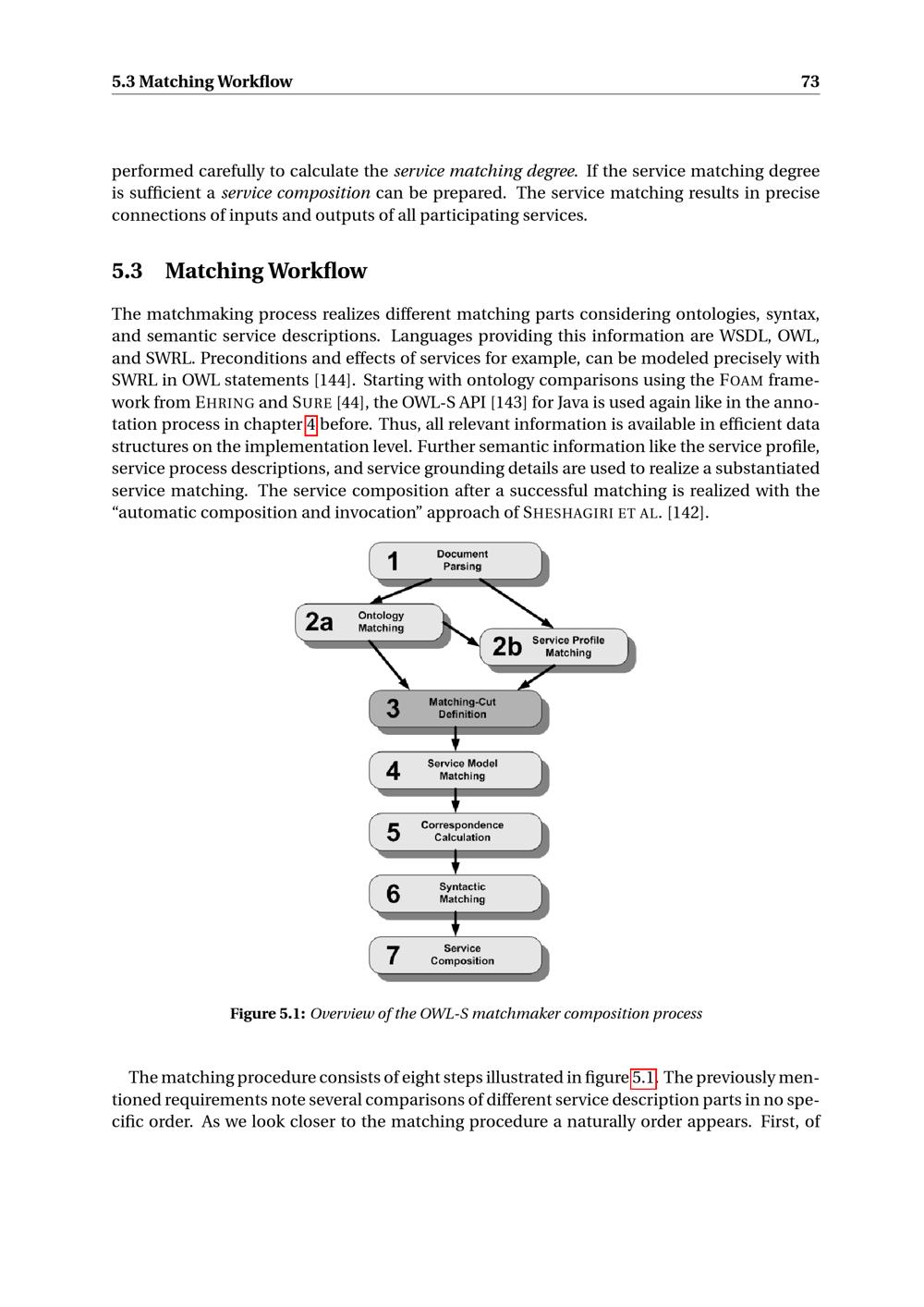 5.3 Matching Workflow 73

performed carefully to calculate the service matching degree. If the service matching degree is sufficient a service composition can be prepared. The service matching results in precise connections of inputs and outputs of all participating services.

5.3 Matching Workflow

The matchmaking process realizes different matching parts considering ontologies, syntax, and semantic service descriptions. Languages providing this information are WSDL, OWL, and SWRL. Preconditions and effects of services for example, can be modeled precisely with SWRL in OWL statements [144]. Starting with ontology comparisons using the FOAM framework from EHRING and SURE [44], the OWL-S API [143] for Java is used again like in the annotation process in chapter 4 before. Thus, all relevant information is available in efficient data structures on the implementation level. Further semantic information like the service profile, service process descriptions, and service grounding details are used to realize a substantiated service matching. The service composition after a successful matching is realized with the "automatic composition and invocation" approach of SHESHAGIRI ET AL. [142].

1 Document Parsing

2a Ontology Matching

2b Service Profile Matching

3 Matching-Cut Definition

4 Service Model Matching

5 Correspondence Calculation

6 Syntactic Matching

7 Service Composition

Figure 5.1: Overview of the OWL-S matchmaker composition process

The matching procedure consists of eight steps illustrated in figure 5.1. The previously mentioned requirements note several comparisons of different service description parts in no specific order. As we look closer to the matching procedure a naturally order appears. First, of