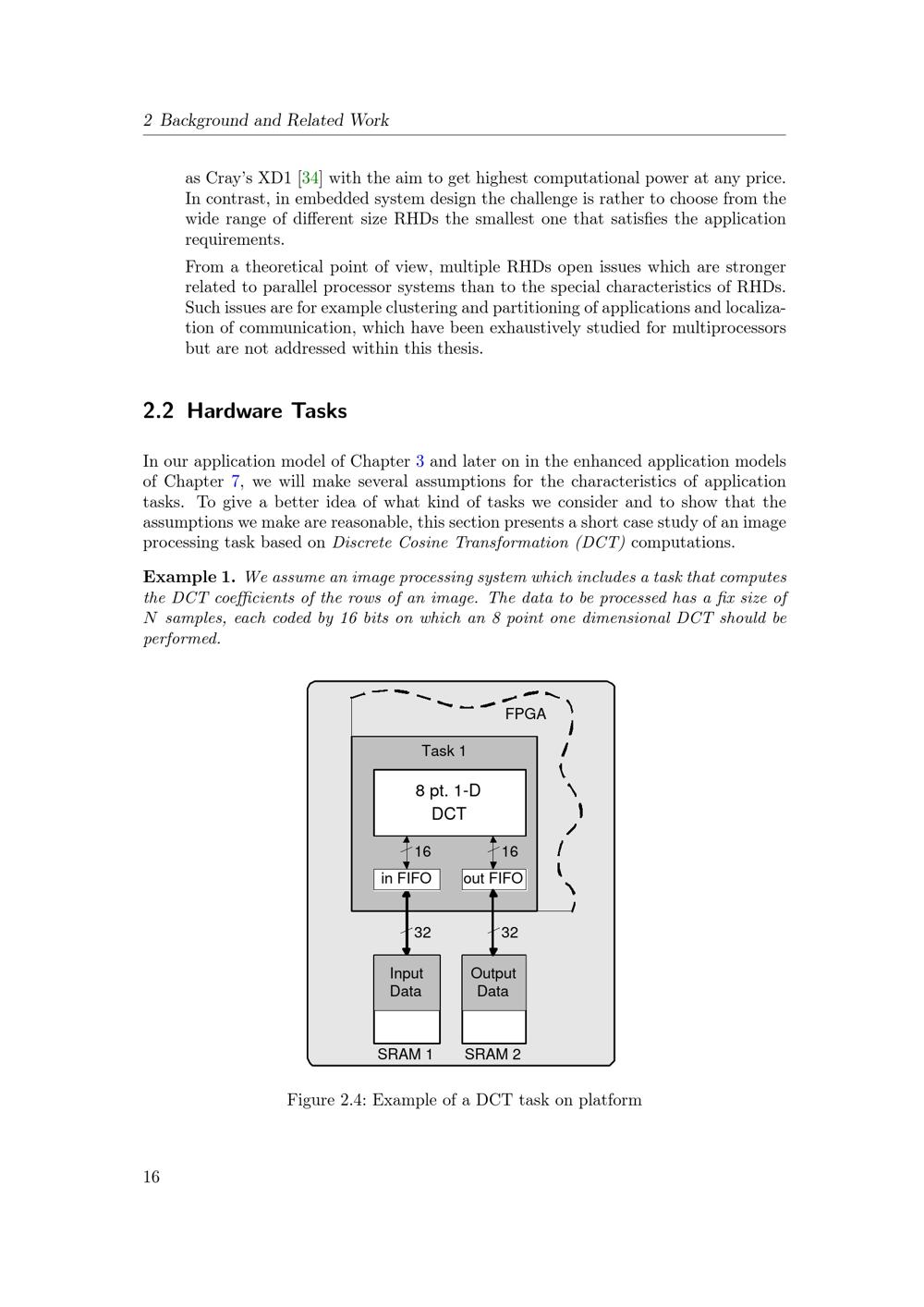 2 Background and Related Work

as Cray's XD1 [34] with the aim to get highest computational power at any price. In contrast, in embedded system design the challenge is rather to choose from the wide range of different size RHDs the smallest one that satisfies the application requirements.

From a theoretical point of view, multiple RHDs open issues which are stronger related to parallel processor systems than to the special characteristics of RHDs. Such issues are for example clustering and partitioning of applications and localization of communication, which have been exhaustively studied for multiprocessors but are not addressed within this thesis.

2.2 Hardware Tasks

In our application model of Chapter 3 and later on in the enhanced application models of Chapter 7, we will make several assumptions for the characteristics of application tasks. To give a better idea of what kind of tasks we consider and to show that the assumptions we make are reasonable, this section presents a short case study of an image processing task based on Discrete Cosine Transformation (DCT) computations.

Example 1. We assume an image processing system which includes a task that computes the DCT coefficients of the rows of an image. The data to be processed has a fix size of N samples, each coded by 16 bits on which an 8 point one dimensional DCT should be performed.

FPGA
Task 1
8 pt. 1-D DCT
16
16
in FIFO
out FIFO
32
32
Input Data
Output Data
SRAM 1
SRAM 2

Figure 2.4: Example of a DCT task on platform

16