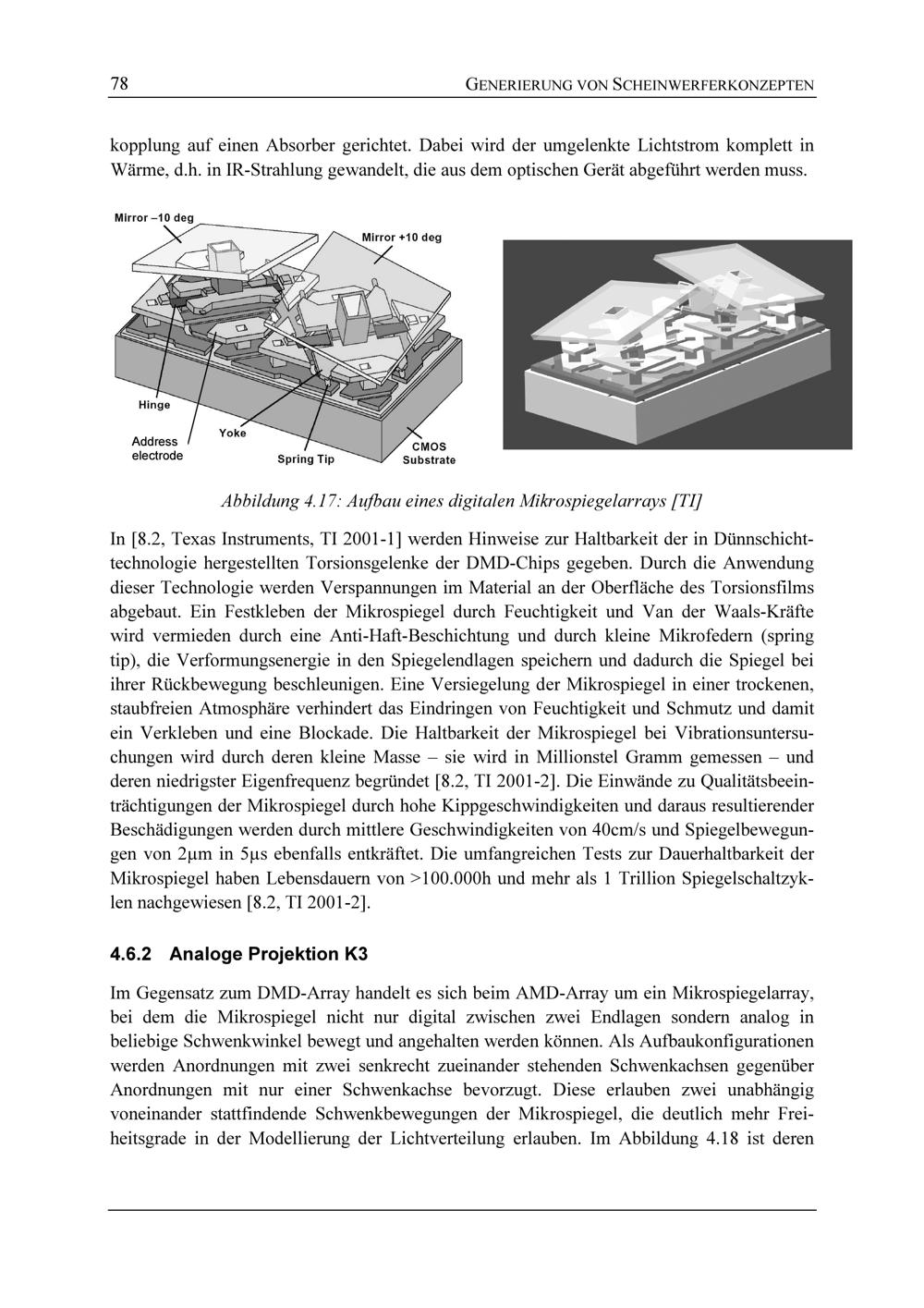 78 GENERIERUNG VON SCHEINWERFERKONZEPTEN

kopplung auf einen Absorber gerichtet. Dabei wird der umgelenkte Lichtstrom komplett in Wärme, d.h. in IR-Strahlung gewandelt, die aus dem optischen Gerät abgeführt werden muss.

Mirror –10 deg
Mirror +10 deg
Hinge
Address electrode
Yoke
Spring Tip
CMOS Substrate

Abbildung 4.17: Aufbau eines digitalen Mikrospiegelarrays [TI]

In [8.2, Texas Instruments, TI 2001-1] werden Hinweise zur Haltbarkeit der in Dünnschichttechnologie hergestellten Torsionsgelenke der DMD-Chips gegeben. Durch die Anwendung dieser Technologie werden Verspannungen im Material an der Oberfläche des Torsionsfilms abgebaut. Ein Festkleben der Mikrospiegel durch Feuchtigkeit und Van der Waals-Kräfte wird vermieden durch eine Anti-Haft-Beschichtung und durch kleine Mikrofedern (spring tip), die Verformungsenergie in den Spiegelendlagen speichern und dadurch die Spiegel bei ihrer Rückbewegung beschleunigen. Eine Versiegelung der Mikrospiegel in einer trockenen, staubfreien Atmosphäre verhindert das Eindringen von Feuchtigkeit und Schmutz und damit ein Verkleben und eine Blockade. Die Haltbarkeit der Mikrospiegel bei Vibrationsuntersuchungen wird durch deren kleine Masse – sie wird in Millionstel Gramm gemessen – und deren niedrigster Eigenfrequenz begründet [8.2, TI 2001-2]. Die Einwände zu Qualitätsbeeinträchtigungen der Mikrospiegel durch hohe Kippgeschwindigkeiten und daraus resultierender Beschädigungen werden durch mittlere Geschwindigkeiten von 40cm/s und Spiegelbewegungen von 2µm in 5µs ebenfalls entkräftet. Die umfangreichen Tests zur Dauerhaltbarkeit der Mikrospiegel haben Lebensdauern von >100.000h und mehr als 1 Trillion Spiegelschaltzyklen nachgewiesen [8.2, TI 2001-2].

4.6.2 Analoge Projektion K3

Im Gegensatz zum DMD-Array handelt es sich beim AMD-Array um ein Mikrospiegelarray, bei dem die Mikrospiegel nicht nur digital zwischen zwei Endlagen sondern analog in beliebige Schwenkwinkel bewegt und angehalten werden können. Als Aufbaukonfigurationen werden Anordnungen mit zwei senkrecht zueinander stehenden Schwenkachsen gegenüber Anordnungen mit nur einer Schwenkachse bevorzugt. Diese erlauben zwei unabhängig voneinander stattfindende Schwenkbewegungen der Mikrospiegel, die deutlich mehr Freiheitsgrade in der Modellierung der Lichtverteilung erlauben. Im Abbildung 4.18 ist deren