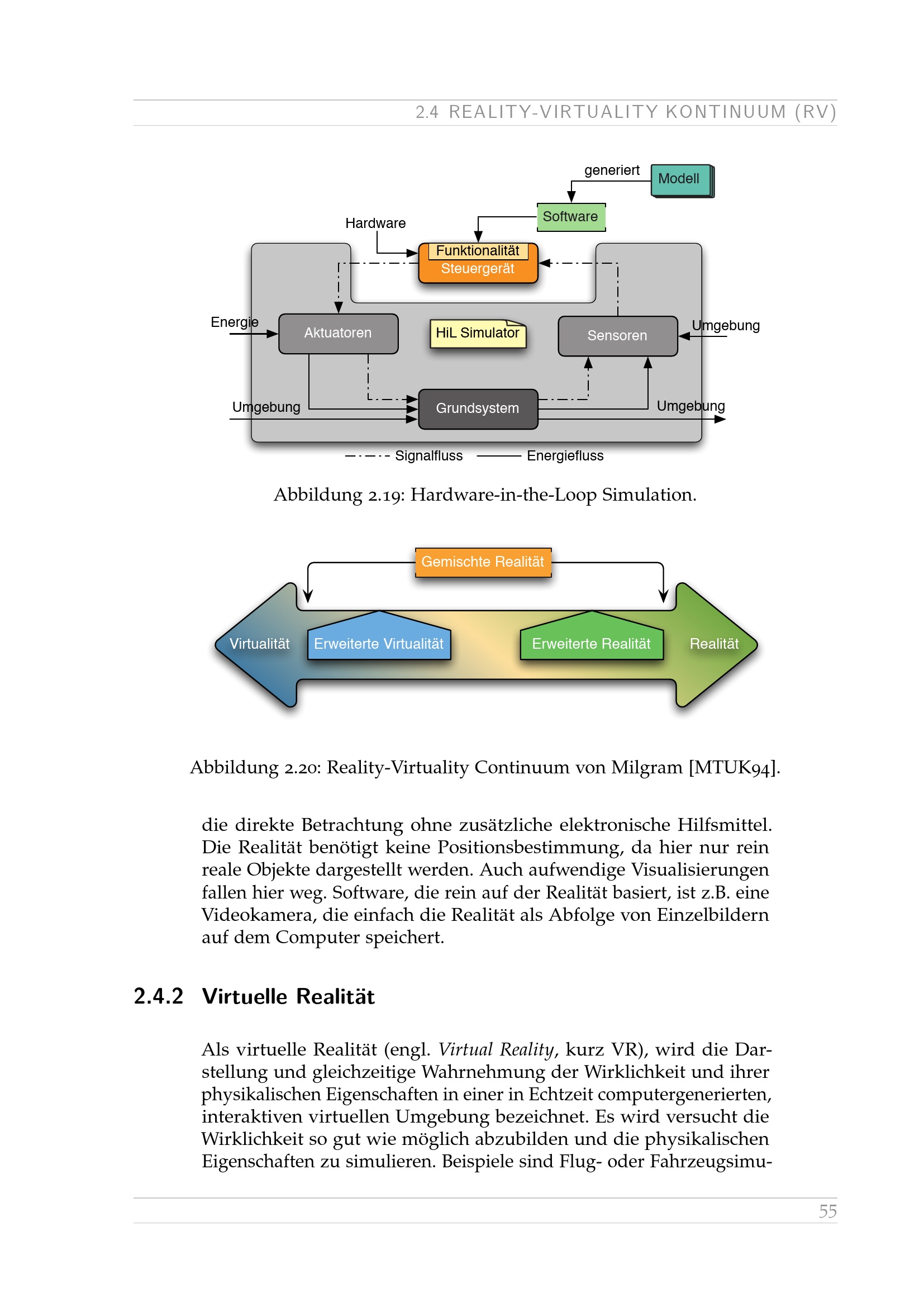 2.4 REALITY-VIRTUALITY KONTINUUM (RV)

generiert
Modell
Software
Hardware
Funktionalität
Steuergerät
Energie
Aktuatoren
HiL Simulator
Sensoren
Umgebung
Umgebung
Grundsystem
Umgebung
Signalfluss
Energiefluss

Abbildung 2.19: Hardware-in-the-Loop Simulation.

Gemischte Realität
Virtualität
Erweiterte Virtualität
Erweiterte Realität
Realität

Abbildung 2.20: Reality-Virtuality Continuum von Milgram [MTUK94].

die direkte Betrachtung ohne zusätzliche elektronische Hilfsmittel. Die Realität benötigt keine Positionsbestimmung, da hier nur rein reale Objekte dargestellt werden. Auch aufwendige Visualisierungen fallen hier weg. Software, die rein auf der Realität basiert, ist z.B. eine Videokamera, die einfach die Realität als Abfolge von Einzelbildern auf dem Computer speichert.

2.4.2 Virtuelle Realität

Als virtuelle Realität (engl. Virtual Reality, kurz VR), wird die Darstellung und gleichzeitige Wahrnehmung der Wirklichkeit und ihrer physikalischen Eigenschaften in einer in Echtzeit computergenerierten, interaktiven virtuellen Umgebung bezeichnet. Es wird versucht die Wirklichkeit so gut wie möglich abzubilden und die physikalischen Eigenschaften zu simulieren. Beispiele sind Flug- oder Fahrzeugsimu-

55