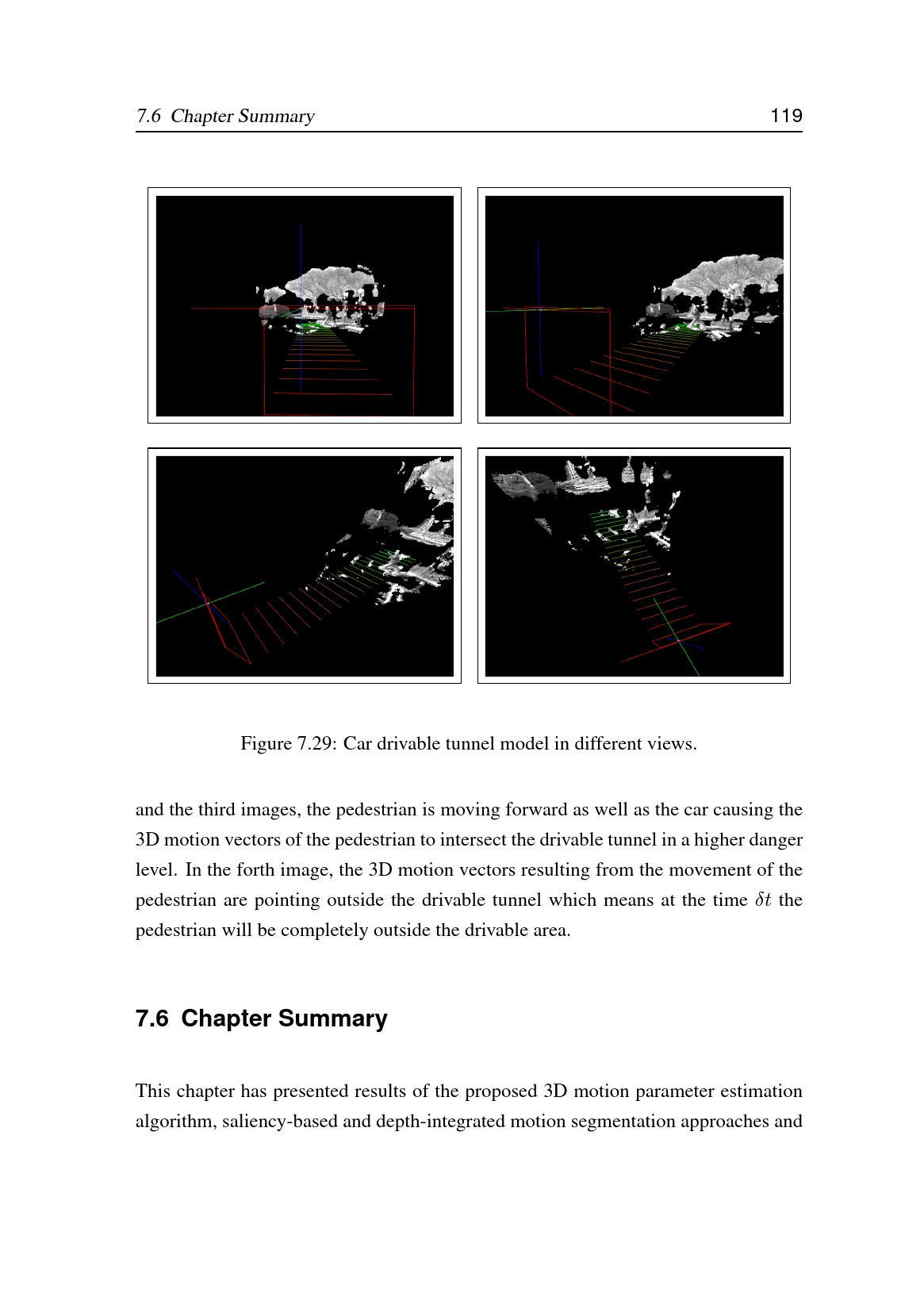 7.6 Chapter Summary 119

Figure 7.29: Car drivable tunnel model in different views.

and the third images, the pedestrian is moving forward as well as the car causing the 3D motion vectors of the pedestrian to intersect the drivable tunnel in a higher danger level. In the forth image, the 3D motion vectors resulting from the movement of the pedestrian are pointing outside the drivable tunnel which means at the time $\delta t$ the pedestrian will be completely outside the drivable area.

7.6 Chapter Summary

This chapter has presented results of the proposed 3D motion parameter estimation algorithm, saliency-based and depth-integrated motion segmentation approaches and