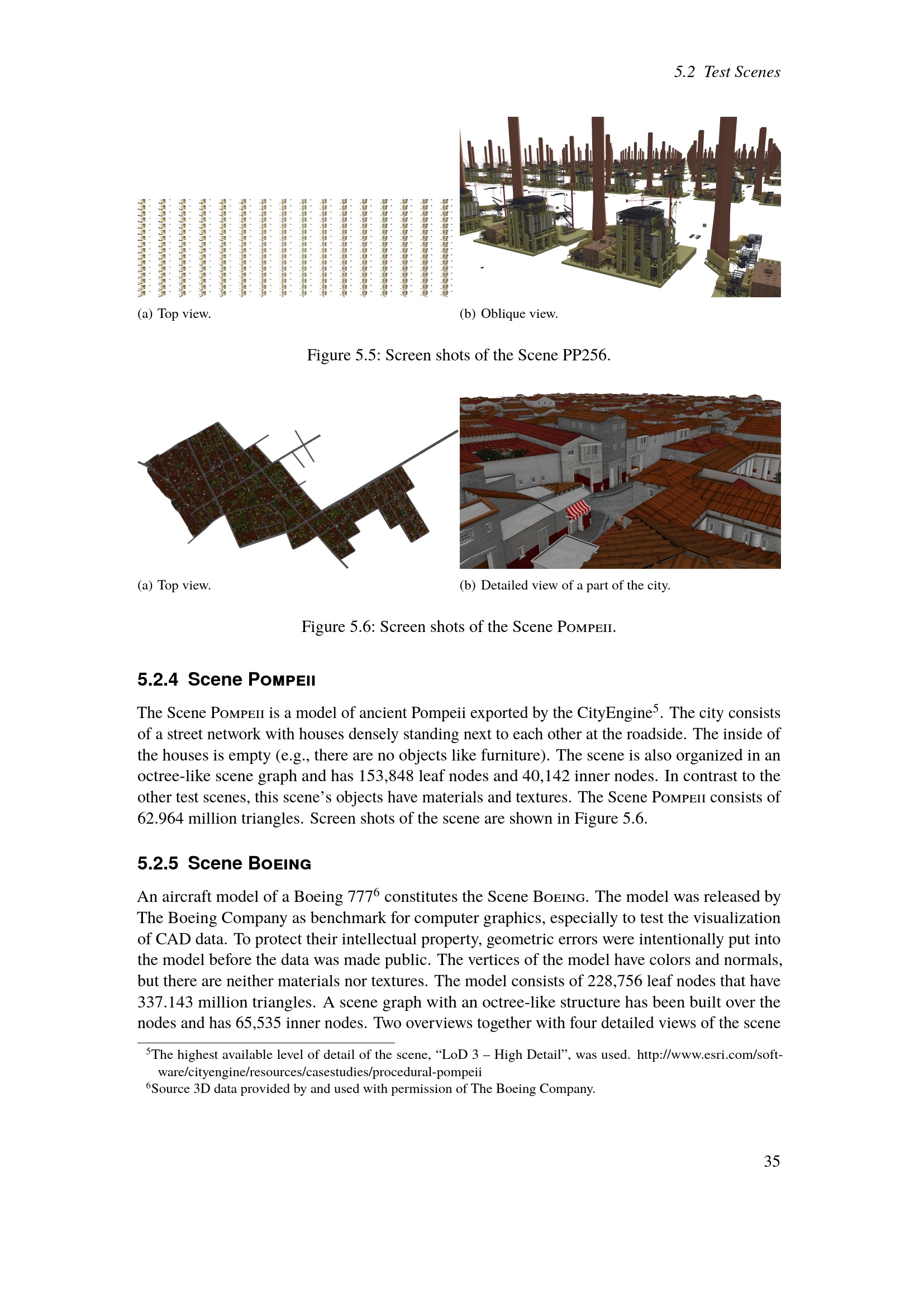 5.2 Test Scenes

(a) Top view.

(b) Oblique view.

Figure 5.5: Screen shots of the Scene PP256.

(a) Top view.

(b) Detailed view of a part of the city.

Figure 5.6: Screen shots of the Scene Pompeii.

5.2.4 Scene Pompeii

The Scene Pompeii is a model of ancient Pompeii exported by the CityEngine$^5$. The city consists of a street network with houses densely standing next to each other at the roadside. The inside of the houses is empty (e.g., there are no objects like furniture). The scene is also organized in an octree-like scene graph and has 153,848 leaf nodes and 40,142 inner nodes. In contrast to the other test scenes, this scene's objects have materials and textures. The Scene Pompeii consists of 62.964 million triangles. Screen shots of the scene are shown in Figure 5.6.

5.2.5 Scene Boeing

An aircraft model of a Boeing 777$^6$ constitutes the Scene Boeing. The model was released by The Boeing Company as benchmark for computer graphics, especially to test the visualization of CAD data. To protect their intellectual property, geometric errors were intentionally put into the model before the data was made public. The vertices of the model have colors and normals, but there are neither materials nor textures. The model consists of 228,756 leaf nodes that have 337.143 million triangles. A scene graph with an octree-like structure has been built over the nodes and has 65,535 inner nodes. Two overviews together with four detailed views of the scene

$^5$The highest available level of detail of the scene, "LoD 3 – High Detail", was used. http://www.esri.com/software/cityengine/resources/casestudies/procedural-pompeii
$^6$Source 3D data provided by and used with permission of The Boeing Company.

35