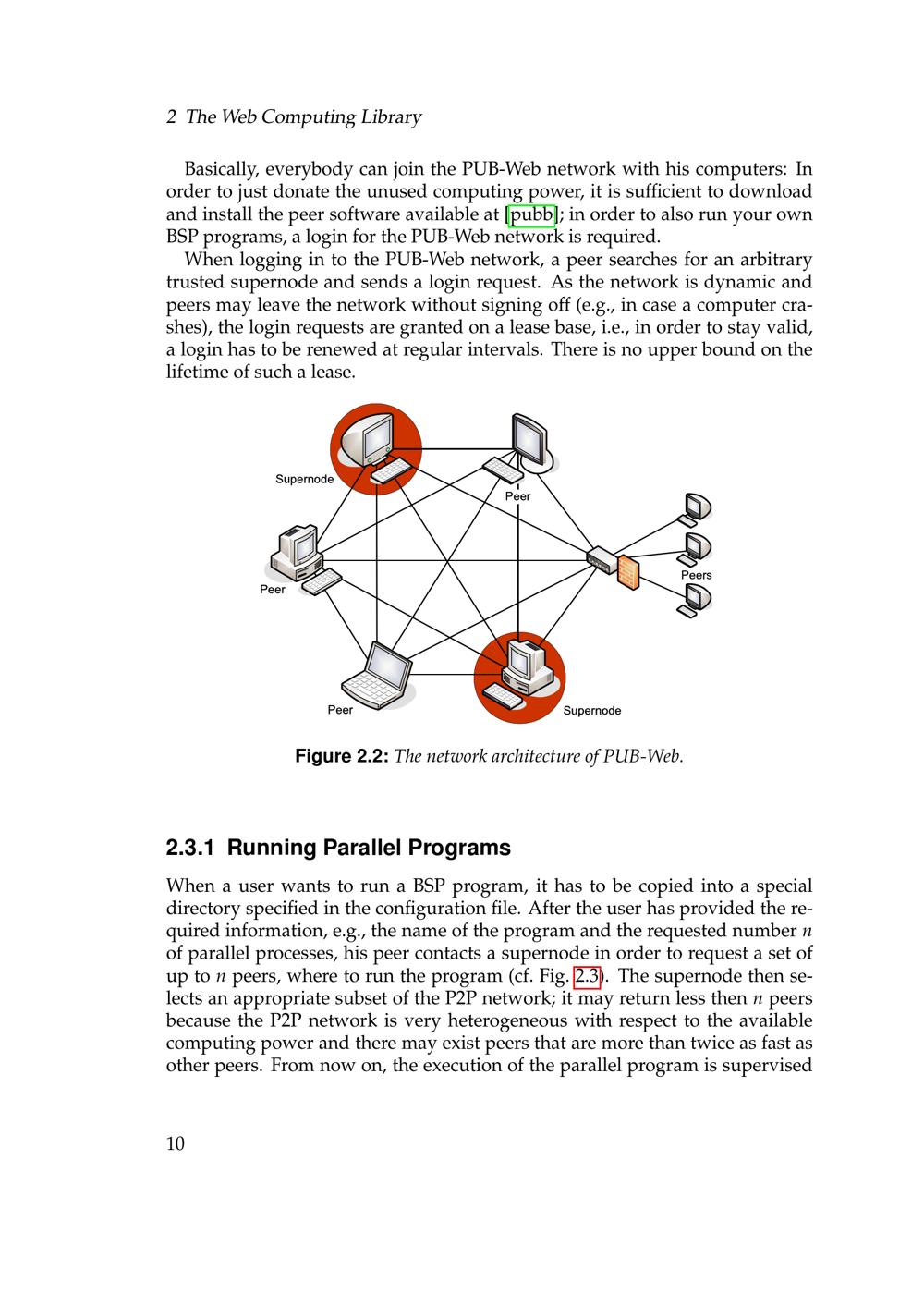 2 The Web Computing Library

Basically, everybody can join the PUB-Web network with his computers: In order to just donate the unused computing power, it is sufficient to download and install the peer software available at [pubb]; in order to also run your own BSP programs, a login for the PUB-Web network is required.

When logging in to the PUB-Web network, a peer searches for an arbitrary trusted supernode and sends a login request. As the network is dynamic and peers may leave the network without signing off (e.g., in case a computer crashes), the login requests are granted on a lease base, i.e., in order to stay valid, a login has to be renewed at regular intervals. There is no upper bound on the lifetime of such a lease.

Supernode
Peer
Peer
Peers
Peer
Supernode

Figure 2.2: The network architecture of PUB-Web.

2.3.1 Running Parallel Programs

When a user wants to run a BSP program, it has to be copied into a special directory specified in the configuration file. After the user has provided the required information, e.g., the name of the program and the requested number $n$ of parallel processes, his peer contacts a supernode in order to request a set of up to $n$ peers, where to run the program (cf. Fig. 2.3). The supernode then selects an appropriate subset of the P2P network; it may return less then $n$ peers because the P2P network is very heterogeneous with respect to the available computing power and there may exist peers that are more than twice as fast as other peers. From now on, the execution of the parallel program is supervised

10