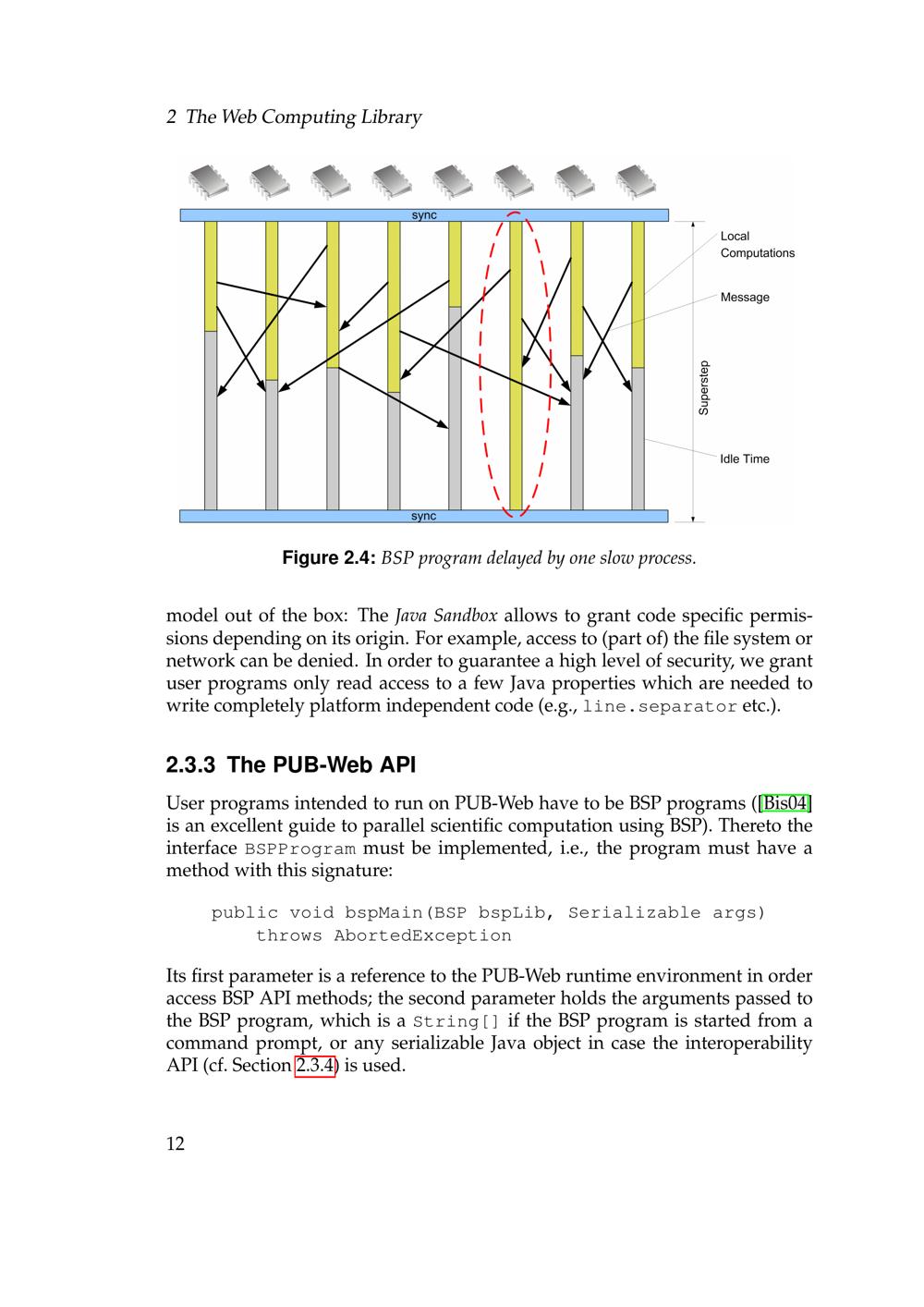 2 The Web Computing Library

sync

Local Computations

Message

Superstep

Idle Time

sync

Figure 2.4: BSP program delayed by one slow process.

model out of the box: The Java Sandbox allows to grant code specific permissions depending on its origin. For example, access to (part of) the file system or network can be denied. In order to guarantee a high level of security, we grant user programs only read access to a few Java properties which are needed to write completely platform independent code (e.g., line.separator etc.).

2.3.3 The PUB-Web API

User programs intended to run on PUB-Web have to be BSP programs ([Bis04] is an excellent guide to parallel scientific computation using BSP). Thereto the interface BSPProgram must be implemented, i.e., the program must have a method with this signature:

public void bspMain(BSP bspLib, Serializable args)
    throws AbortedException

Its first parameter is a reference to the PUB-Web runtime environment in order access BSP API methods; the second parameter holds the arguments passed to the BSP program, which is a String[] if the BSP program is started from a command prompt, or any serializable Java object in case the interoperability API (cf. Section 2.3.4) is used.

12