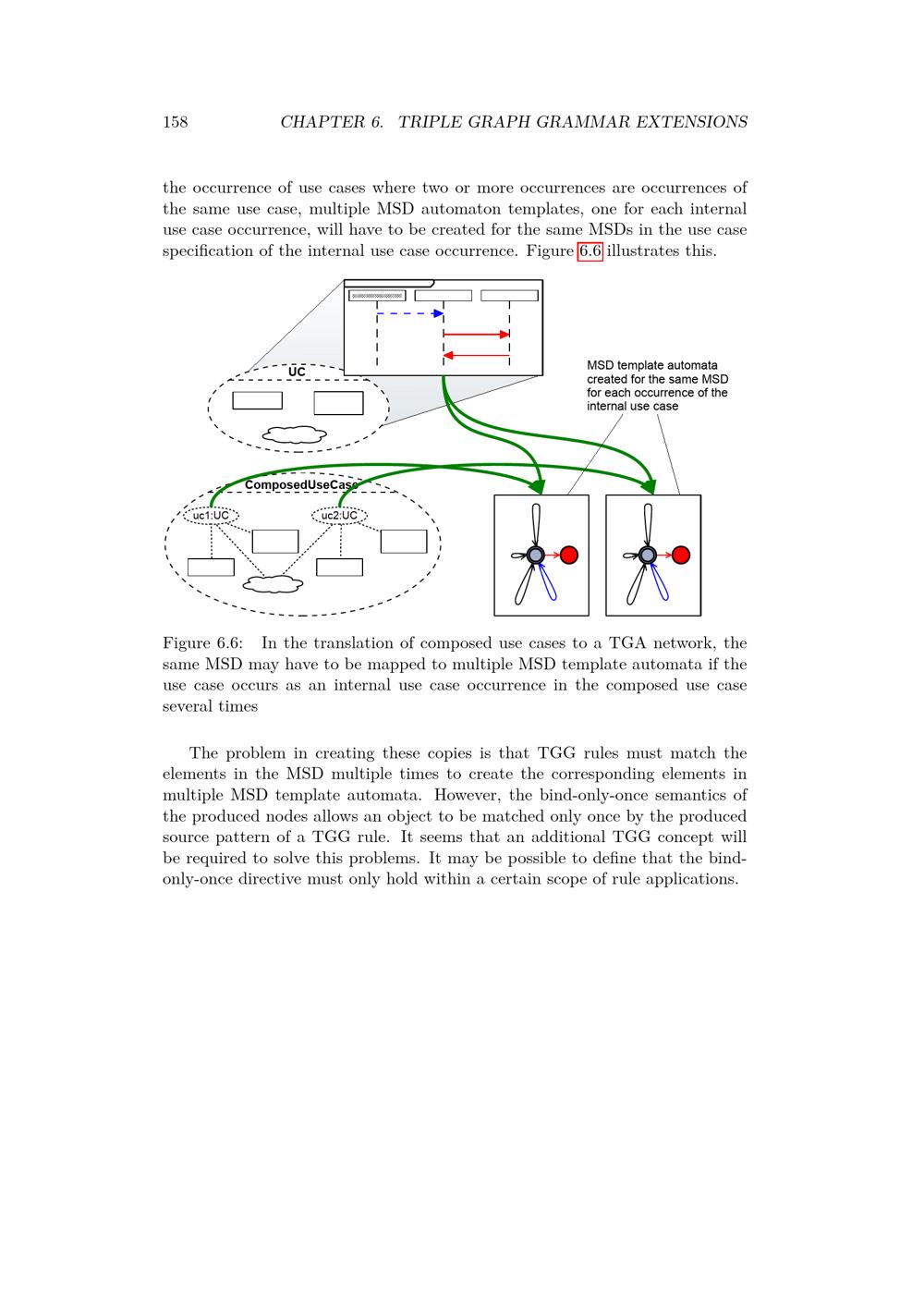 158 CHAPTER 6. TRIPLE GRAPH GRAMMAR EXTENSIONS

the occurrence of use cases where two or more occurrences are occurrences of the same use case, multiple MSD automaton templates, one for each internal use case occurrence, will have to be created for the same MSDs in the use case specification of the internal use case occurrence. Figure 6.6 illustrates this.

UC

MSD template automata created for the same MSD for each occurrence of the internal use case

ComposedUseCase

uc1:UC

uc2:UC

Figure 6.6: In the translation of composed use cases to a TGA network, the same MSD may have to be mapped to multiple MSD template automata if the use case occurs as an internal use case occurrence in the composed use case several times

The problem in creating these copies is that TGG rules must match the elements in the MSD multiple times to create the corresponding elements in multiple MSD template automata. However, the bind-only-once semantics of the produced nodes allows an object to be matched only once by the produced source pattern of a TGG rule. It seems that an additional TGG concept will be required to solve this problems. It may be possible to define that the bind-only-once directive must only hold within a certain scope of rule applications.