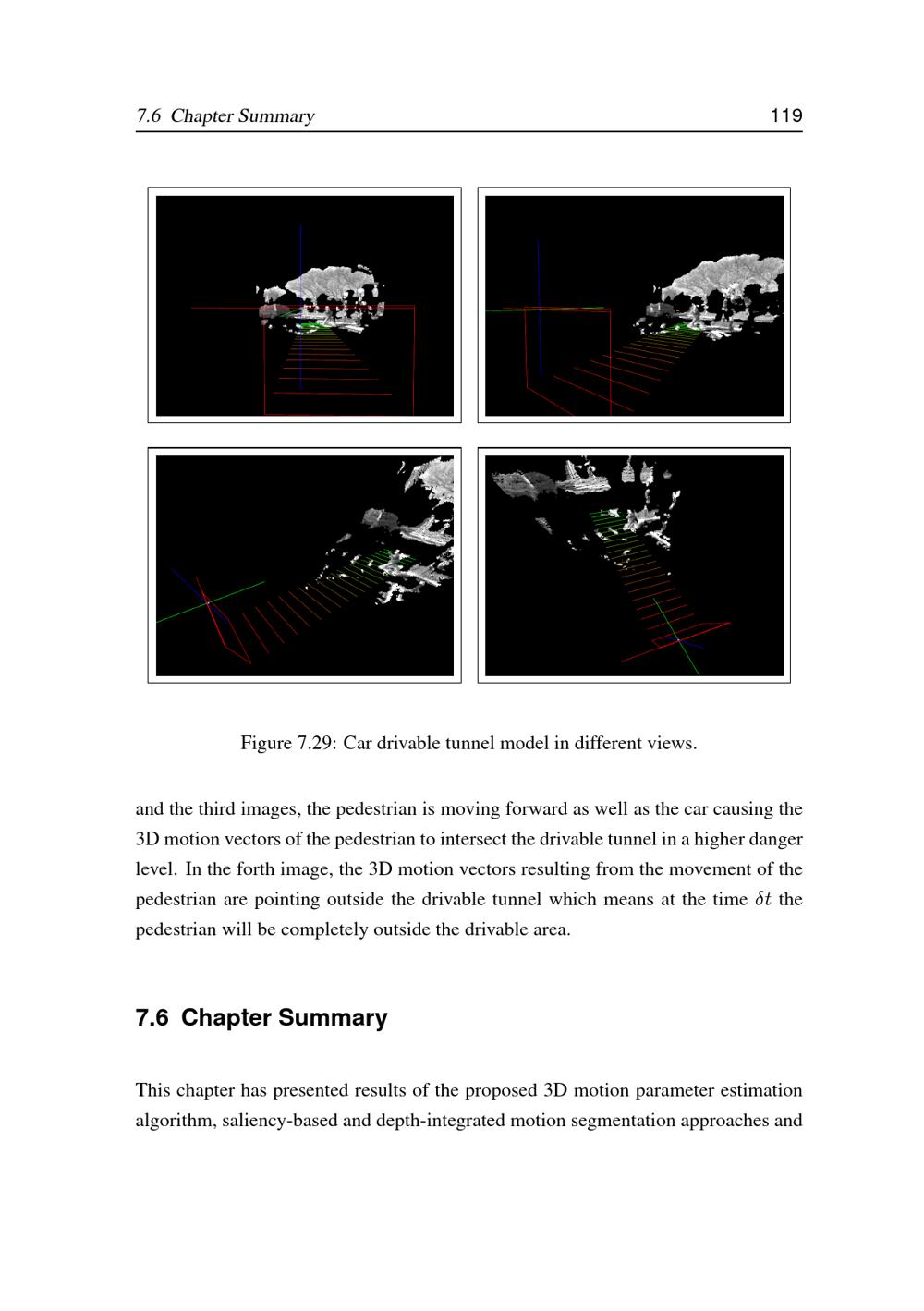 7.6 Chapter Summary 119

Figure 7.29: Car drivable tunnel model in different views.

and the third images, the pedestrian is moving forward as well as the car causing the 3D motion vectors of the pedestrian to intersect the drivable tunnel in a higher danger level. In the forth image, the 3D motion vectors resulting from the movement of the pedestrian are pointing outside the drivable tunnel which means at the time $\delta t$ the pedestrian will be completely outside the drivable area.

7.6 Chapter Summary

This chapter has presented results of the proposed 3D motion parameter estimation algorithm, saliency-based and depth-integrated motion segmentation approaches and