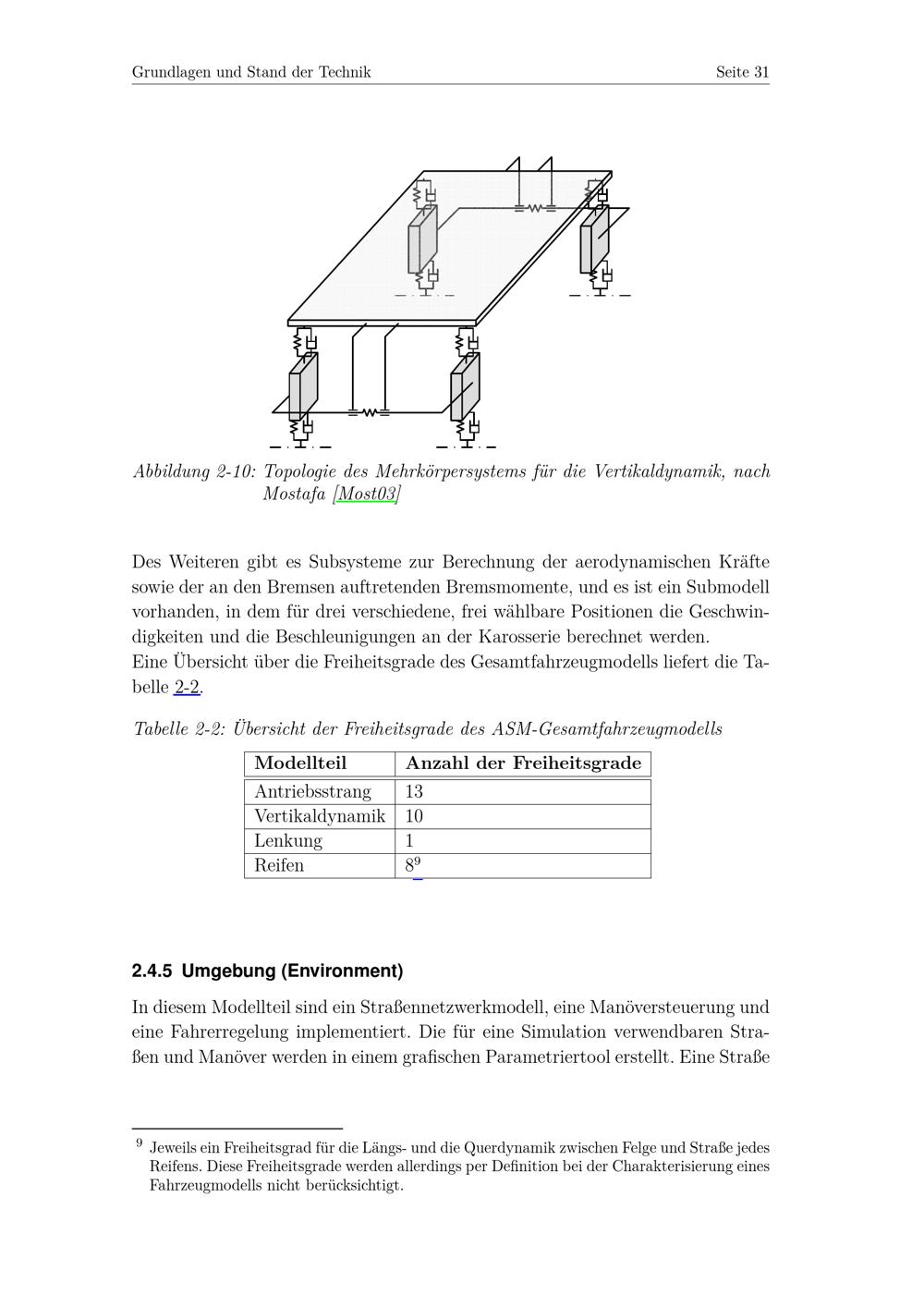 Grundlagen und Stand der Technik Seite 31

Abbildung 2-10: Topologie des Mehrkörpersystems für die Vertikaldynamik, nach Mostafa [Most03]

Des Weiteren gibt es Subsysteme zur Berechnung der aerodynamischen Kräfte sowie der an den Bremsen auftretenden Bremsmomente, und es ist ein Submodell vorhanden, in dem für drei verschiedene, frei wählbare Positionen die Geschwindigkeiten und die Beschleunigungen an der Karosserie berechnet werden.
Eine Übersicht über die Freiheitsgrade des Gesamtfahrzeugmodells liefert die Tabelle 2-2.

Tabelle 2-2: Übersicht der Freiheitsgrade des ASM-Gesamtfahrzeugmodells

| Modellteil | Anzahl der Freiheitsgrade |
|---|---|
| Antriebsstrang | 13 |
| Vertikaldynamik | 10 |
| Lenkung | 1 |
| Reifen | $8^9$ |

2.4.5 Umgebung (Environment)

In diesem Modellteil sind ein Straßennetzwerkmodell, eine Manöversteuerung und eine Fahrerregelung implementiert. Die für eine Simulation verwendbaren Straßen und Manöver werden in einem grafischen Parametriertool erstellt. Eine Straße

$^9$ Jeweils ein Freiheitsgrad für die Längs- und die Querdynamik zwischen Felge und Straße jedes Reifens. Diese Freiheitsgrade werden allerdings per Definition bei der Charakterisierung eines Fahrzeugmodells nicht berücksichtigt.