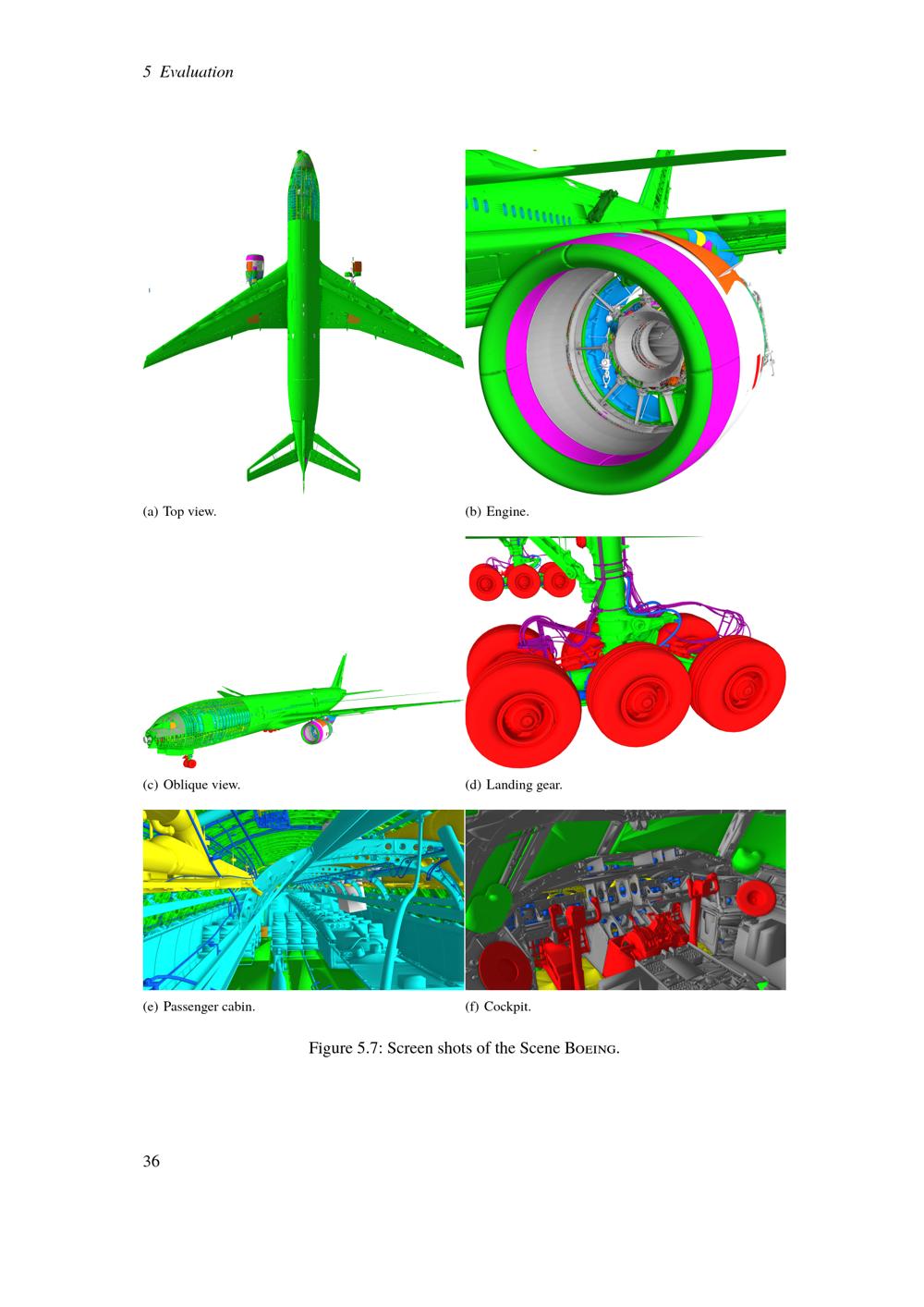 5 Evaluation

(a) Top view.

(b) Engine.

(c) Oblique view.

(d) Landing gear.

(e) Passenger cabin.

(f) Cockpit.

Figure 5.7: Screen shots of the Scene Boeing.

36