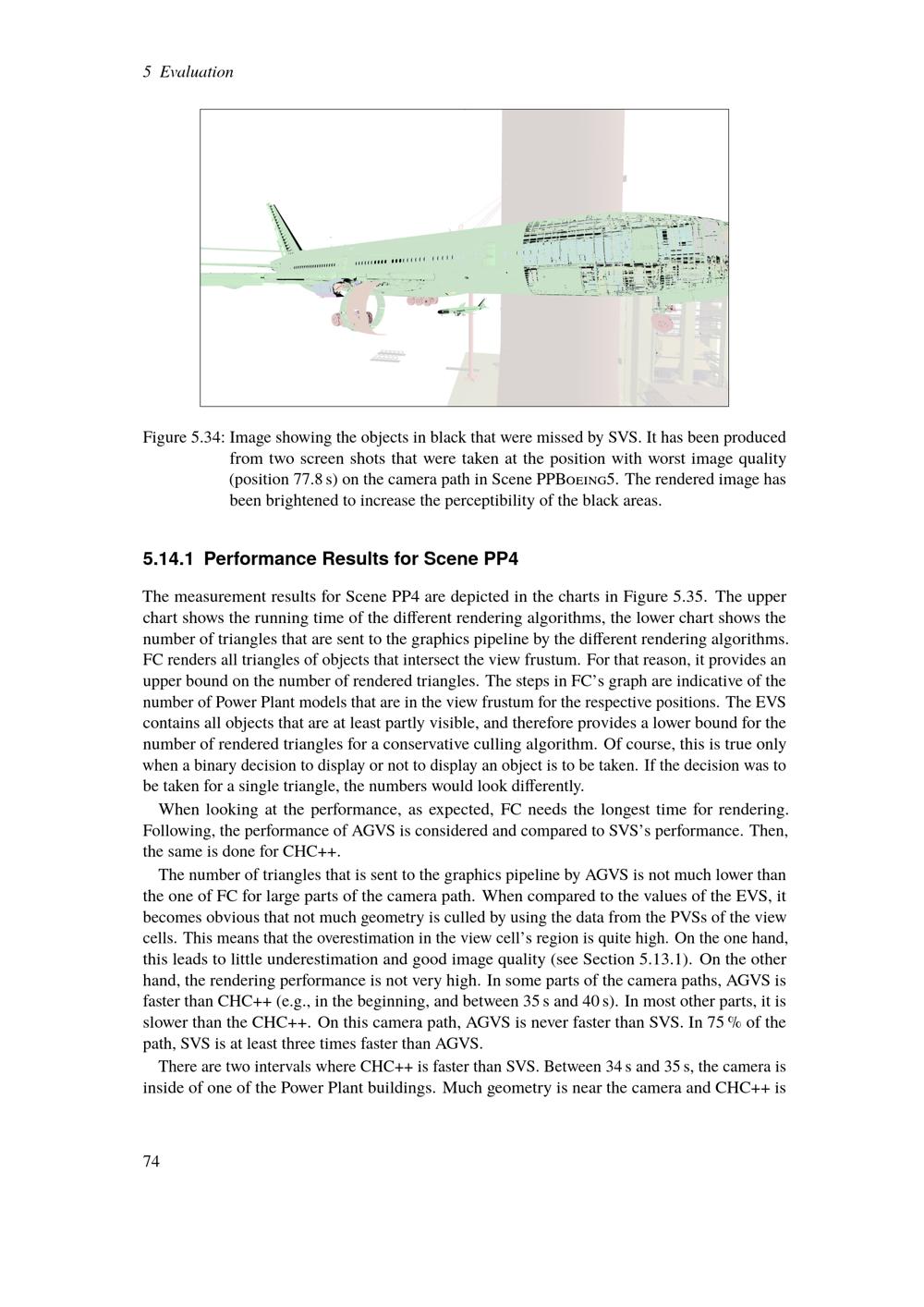 5 Evaluation

Figure 5.34: Image showing the objects in black that were missed by SVS. It has been produced from two screen shots that were taken at the position with worst image quality (position 77.8 s) on the camera path in Scene PPBoeing5. The rendered image has been brightened to increase the perceptibility of the black areas.

5.14.1 Performance Results for Scene PP4

The measurement results for Scene PP4 are depicted in the charts in Figure 5.35. The upper chart shows the running time of the different rendering algorithms, the lower chart shows the number of triangles that are sent to the graphics pipeline by the different rendering algorithms. FC renders all triangles of objects that intersect the view frustum. For that reason, it provides an upper bound on the number of rendered triangles. The steps in FC's graph are indicative of the number of Power Plant models that are in the view frustum for the respective positions. The EVS contains all objects that are at least partly visible, and therefore provides a lower bound for the number of rendered triangles for a conservative culling algorithm. Of course, this is true only when a binary decision to display or not to display an object is to be taken. If the decision was to be taken for a single triangle, the numbers would look differently.

When looking at the performance, as expected, FC needs the longest time for rendering. Following, the performance of AGVS is considered and compared to SVS's performance. Then, the same is done for CHC++.

The number of triangles that is sent to the graphics pipeline by AGVS is not much lower than the one of FC for large parts of the camera path. When compared to the values of the EVS, it becomes obvious that not much geometry is culled by using the data from the PVSs of the view cells. This means that the overestimation in the view cell's region is quite high. On the one hand, this leads to little underestimation and good image quality (see Section 5.13.1). On the other hand, the rendering performance is not very high. In some parts of the camera paths, AGVS is faster than CHC++ (e.g., in the beginning, and between 35 s and 40 s). In most other parts, it is slower than the CHC++. On this camera path, AGVS is never faster than SVS. In 75 % of the path, SVS is at least three times faster than AGVS.

There are two intervals where CHC++ is faster than SVS. Between 34 s and 35 s, the camera is inside of one of the Power Plant buildings. Much geometry is near the camera and CHC++ is

74