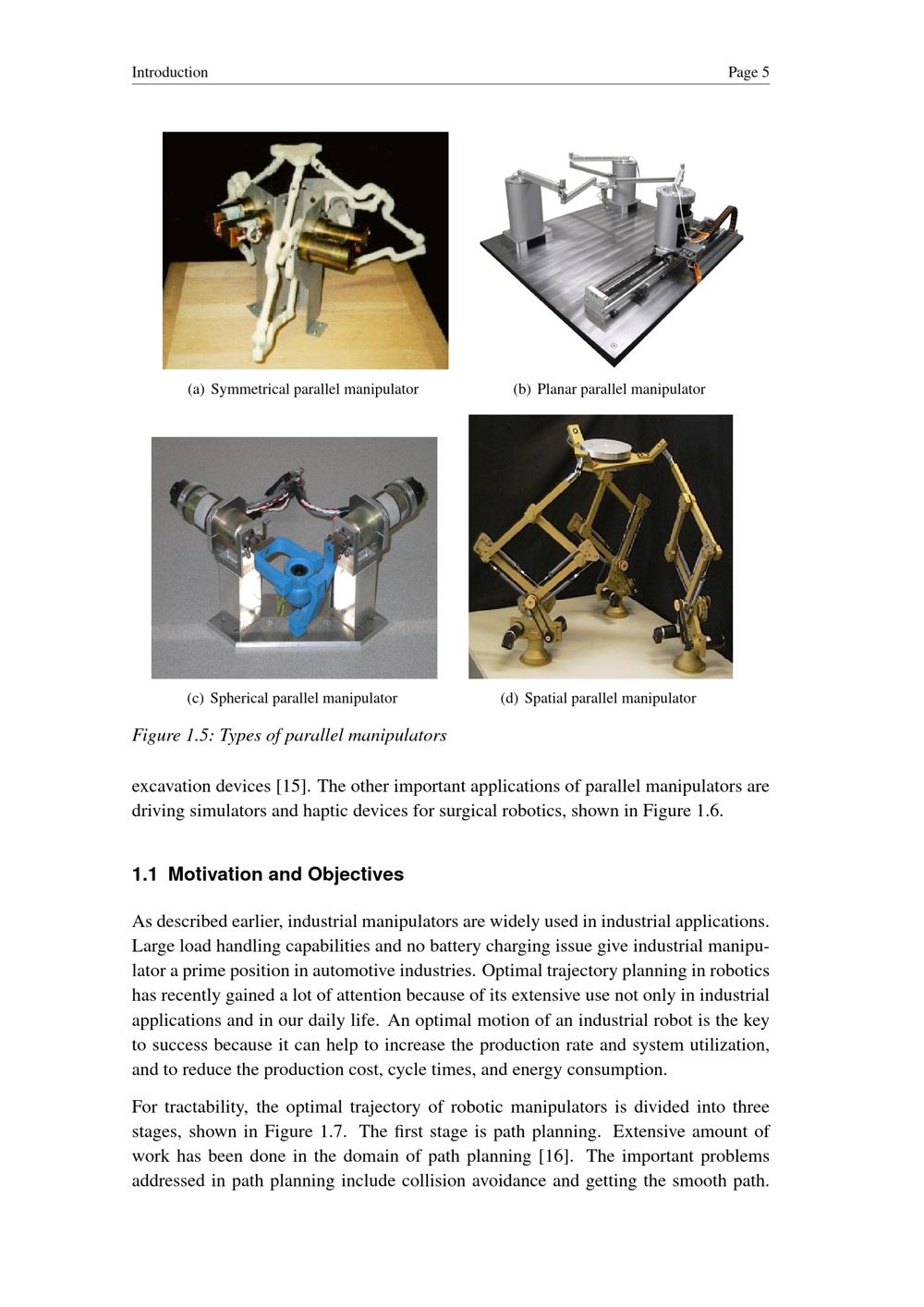 Introduction Page 5

(a) Symmetrical parallel manipulator

(b) Planar parallel manipulator

(c) Spherical parallel manipulator

(d) Spatial parallel manipulator

Figure 1.5: Types of parallel manipulators

excavation devices [15]. The other important applications of parallel manipulators are driving simulators and haptic devices for surgical robotics, shown in Figure 1.6.

1.1 Motivation and Objectives

As described earlier, industrial manipulators are widely used in industrial applications. Large load handling capabilities and no battery charging issue give industrial manipulator a prime position in automotive industries. Optimal trajectory planning in robotics has recently gained a lot of attention because of its extensive use not only in industrial applications and in our daily life. An optimal motion of an industrial robot is the key to success because it can help to increase the production rate and system utilization, and to reduce the production cost, cycle times, and energy consumption.

For tractability, the optimal trajectory of robotic manipulators is divided into three stages, shown in Figure 1.7. The first stage is path planning. Extensive amount of work has been done in the domain of path planning [16]. The important problems addressed in path planning include collision avoidance and getting the smooth path.