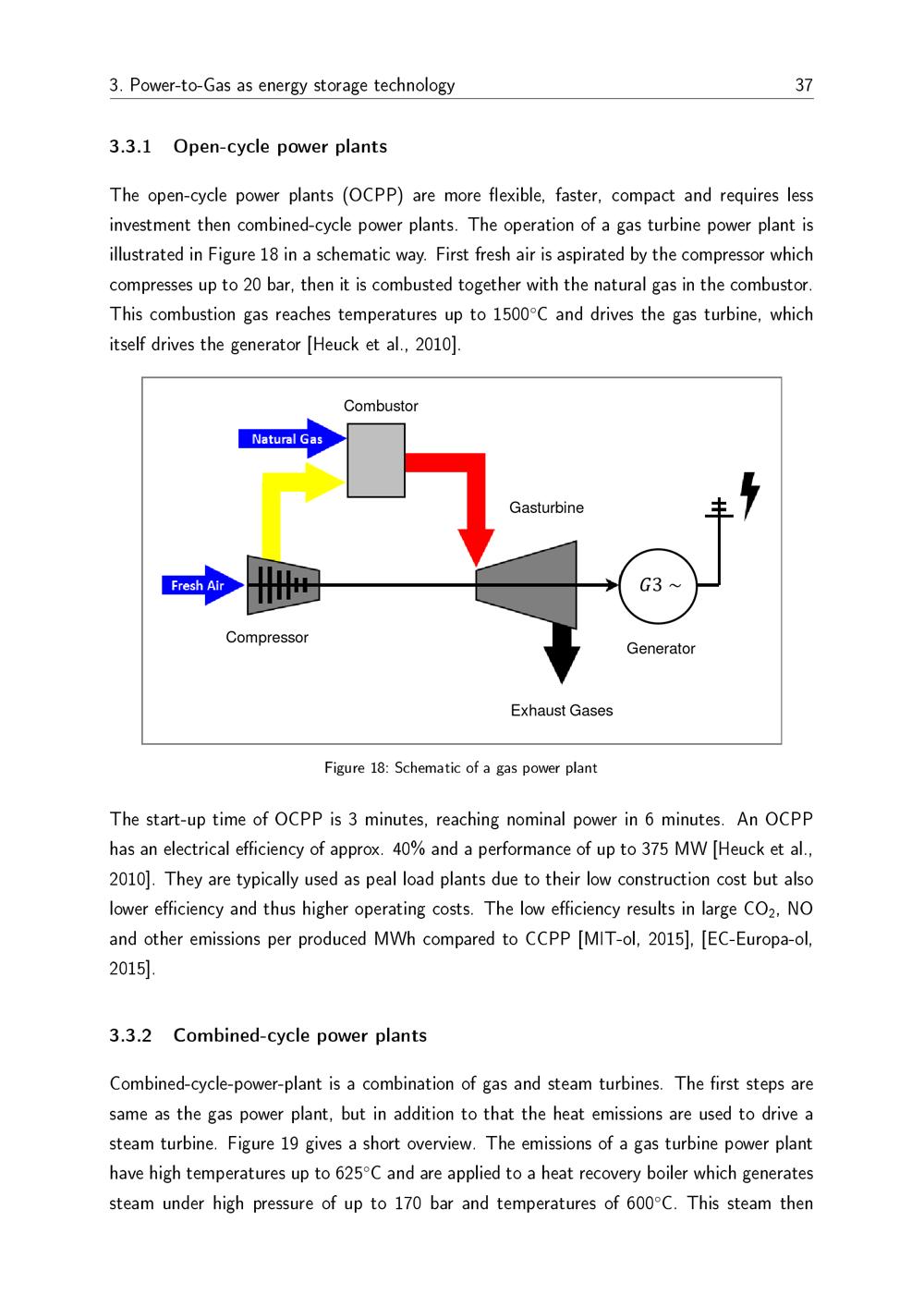 3. Power-to-Gas as energy storage technology 37

3.3.1 Open-cycle power plants

The open-cycle power plants (OCPP) are more flexible, faster, compact and requires less investment then combined-cycle power plants. The operation of a gas turbine power plant is illustrated in Figure 18 in a schematic way. First fresh air is aspirated by the compressor which compresses up to 20 bar, then it is combusted together with the natural gas in the combustor. This combustion gas reaches temperatures up to 1500°C and drives the gas turbine, which itself drives the generator [Heuck et al., 2010].

Combustor

Natural Gas

Gasturbine

Fresh Air

$G3 \sim$

Compressor

Generator

Exhaust Gases

Figure 18: Schematic of a gas power plant

The start-up time of OCPP is 3 minutes, reaching nominal power in 6 minutes. An OCPP has an electrical efficiency of approx. 40% and a performance of up to 375 MW [Heuck et al., 2010]. They are typically used as peal load plants due to their low construction cost but also lower efficiency and thus higher operating costs. The low efficiency results in large $CO_2$, NO and other emissions per produced MWh compared to CCPP [MIT-ol, 2015], [EC-Europa-ol, 2015].

3.3.2 Combined-cycle power plants

Combined-cycle-power-plant is a combination of gas and steam turbines. The first steps are same as the gas power plant, but in addition to that the heat emissions are used to drive a steam turbine. Figure 19 gives a short overview. The emissions of a gas turbine power plant have high temperatures up to 625°C and are applied to a heat recovery boiler which generates steam under high pressure of up to 170 bar and temperatures of 600°C. This steam then