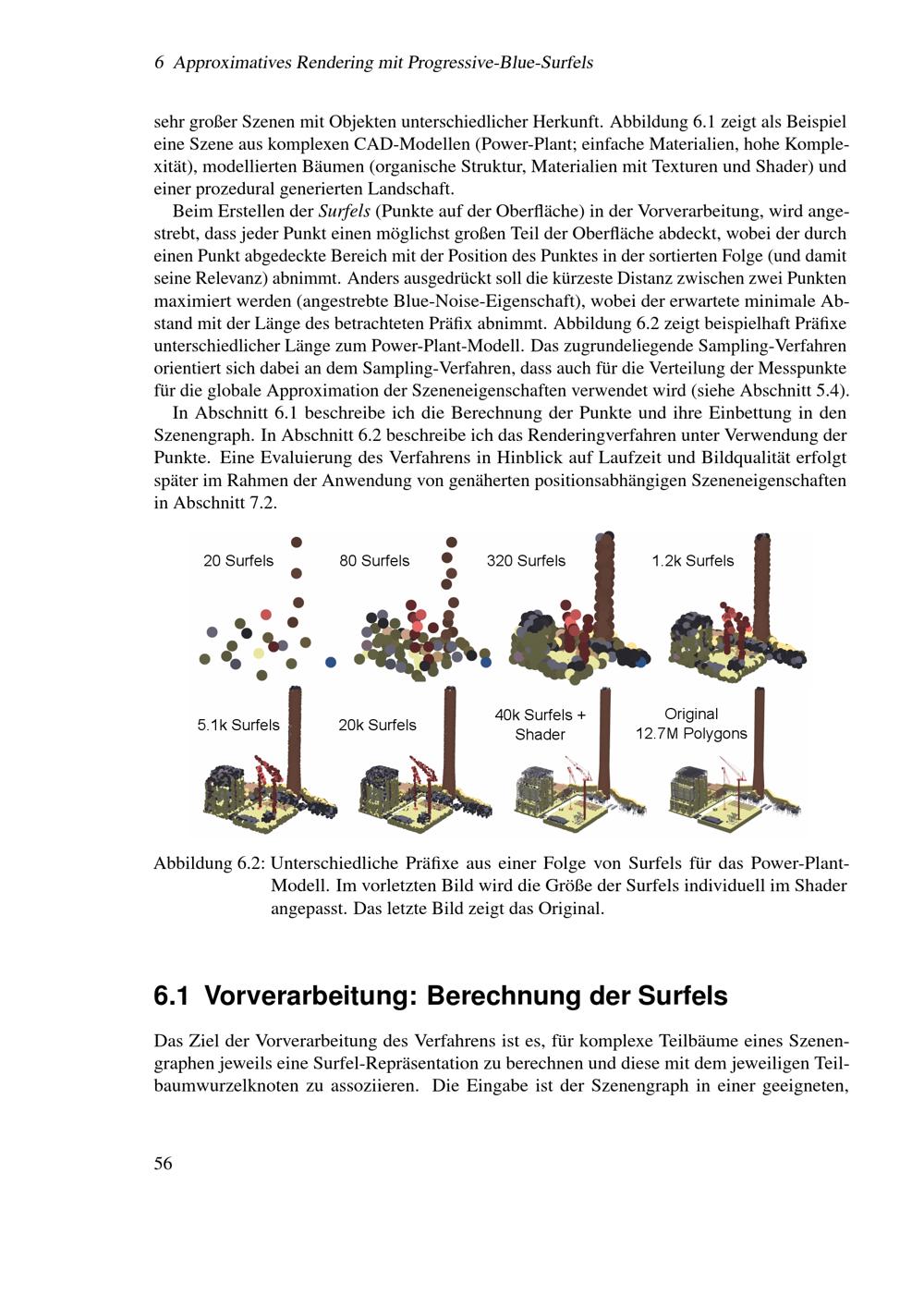 6 Approximatives Rendering mit Progressive-Blue-Surfels

sehr großer Szenen mit Objekten unterschiedlicher Herkunft. Abbildung 6.1 zeigt als Beispiel eine Szene aus komplexen CAD-Modellen (Power-Plant; einfache Materialien, hohe Komplexität), modellierten Bäumen (organische Struktur, Materialien mit Texturen und Shader) und einer prozedural generierten Landschaft.

Beim Erstellen der Surfels (Punkte auf der Oberfläche) in der Vorverarbeitung, wird angestrebt, dass jeder Punkt einen möglichst großen Teil der Oberfläche abdeckt, wobei der durch einen Punkt abgedeckte Bereich mit der Position des Punktes in der sortierten Folge (und damit seine Relevanz) abnimmt. Anders ausgedrückt soll die kürzeste Distanz zwischen zwei Punkten maximiert werden (angestrebte Blue-Noise-Eigenschaft), wobei der erwartete minimale Abstand mit der Länge des betrachteten Präfix abnimmt. Abbildung 6.2 zeigt beispielhaft Präfixe unterschiedlicher Länge zum Power-Plant-Modell. Das zugrundeliegende Sampling-Verfahren orientiert sich dabei an dem Sampling-Verfahren, dass auch für die Verteilung der Messpunkte für die globale Approximation der Szeneneigenschaften verwendet wird (siehe Abschnitt 5.4).

In Abschnitt 6.1 beschreibe ich die Berechnung der Punkte und ihre Einbettung in den Szenengraph. In Abschnitt 6.2 beschreibe ich das Renderingverfahren unter Verwendung der Punkte. Eine Evaluierung des Verfahrens in Hinblick auf Laufzeit und Bildqualität erfolgt später im Rahmen der Anwendung von genäherten positionsabhängigen Szeneneigenschaften in Abschnitt 7.2.

20 Surfels
80 Surfels
320 Surfels
1.2k Surfels
5.1k Surfels
20k Surfels
40k Surfels + Shader
Original 12.7M Polygons

Abbildung 6.2: Unterschiedliche Präfixe aus einer Folge von Surfels für das Power-Plant-Modell. Im vorletzten Bild wird die Größe der Surfels individuell im Shader angepasst. Das letzte Bild zeigt das Original.

6.1 Vorverarbeitung: Berechnung der Surfels

Das Ziel der Vorverarbeitung des Verfahrens ist es, für komplexe Teilbäume eines Szenengraphen jeweils eine Surfel-Repräsentation zu berechnen und diese mit dem jeweiligen Teilbaumwurzelknoten zu assoziieren. Die Eingabe ist der Szenengraph in einer geeigneten,

56