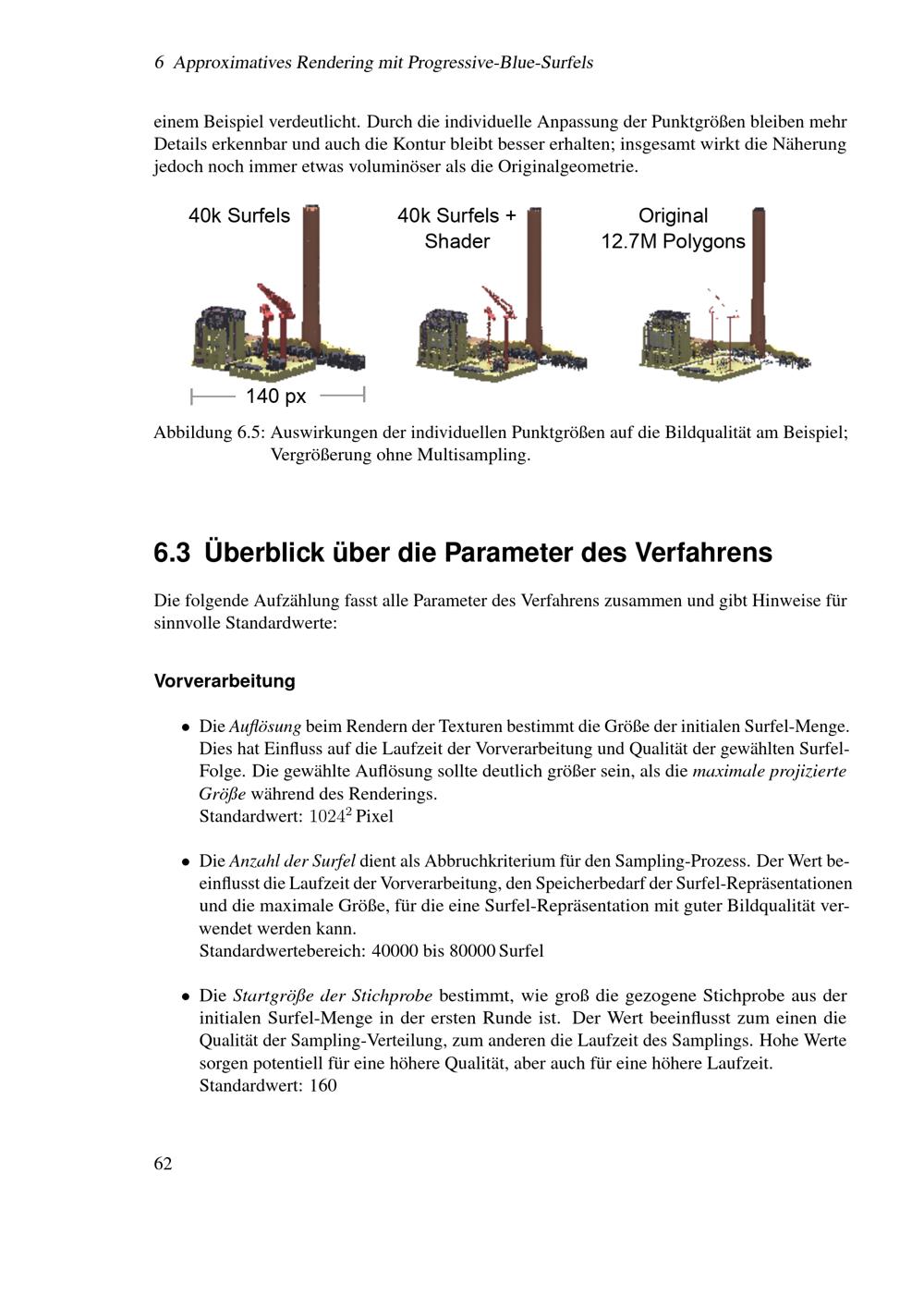 6 Approximatives Rendering mit Progressive-Blue-Surfels

einem Beispiel verdeutlicht. Durch die individuelle Anpassung der Punktgrößen bleiben mehr Details erkennbar und auch die Kontur bleibt besser erhalten; insgesamt wirkt die Näherung jedoch noch immer etwas voluminöser als die Originalgeometrie.

40k Surfels

40k Surfels + Shader

Original 12.7M Polygons

140 px

Abbildung 6.5: Auswirkungen der individuellen Punktgrößen auf die Bildqualität am Beispiel; Vergrößerung ohne Multisampling.

6.3 Überblick über die Parameter des Verfahrens

Die folgende Aufzählung fasst alle Parameter des Verfahrens zusammen und gibt Hinweise für sinnvolle Standardwerte:

Vorverarbeitung

• Die Auflösung beim Rendern der Texturen bestimmt die Größe der initialen Surfel-Menge. Dies hat Einfluss auf die Laufzeit der Vorverarbeitung und Qualität der gewählten Surfel-Folge. Die gewählte Auflösung sollte deutlich größer sein, als die maximale projizierte Größe während des Renderings.
Standardwert: $1024^2$ Pixel

• Die Anzahl der Surfel dient als Abbruchkriterium für den Sampling-Prozess. Der Wert beeinflusst die Laufzeit der Vorverarbeitung, den Speicherbedarf der Surfel-Repräsentationen und die maximale Größe, für die eine Surfel-Repräsentation mit guter Bildqualität verwendet werden kann.
Standardwertebereich: 40000 bis 80000 Surfel

• Die Startgröße der Stichprobe bestimmt, wie groß die gezogene Stichprobe aus der initialen Surfel-Menge in der ersten Runde ist. Der Wert beeinflusst zum einen die Qualität der Sampling-Verteilung, zum anderen die Laufzeit des Samplings. Hohe Werte sorgen potentiell für eine höhere Qualität, aber auch für eine höhere Laufzeit.
Standardwert: 160

62