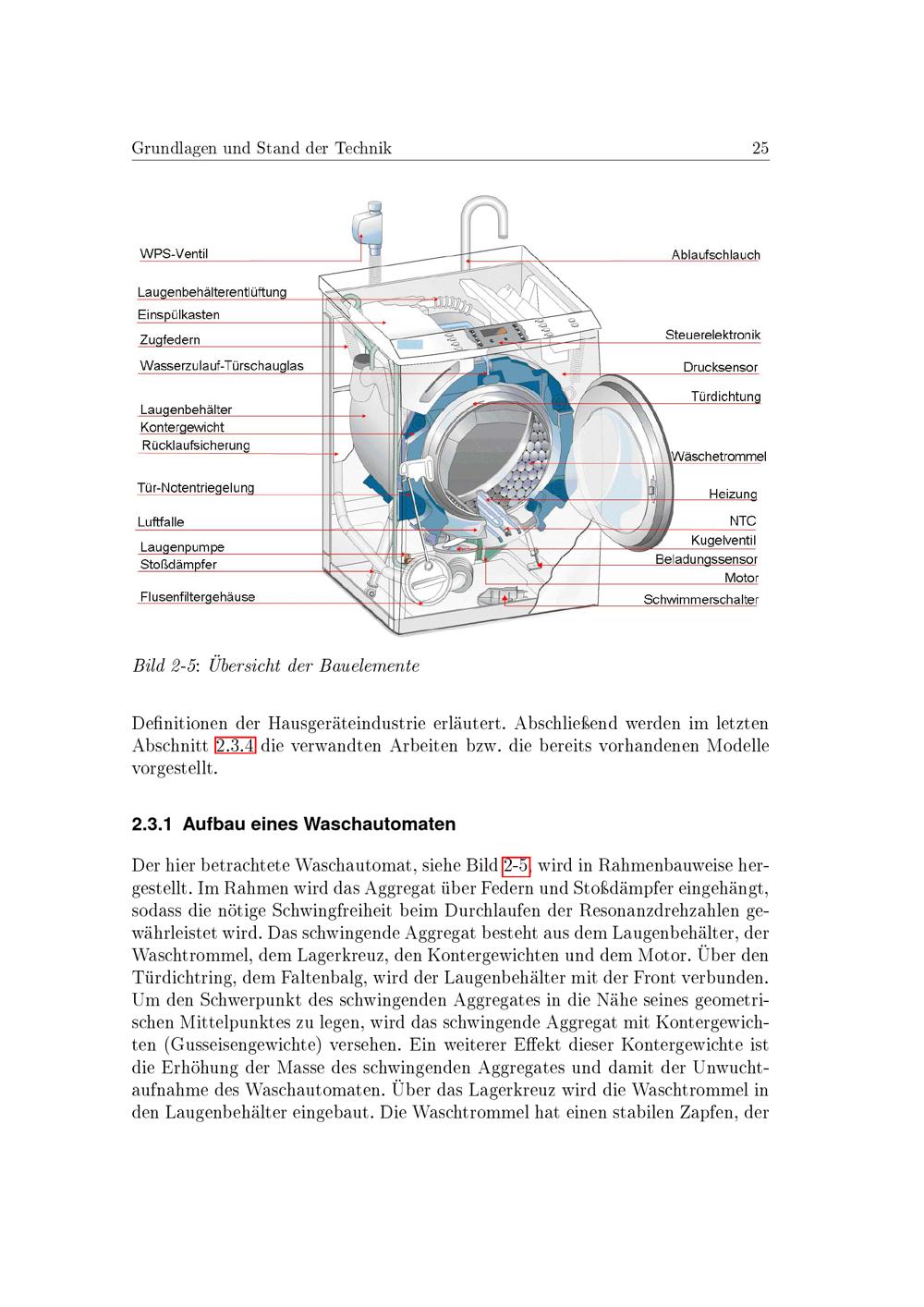 Grundlagen und Stand der Technik 25

WPS-Ventil
Laugenbehälterentlüftung
Einspülkasten
Zugfedern
Wasserzulauf-Türschauglas
Laugenbehälter
Kontergewicht
Rücklaufsicherung
Tür-Notentriegelung
Luftfalle
Laugenpumpe
Stoßdämpfer
Flusenfiltergehäuse
Ablaufschlauch
Steuerelektronik
Drucksensor
Türdichtung
Wäschetrommel
Heizung
NTC
Kugelventil
Beladungssensor
Motor
Schwimmerschalter

Bild 2-5: Übersicht der Bauelemente

Definitionen der Hausgeräteindustrie erläutert. Abschließend werden im letzten Abschnitt 2.3.4 die verwandten Arbeiten bzw. die bereits vorhandenen Modelle vorgestellt.

2.3.1 Aufbau eines Waschautomaten

Der hier betrachtete Waschautomat, siehe Bild 2-5, wird in Rahmenbauweise hergestellt. Im Rahmen wird das Aggregat über Federn und Stoßdämpfer eingehängt, sodass die nötige Schwingfreiheit beim Durchlaufen der Resonanzdrehzahlen gewährleistet wird. Das schwingende Aggregat besteht aus dem Laugenbehälter, der Waschtrommel, dem Lagerkreuz, den Kontergewichten und dem Motor. Über den Türdichtring, dem Faltenbalg, wird der Laugenbehälter mit der Front verbunden. Um den Schwerpunkt des schwingenden Aggregates in die Nähe seines geometrischen Mittelpunktes zu legen, wird das schwingende Aggregat mit Kontergewichten (Gusseisengewichte) versehen. Ein weiterer Effekt dieser Kontergewichte ist die Erhöhung der Masse des schwingenden Aggregates und damit der Unwuchtaufnahme des Waschautomaten. Über das Lagerkreuz wird die Waschtrommel in den Laugenbehälter eingebaut. Die Waschtrommel hat einen stabilen Zapfen, der